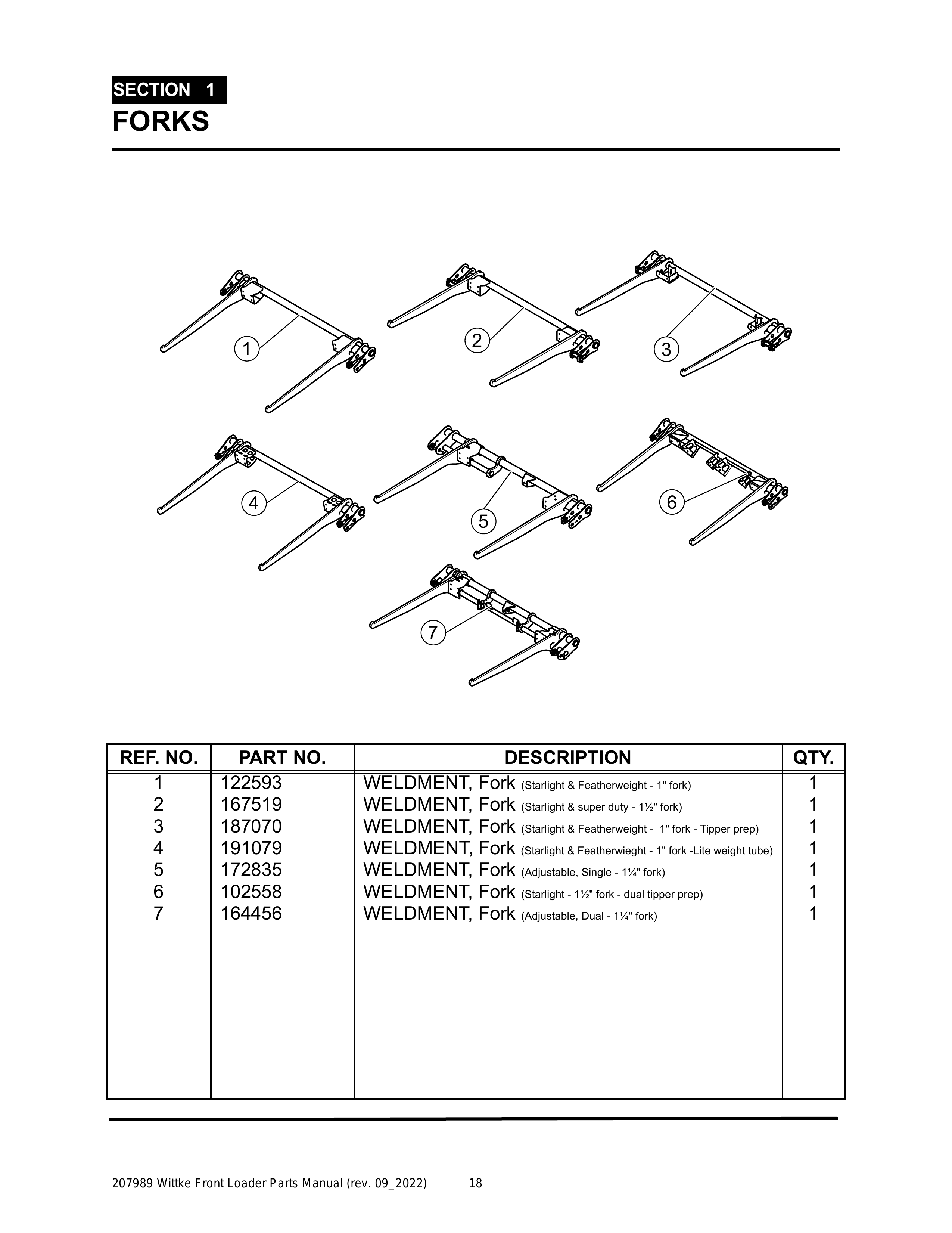 SECTION 1
FORKS

1
2
3
4
5
6
7

| REF. NO. | PART NO. | DESCRIPTION | QTY. |
|---|---|---|---|
| 1 | 122593 | WELDMENT, Fork (Starlight & Featherweight - 1" fork) | 1 |
| 2 | 167519 | WELDMENT, Fork (Starlight & super duty - 1½" fork) | 1 |
| 3 | 187070 | WELDMENT, Fork (Starlight & Featherweight - 1" fork - Tipper prep) | 1 |
| 4 | 191079 | WELDMENT, Fork (Starlight & Featherwieght - 1" fork -Lite weight tube) | 1 |
| 5 | 172835 | WELDMENT, Fork (Adjustable, Single - 1¼" fork) | 1 |
| 6 | 102558 | WELDMENT, Fork (Starlight - 1½" fork - dual tipper prep) | 1 |
| 7 | 164456 | WELDMENT, Fork (Adjustable, Dual - 1¼" fork) | 1 |

207989 Wittke Front Loader Parts Manual (rev. 09_2022) 18