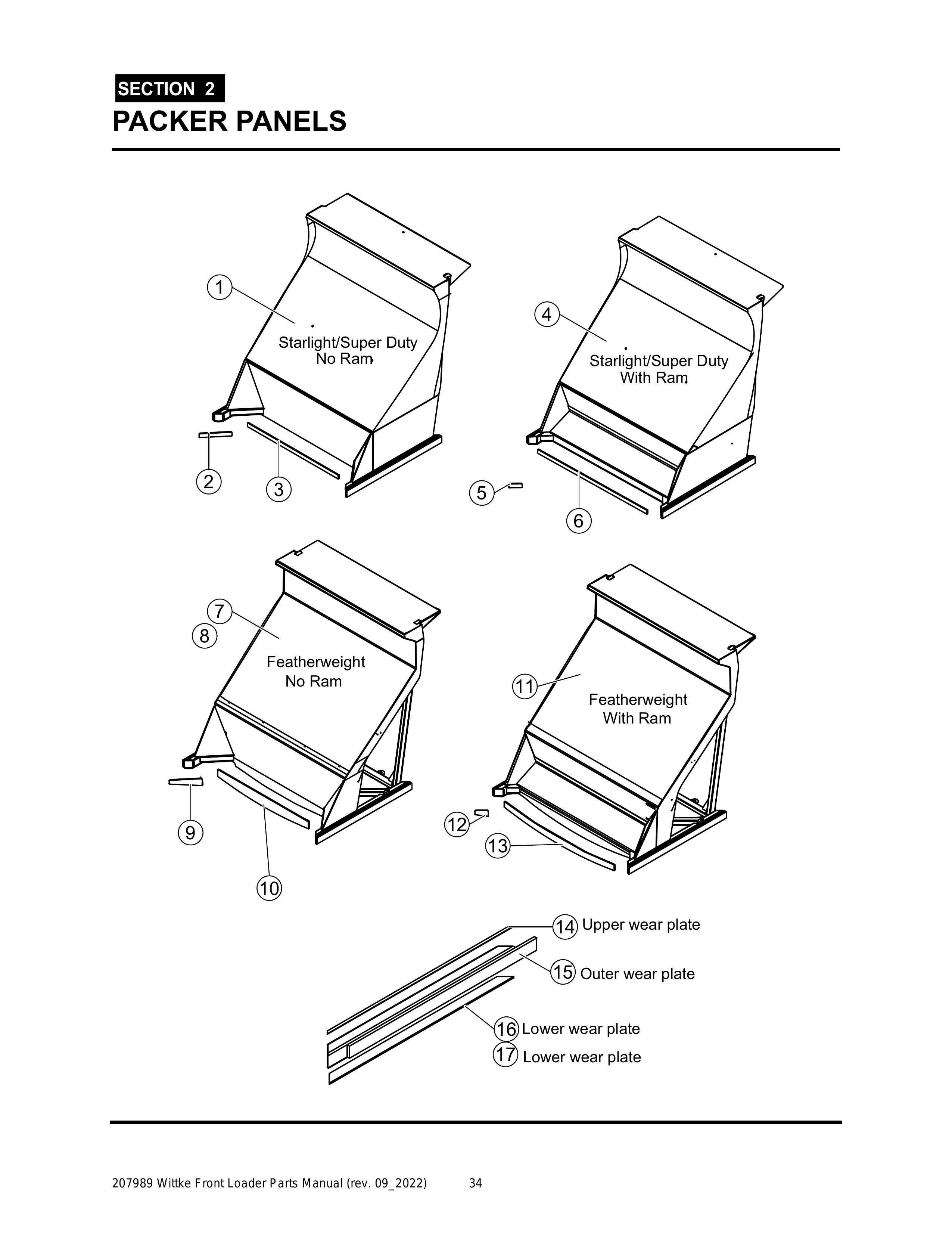 SECTION 2
PACKER PANELS

1
Starlight/Super Duty
No Ram
2
3

4
Starlight/Super Duty
With Ram
5
6

7
8
Featherweight
No Ram
9
10

11
Featherweight
With Ram
12
13

14 Upper wear plate
15 Outer wear plate
16 Lower wear plate
17 Lower wear plate

207989 Wittke Front Loader Parts Manual (rev. 09_2022) 34