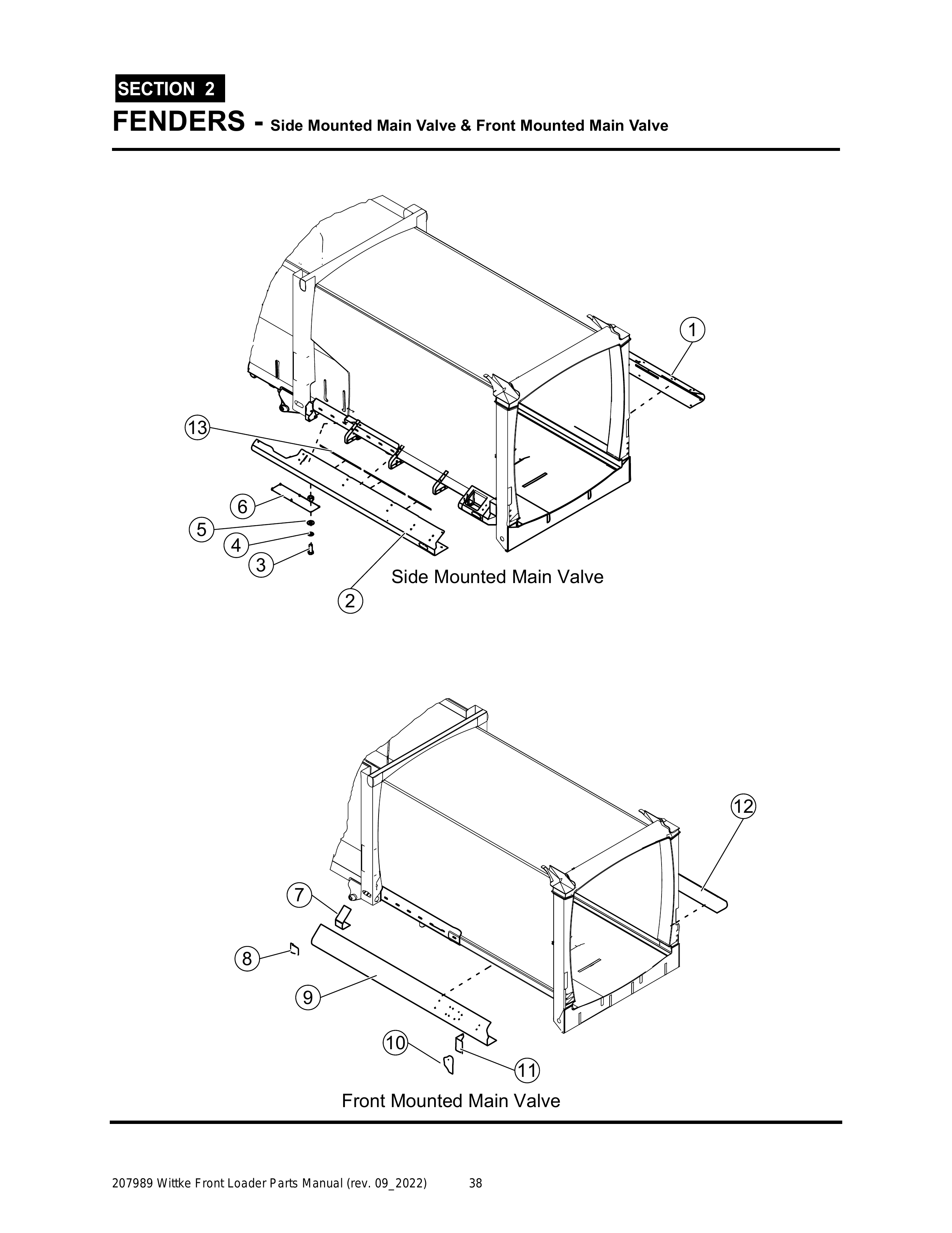 SECTION 2

FENDERS - Side Mounted Main Valve & Front Mounted Main Valve

1

13

6

5

4

3

2

Side Mounted Main Valve

12

7

8

9

10

11

Front Mounted Main Valve

207989 Wittke Front Loader Parts Manual (rev. 09_2022) 38