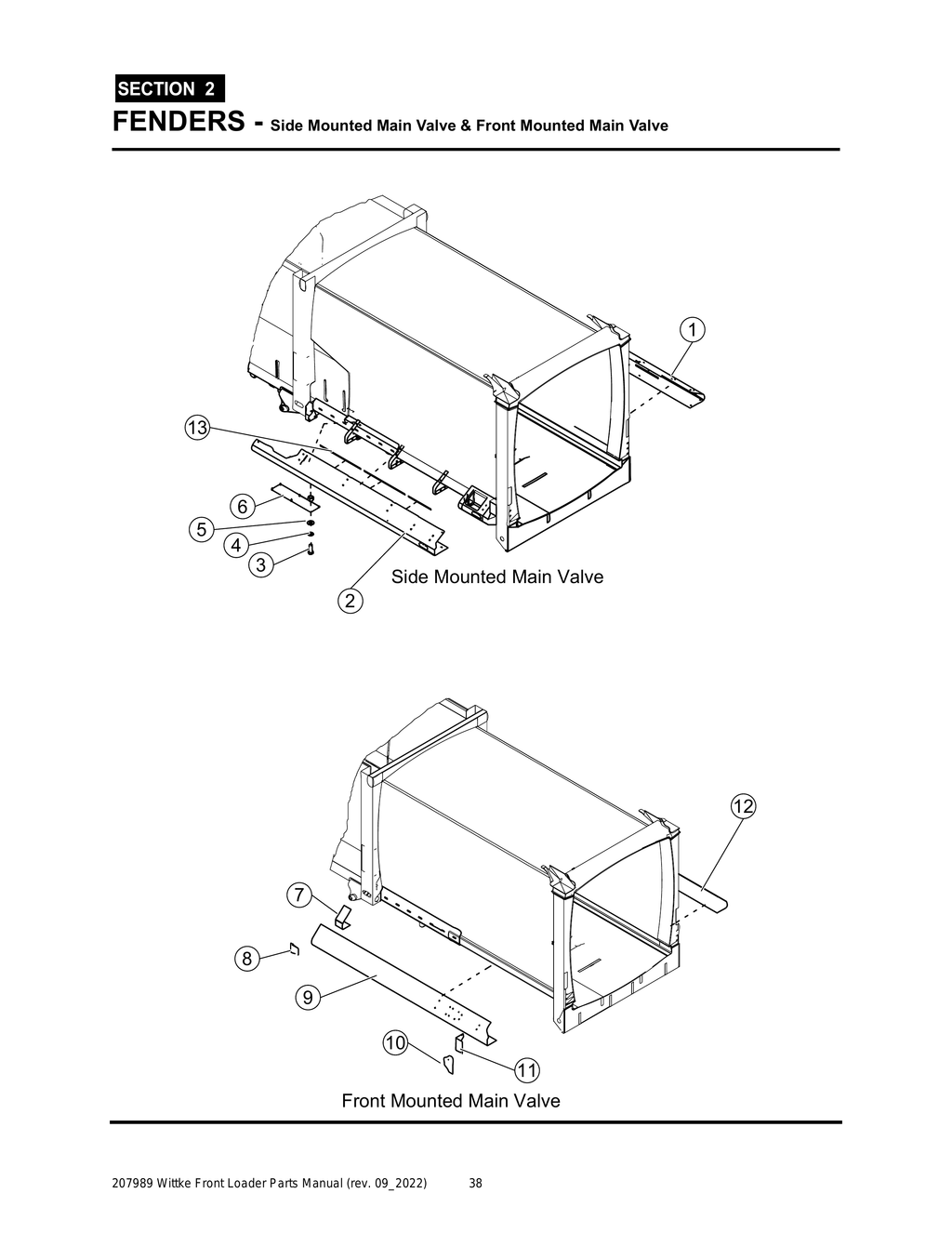 SECTION 2

FENDERS - Side Mounted Main Valve & Front Mounted Main Valve

1

13

6

5

4

3

2

Side Mounted Main Valve

12

7

8

9

10

11

Front Mounted Main Valve

207989 Wittke Front Loader Parts Manual (rev. 09_2022) 38