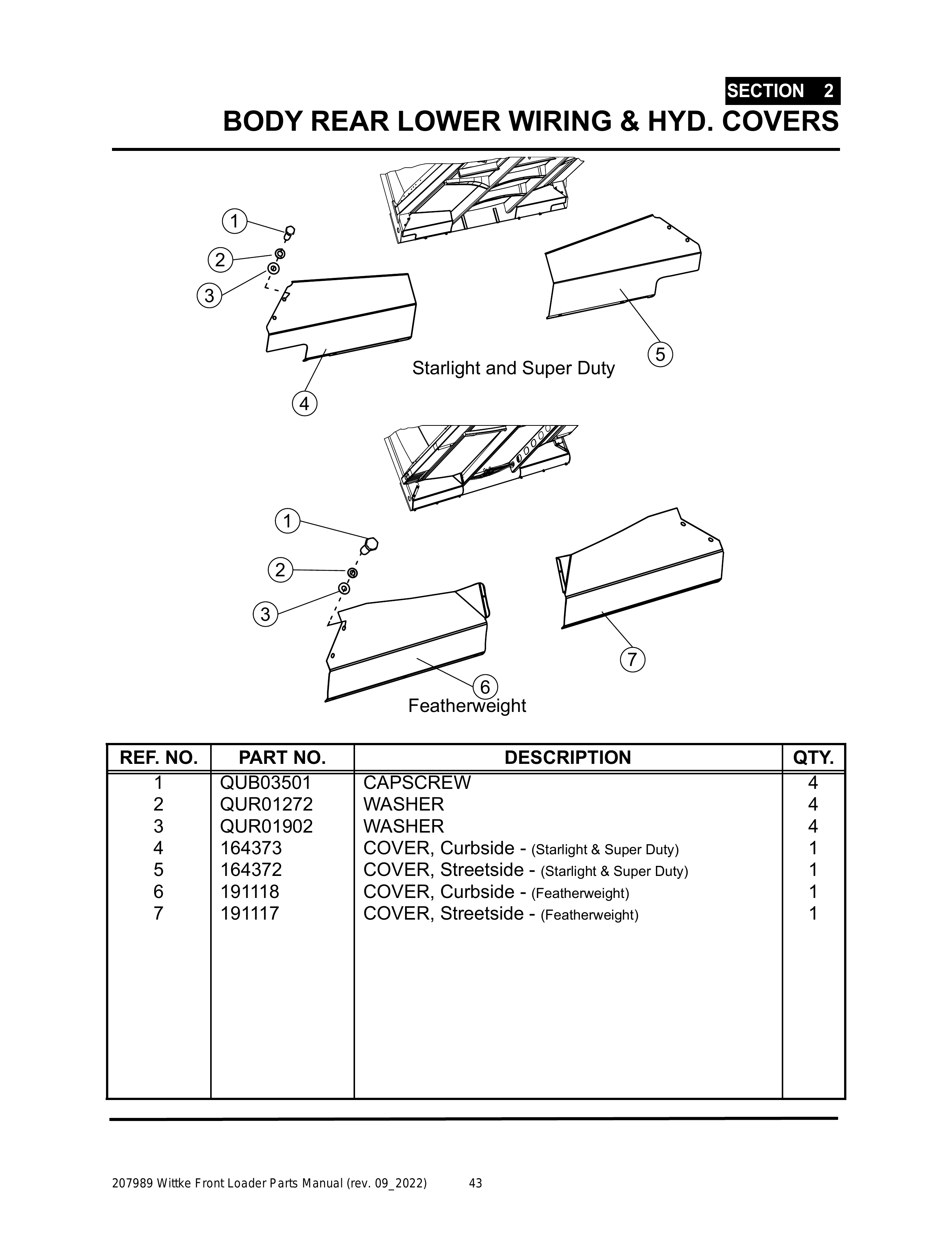 SECTION 2
BODY REAR LOWER WIRING & HYD. COVERS

1
2
3
4
5
Starlight and Super Duty

1
2
3
6
7
Featherweight

| REF. NO. | PART NO. | DESCRIPTION | QTY. |
|---|---|---|---|
| 1 | QUB03501 | CAPSCREW | 4 |
| 2 | QUR01272 | WASHER | 4 |
| 3 | QUR01902 | WASHER | 4 |
| 4 | 164373 | COVER, Curbside - (Starlight & Super Duty) | 1 |
| 5 | 164372 | COVER, Streetside - (Starlight & Super Duty) | 1 |
| 6 | 191118 | COVER, Curbside - (Featherweight) | 1 |
| 7 | 191117 | COVER, Streetside - (Featherweight) | 1 |

207989 Wittke Front Loader Parts Manual (rev. 09_2022) 43