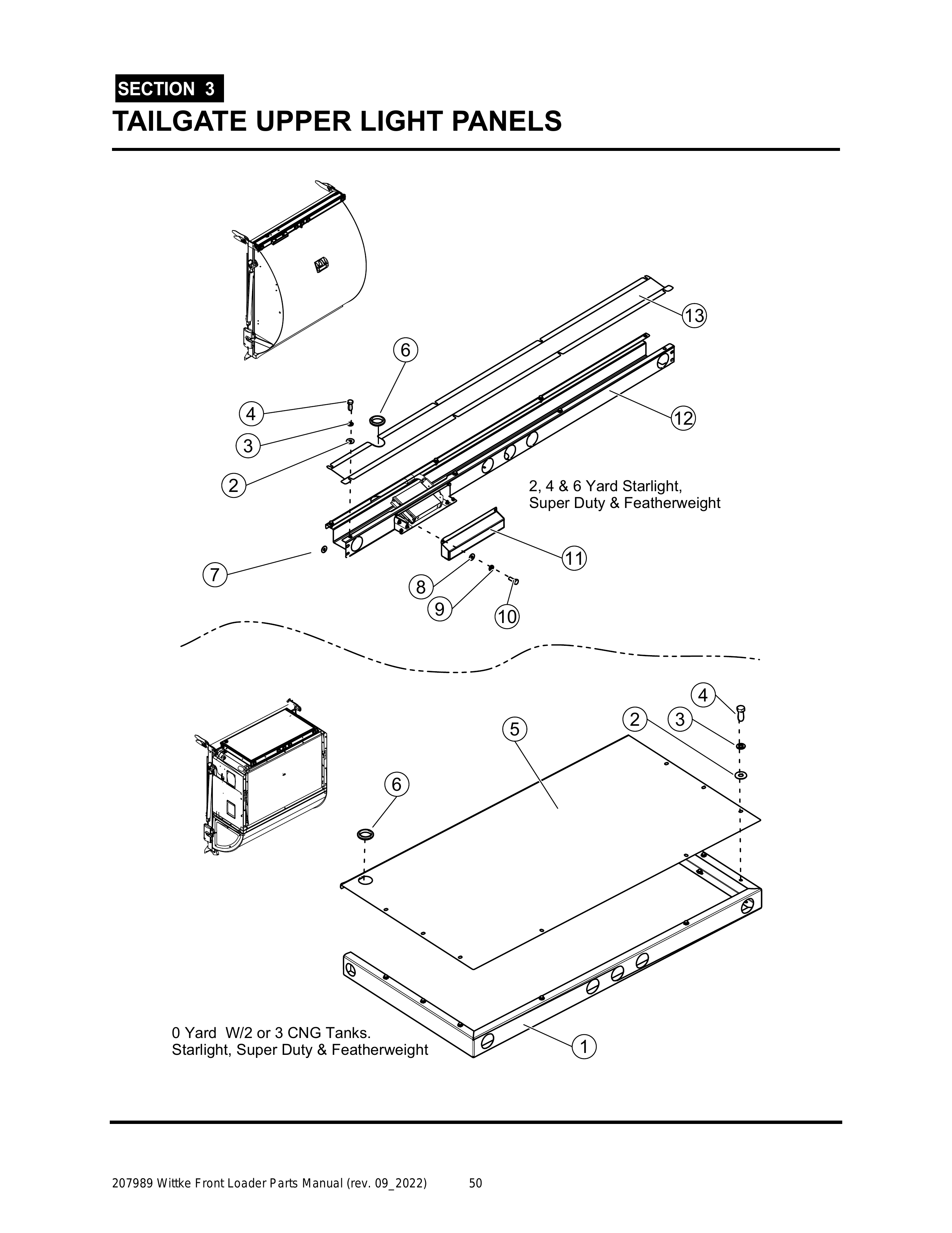 SECTION 3
TAILGATE UPPER LIGHT PANELS

13
6
4
12
3
2
2, 4 & 6 Yard Starlight, Super Duty & Featherweight
11
7
8
9
10

4
2
3
5
6

0 Yard W/2 or 3 CNG Tanks. Starlight, Super Duty & Featherweight
1

207989 Wittke Front Loader Parts Manual (rev. 09_2022) 50