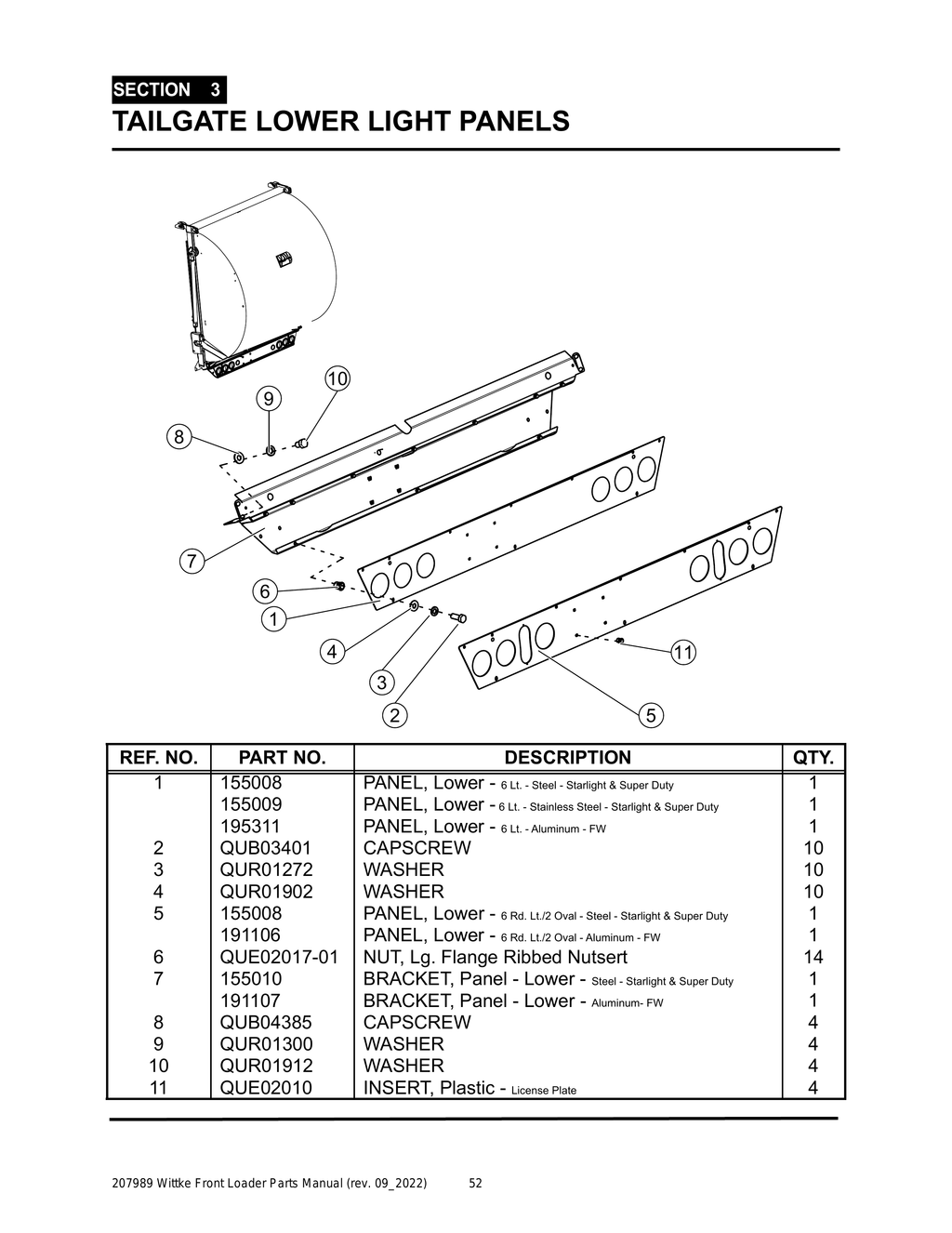 SECTION 3
TAILGATE LOWER LIGHT PANELS

10
9
8
7
6
1
4
3
2
11
5

| REF. NO. | PART NO. | DESCRIPTION | QTY. |
|---|---|---|---|
| 1 | 155008 | PANEL, Lower - 6 Lt. - Steel - Starlight & Super Duty | 1 |
| | 155009 | PANEL, Lower - 6 Lt. - Stainless Steel - Starlight & Super Duty | 1 |
| | 195311 | PANEL, Lower - 6 Lt. - Aluminum - FW | 1 |
| 2 | QUB03401 | CAPSCREW | 10 |
| 3 | QUR01272 | WASHER | 10 |
| 4 | QUR01902 | WASHER | 10 |
| 5 | 155008 | PANEL, Lower - 6 Rd. Lt./2 Oval - Steel - Starlight & Super Duty | 1 |
| | 191106 | PANEL, Lower - 6 Rd. Lt./2 Oval - Aluminum - FW | 1 |
| 6 | QUE02017-01 | NUT, Lg. Flange Ribbed Nutsert | 14 |
| 7 | 155010 | BRACKET, Panel - Lower - Steel - Starlight & Super Duty | 1 |
| | 191107 | BRACKET, Panel - Lower - Aluminum- FW | 1 |
| 8 | QUB04385 | CAPSCREW | 4 |
| 9 | QUR01300 | WASHER | 4 |
| 10 | QUR01912 | WASHER | 4 |
| 11 | QUE02010 | INSERT, Plastic - License Plate | 4 |

207989 Wittke Front Loader Parts Manual (rev. 09_2022) 52