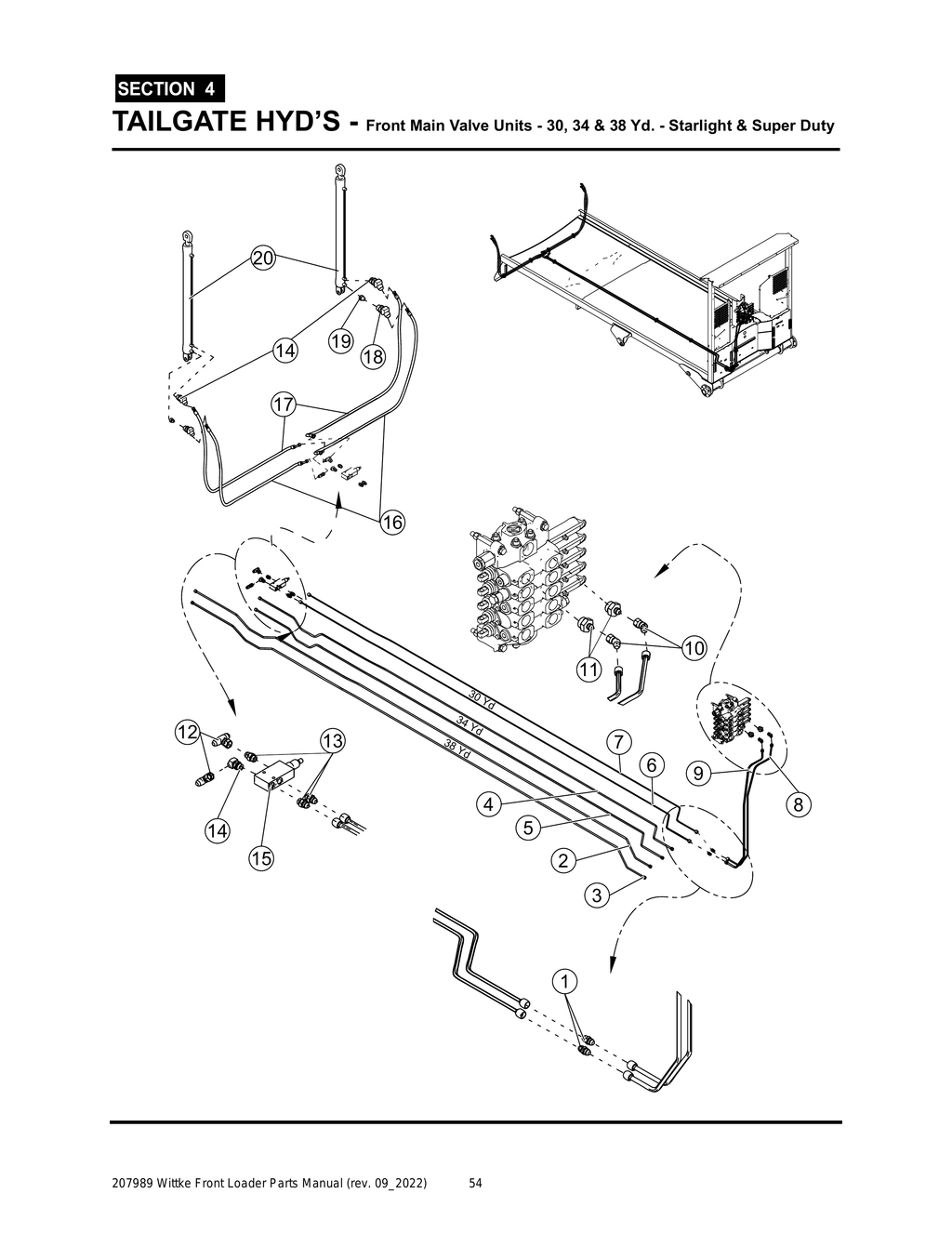 SECTION 4

TAILGATE HYD'S - Front Main Valve Units - 30, 34 & 38 Yd. - Starlight & Super Duty

20

14

19

18

17

16

10

11

30 Yd

34 Yd

38 Yd

12

13

7

6

9

8

4

5

14

15

2

3

1

207989 Wittke Front Loader Parts Manual (rev. 09_2022) 54