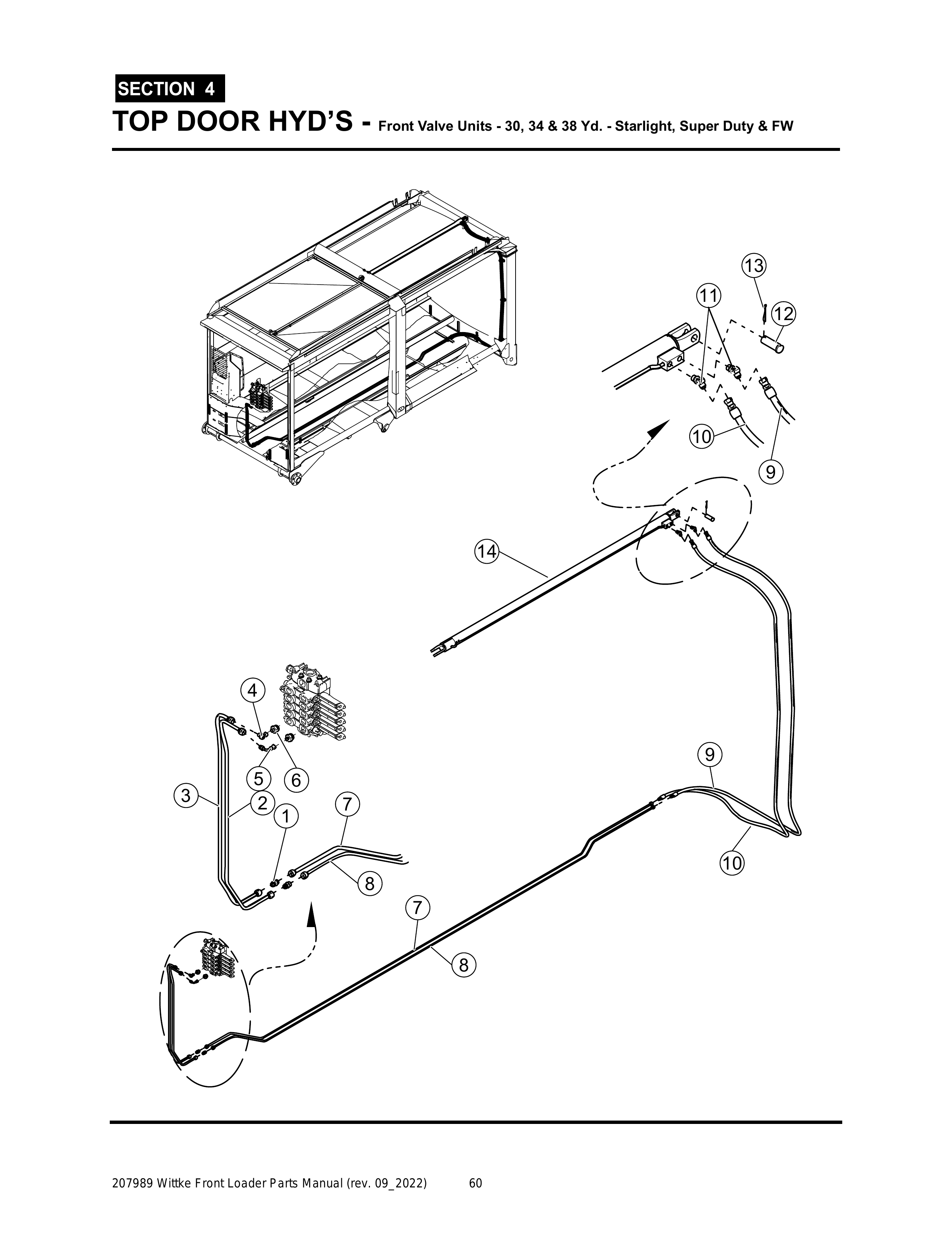 SECTION 4

TOP DOOR HYD'S - Front Valve Units - 30, 34 & 38 Yd. - Starlight, Super Duty & FW

13
11
12
10
9
14
4
5
6
3
2
1
7
8
9
10
7
8

207989 Wittke Front Loader Parts Manual (rev. 09_2022) 60