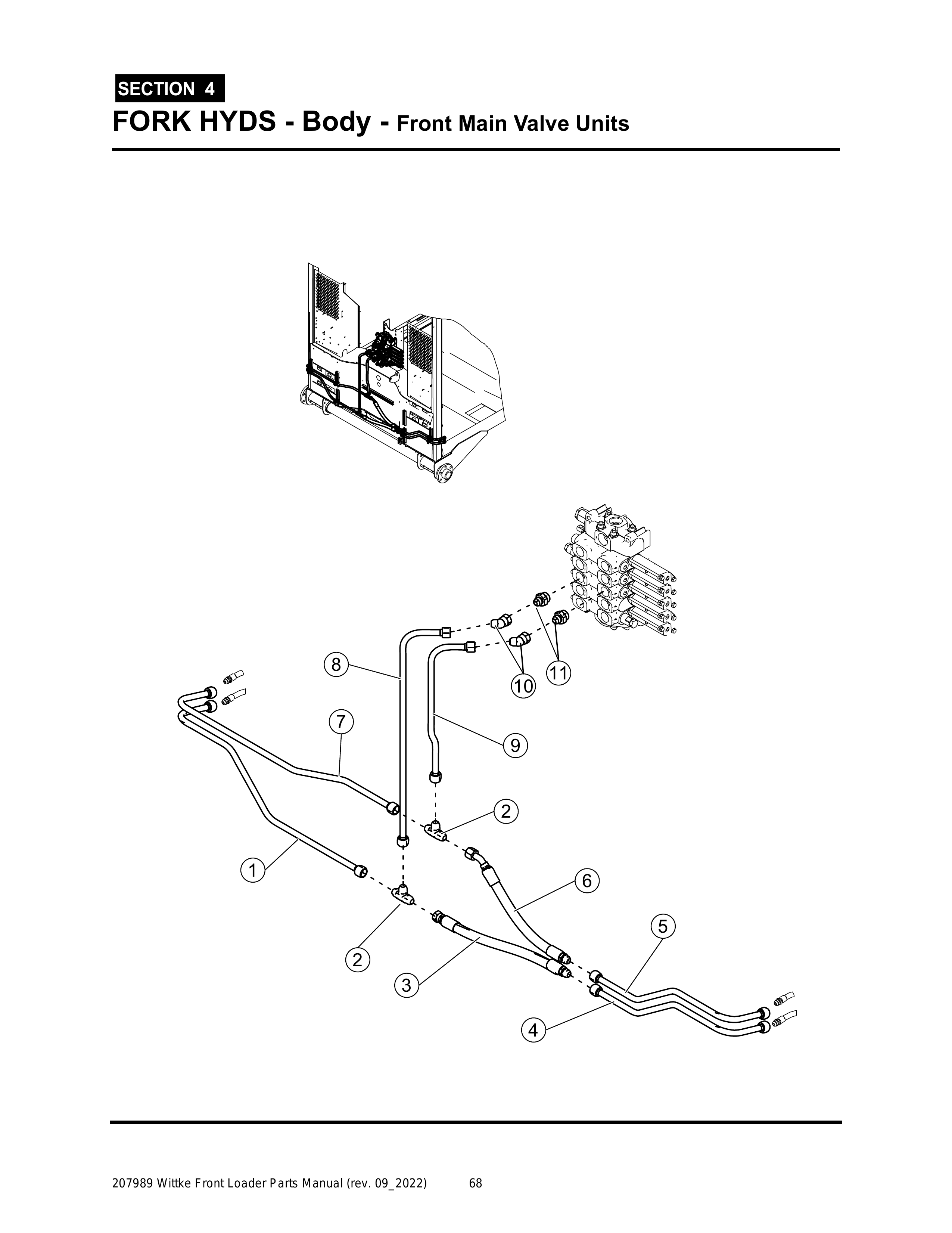 SECTION 4
FORK HYDS - Body - Front Main Valve Units

8
11
10
7
9
2
1
6
5
2
3
4

207989 Wittke Front Loader Parts Manual (rev. 09_2022) 68