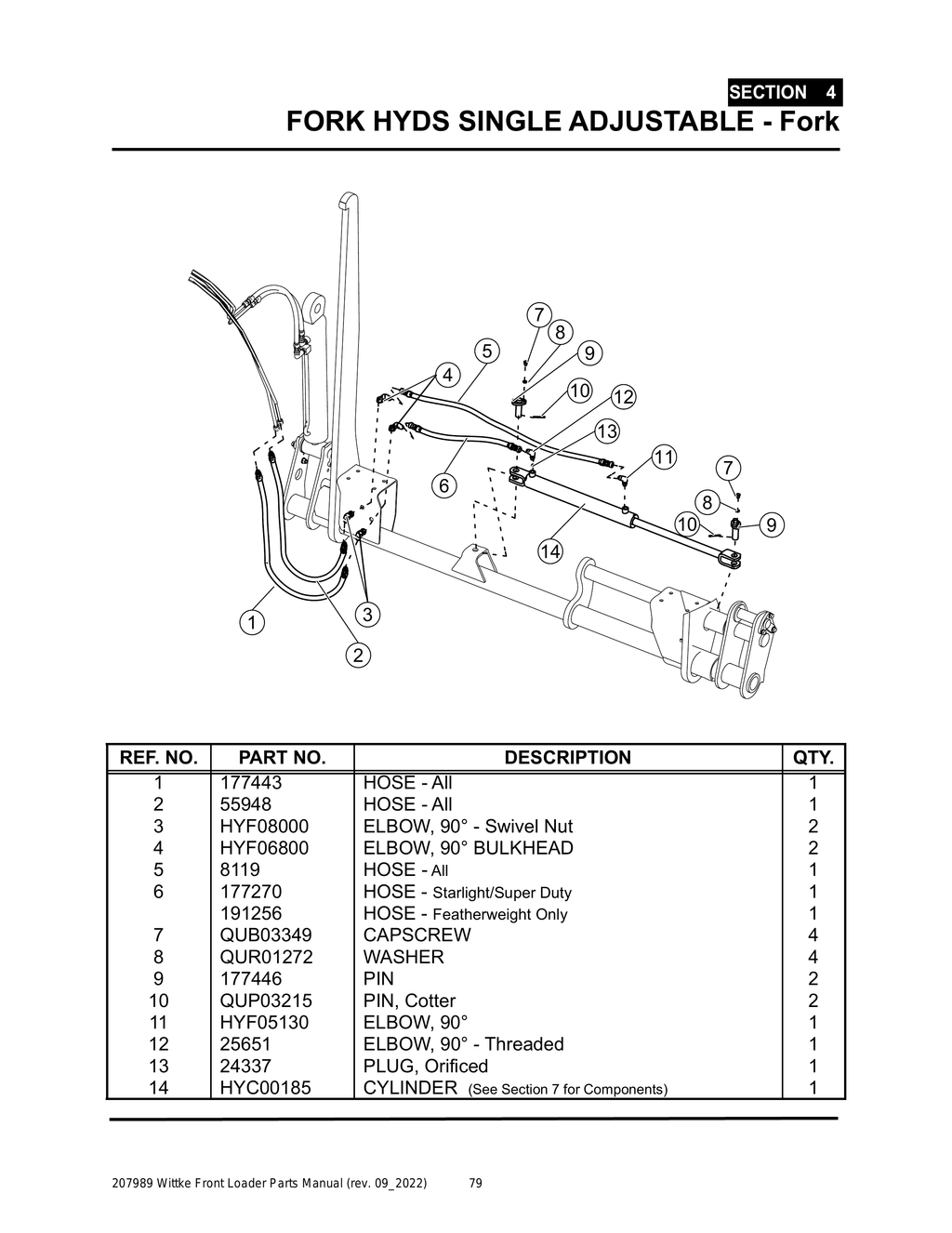 SECTION 4
FORK HYDS SINGLE ADJUSTABLE - Fork

7
8
5
9
4
10
12
13
11
7
6
8
10
9
14
1
3
2

| REF. NO. | PART NO. | DESCRIPTION | QTY. |
|---|---|---|---|
| 1 | 177443 | HOSE - All | 1 |
| 2 | 55948 | HOSE - All | 1 |
| 3 | HYF08000 | ELBOW, 90° - Swivel Nut | 2 |
| 4 | HYF06800 | ELBOW, 90° BULKHEAD | 2 |
| 5 | 8119 | HOSE - All | 1 |
| 6 | 177270 | HOSE - Starlight/Super Duty | 1 |
| | 191256 | HOSE - Featherweight Only | 1 |
| 7 | QUB03349 | CAPSCREW | 4 |
| 8 | QUR01272 | WASHER | 4 |
| 9 | 177446 | PIN | 2 |
| 10 | QUP03215 | PIN, Cotter | 2 |
| 11 | HYF05130 | ELBOW, 90° | 1 |
| 12 | 25651 | ELBOW, 90° - Threaded | 1 |
| 13 | 24337 | PLUG, Orificed | 1 |
| 14 | HYC00185 | CYLINDER (See Section 7 for Components) | 1 |

207989 Wittke Front Loader Parts Manual (rev. 09_2022) 79