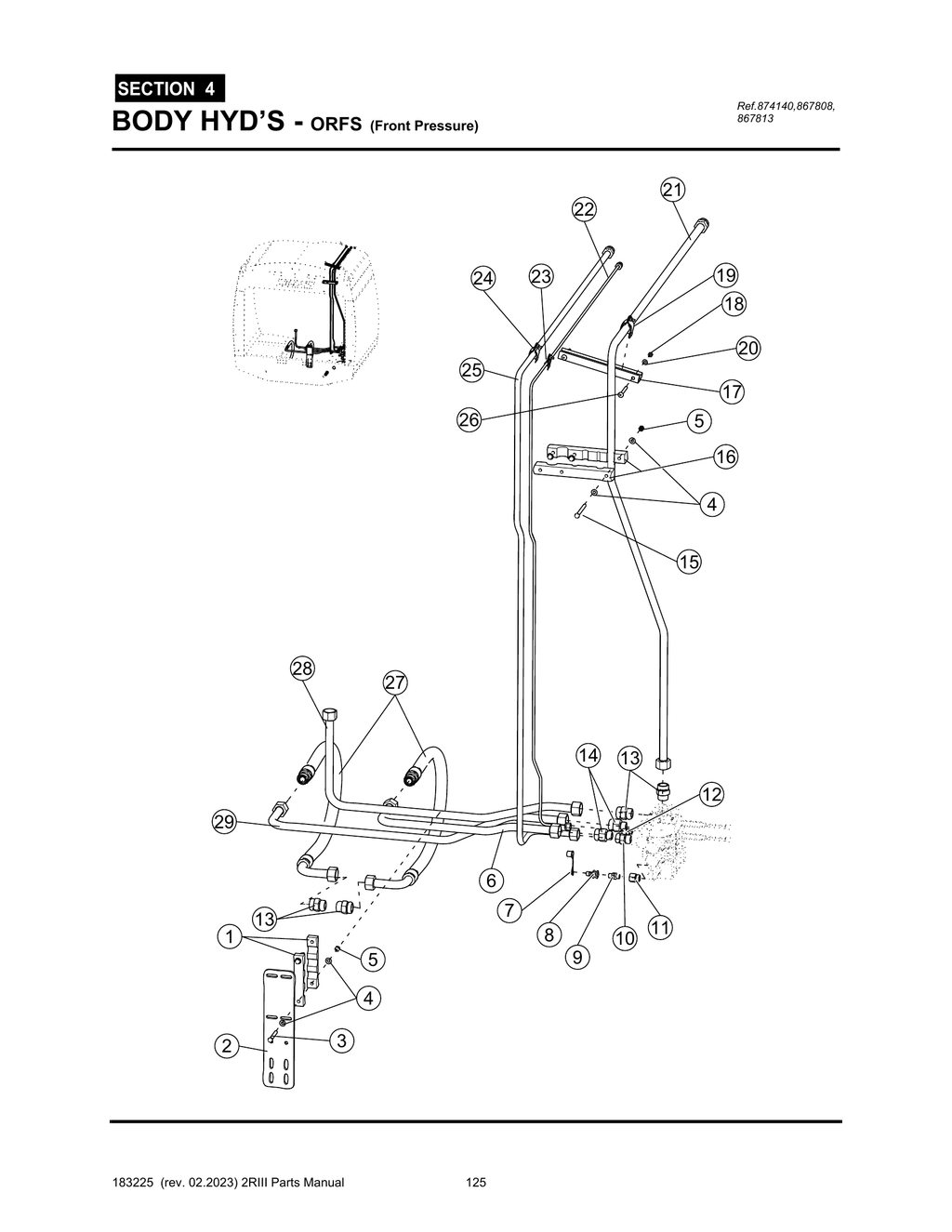 SECTION 4

BODY HYD'S - ORFS (Front Pressure)

Ref.874140,867808, 867813

21
22
24
23
19
18
20
25
17
26
5
16
4
15
28
27
14
13
12
29
6
7
8
9
10
11
13
1
5
4
3
2

183225 (rev. 02.2023) 2RIII Parts Manual

125