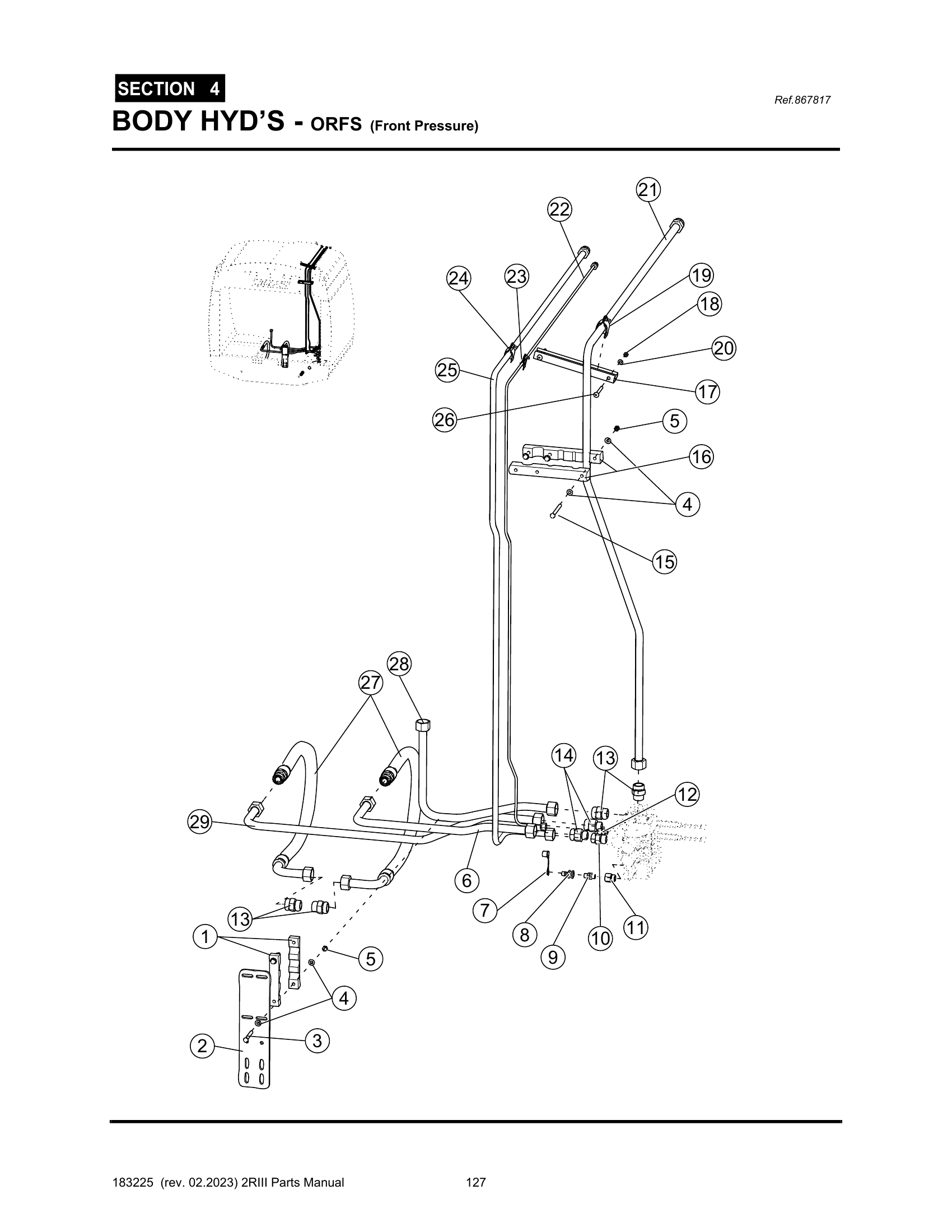 SECTION 4

Ref.867817

BODY HYD'S - ORFS (Front Pressure)

21
22
24
23
19
18
20
25
17
26
5
16
4
15
28
27
14
13
12
29
6
7
8
9
10
11
13
1
5
4
3
2

183225 (rev. 02.2023) 2RIII Parts Manual

127