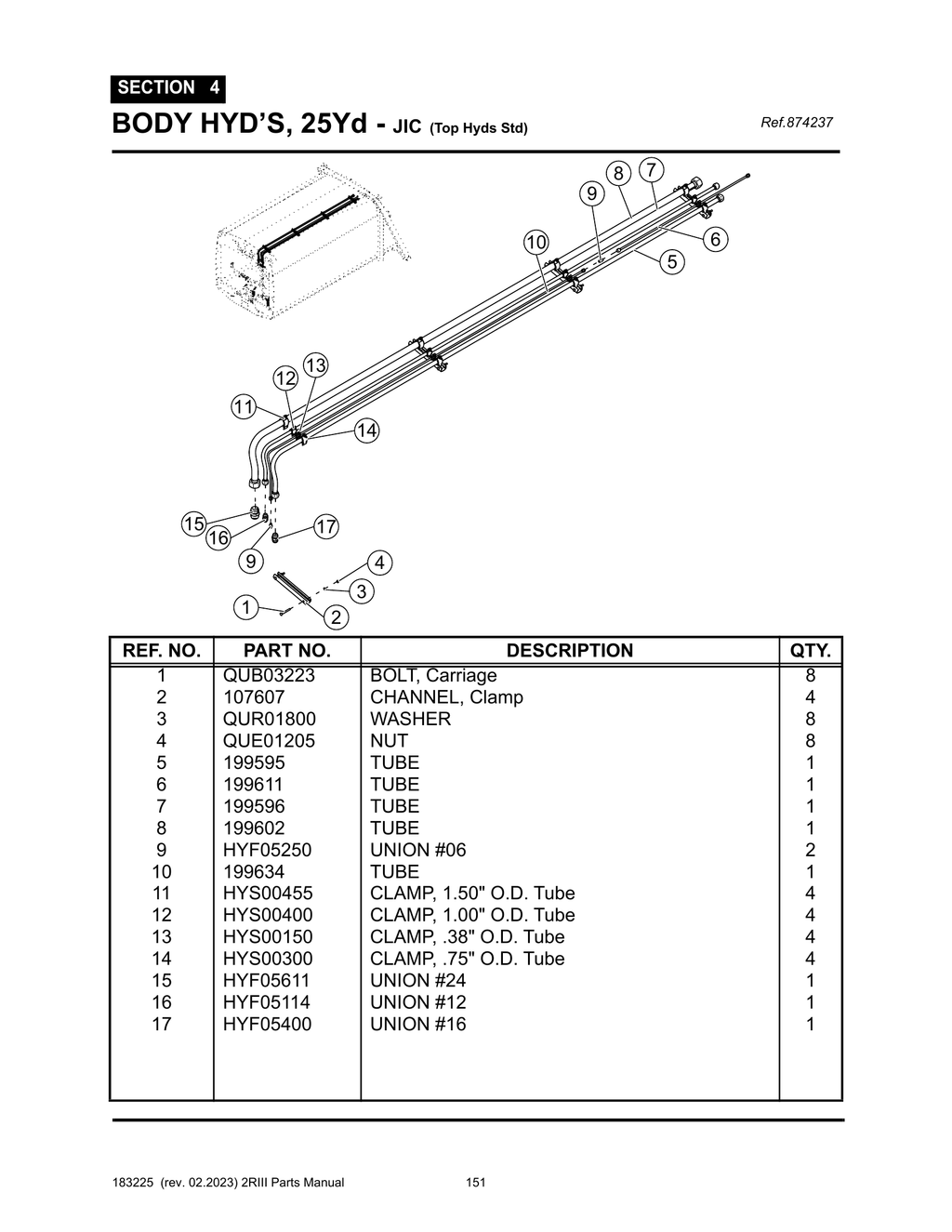 SECTION 4

BODY HYD'S, 25Yd - JIC (Top Hyds Std)

Ref.874237

8 7 9 10 6 5 13 12 11 14 15 16 17 9 4 3 1 2

| REF. NO. | PART NO. | DESCRIPTION | QTY. |
|---|---|---|---|
| 1 | QUB03223 | BOLT, Carriage | 8 |
| 2 | 107607 | CHANNEL, Clamp | 4 |
| 3 | QUR01800 | WASHER | 8 |
| 4 | QUE01205 | NUT | 8 |
| 5 | 199595 | TUBE | 1 |
| 6 | 199611 | TUBE | 1 |
| 7 | 199596 | TUBE | 1 |
| 8 | 199602 | TUBE | 1 |
| 9 | HYF05250 | UNION #06 | 2 |
| 10 | 199634 | TUBE | 1 |
| 11 | HYS00455 | CLAMP, 1.50" O.D. Tube | 4 |
| 12 | HYS00400 | CLAMP, 1.00" O.D. Tube | 4 |
| 13 | HYS00150 | CLAMP, .38" O.D. Tube | 4 |
| 14 | HYS00300 | CLAMP, .75" O.D. Tube | 4 |
| 15 | HYF05611 | UNION #24 | 1 |
| 16 | HYF05114 | UNION #12 | 1 |
| 17 | HYF05400 | UNION #16 | 1 |

183225 (rev. 02.2023) 2RIII Parts Manual 151