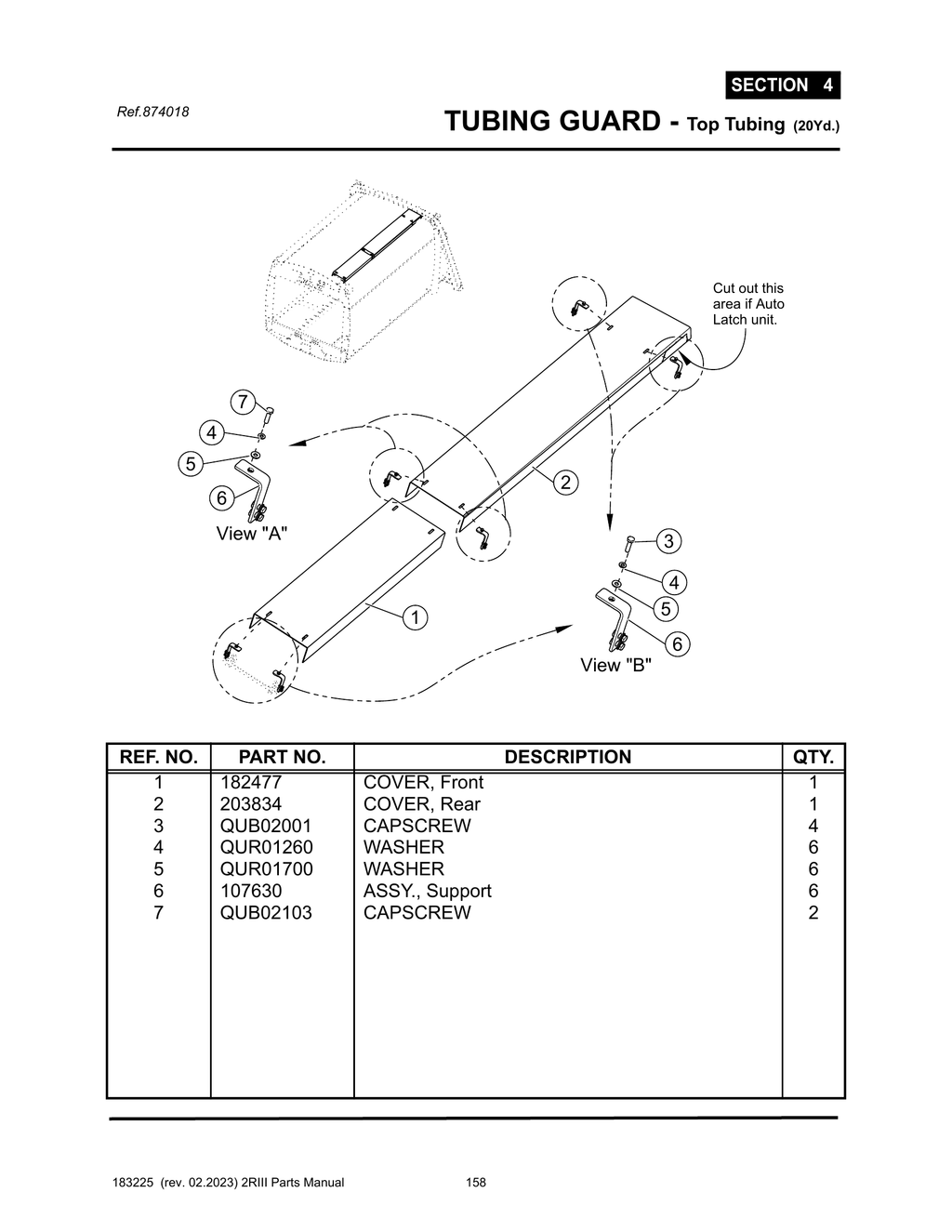 SECTION 4

Ref.874018

TUBING GUARD - Top Tubing (20Yd.)

Cut out this area if Auto Latch unit.

7
4
5
6
View "A"

2

1

3
4
5
6
View "B"

| REF. NO. | PART NO. | DESCRIPTION | QTY. |
|---|---|---|---|
| 1 | 182477 | COVER, Front | 1 |
| 2 | 203834 | COVER, Rear | 1 |
| 3 | QUB02001 | CAPSCREW | 4 |
| 4 | QUR01260 | WASHER | 6 |
| 5 | QUR01700 | WASHER | 6 |
| 6 | 107630 | ASSY., Support | 6 |
| 7 | QUB02103 | CAPSCREW | 2 |

183225 (rev. 02.2023) 2RIII Parts Manual 158