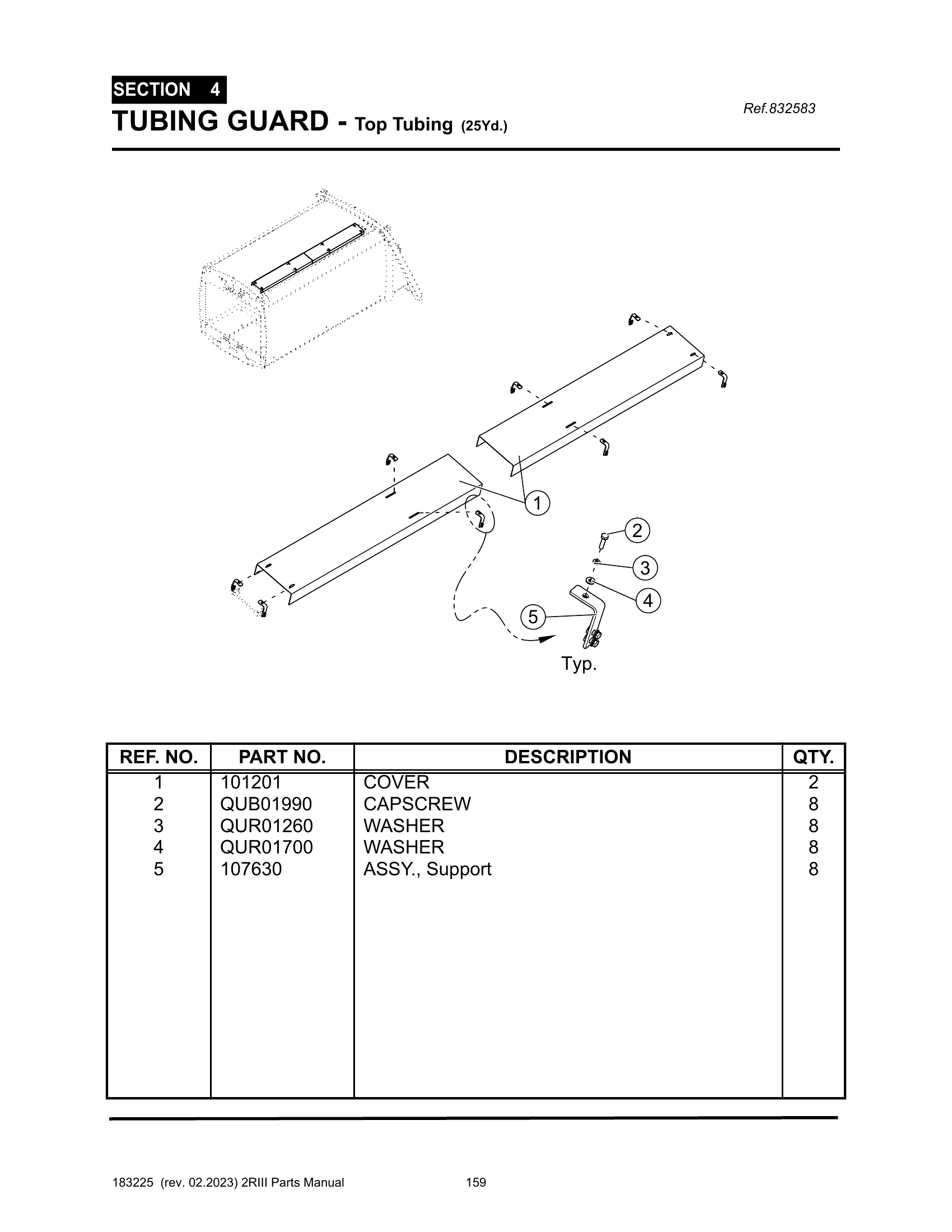 SECTION 4

TUBING GUARD - Top Tubing (25Yd.)

Ref.832583

1
2
3
4
5
Typ.

| REF. NO. | PART NO. | DESCRIPTION | QTY. |
|---|---|---|---|
| 1 | 101201 | COVER | 2 |
| 2 | QUB01990 | CAPSCREW | 8 |
| 3 | QUR01260 | WASHER | 8 |
| 4 | QUR01700 | WASHER | 8 |
| 5 | 107630 | ASSY., Support | 8 |

183225 (rev. 02.2023) 2RIII Parts Manual 159