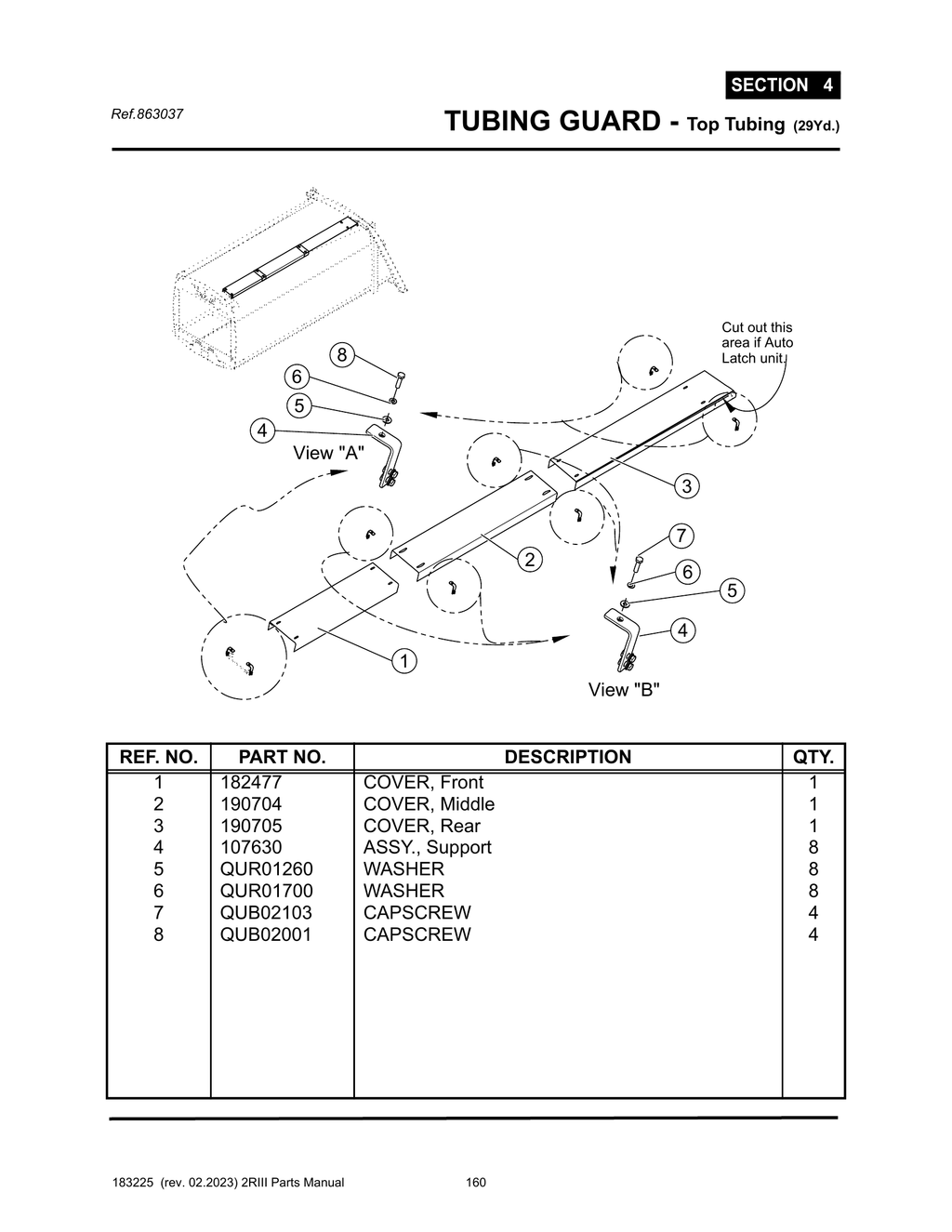 SECTION 4

Ref.863037

TUBING GUARD - Top Tubing (29Yd.)

Cut out this area if Auto Latch unit.

8
6
5
4
View "A"

3
2
1

7
6
5
4
View "B"

| REF. NO. | PART NO. | DESCRIPTION | QTY. |
|---|---|---|---|
| 1 | 182477 | COVER, Front | 1 |
| 2 | 190704 | COVER, Middle | 1 |
| 3 | 190705 | COVER, Rear | 1 |
| 4 | 107630 | ASSY., Support | 8 |
| 5 | QUR01260 | WASHER | 8 |
| 6 | QUR01700 | WASHER | 8 |
| 7 | QUB02103 | CAPSCREW | 4 |
| 8 | QUB02001 | CAPSCREW | 4 |

183225 (rev. 02.2023) 2RIII Parts Manual 160