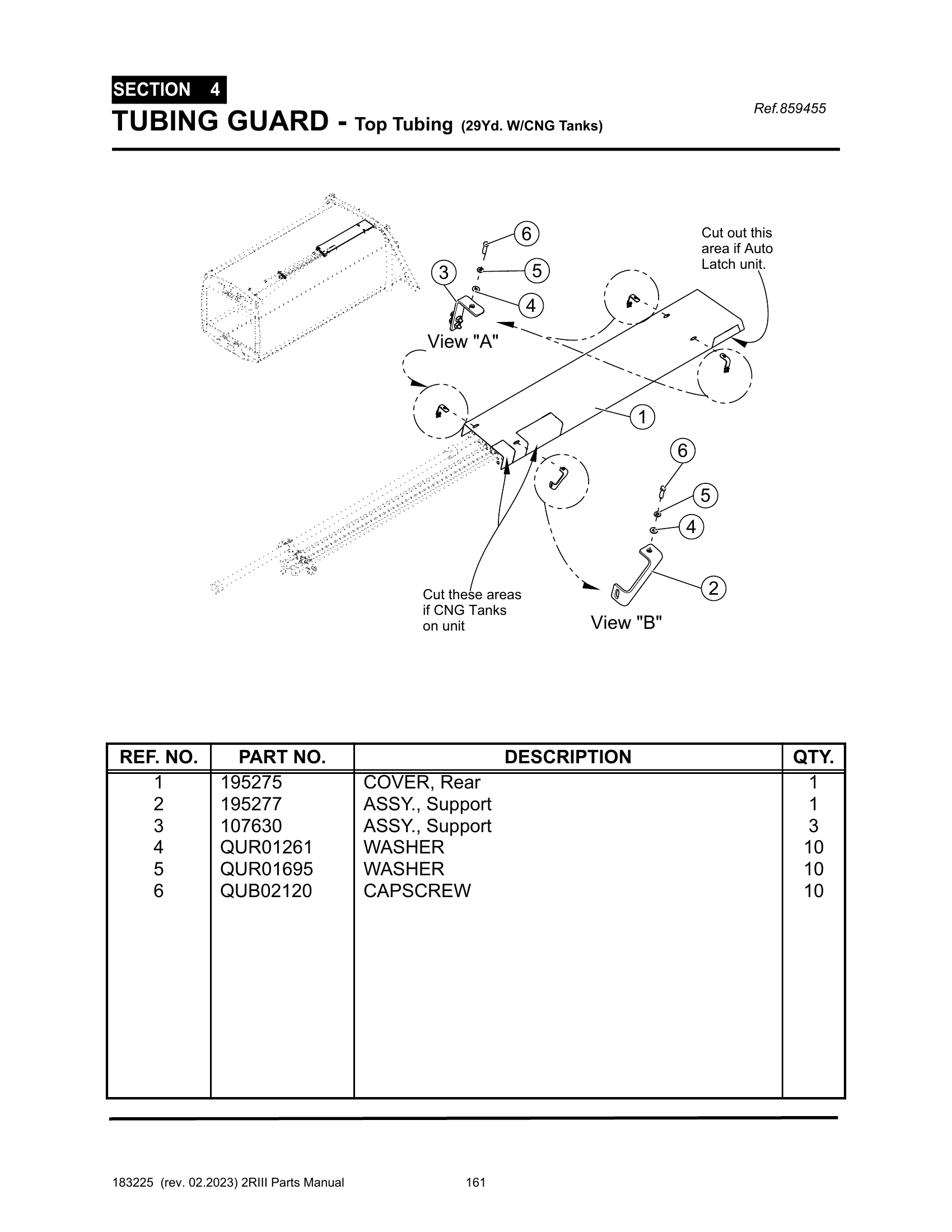 SECTION 4
TUBING GUARD - Top Tubing (29Yd. W/CNG Tanks)

Ref.859455

6
5
3
4
View "A"
Cut out this area if Auto Latch unit.
1
6
5
4
2
Cut these areas if CNG Tanks on unit
View "B"

| REF. NO. | PART NO. | DESCRIPTION | QTY. |
|---|---|---|---|
| 1 | 195275 | COVER, Rear | 1 |
| 2 | 195277 | ASSY., Support | 1 |
| 3 | 107630 | ASSY., Support | 3 |
| 4 | QUR01261 | WASHER | 10 |
| 5 | QUR01695 | WASHER | 10 |
| 6 | QUB02120 | CAPSCREW | 10 |

183225 (rev. 02.2023) 2RIII Parts Manual 161