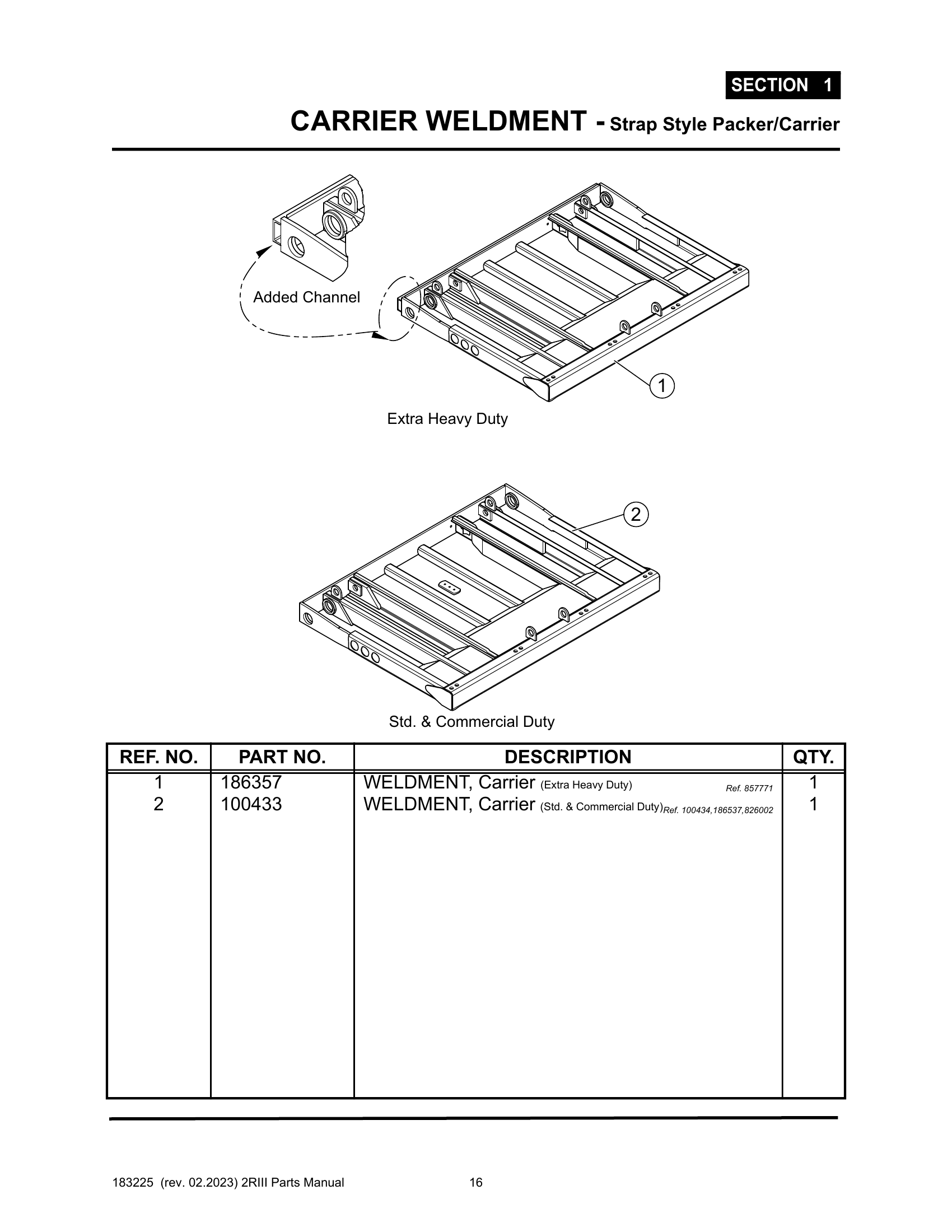 SECTION 1

CARRIER WELDMENT - Strap Style Packer/Carrier

Added Channel

1

Extra Heavy Duty

2

Std. & Commercial Duty

| REF. NO. | PART NO. | DESCRIPTION | QTY. |
|---|---|---|---|
| 1 | 186357 | WELDMENT, Carrier (Extra Heavy Duty) Ref. 857771 | 1 |
| 2 | 100433 | WELDMENT, Carrier (Std. & Commercial Duty) Ref. 100434,186537,826002 | 1 |

183225 (rev. 02.2023) 2RIII Parts Manual 16