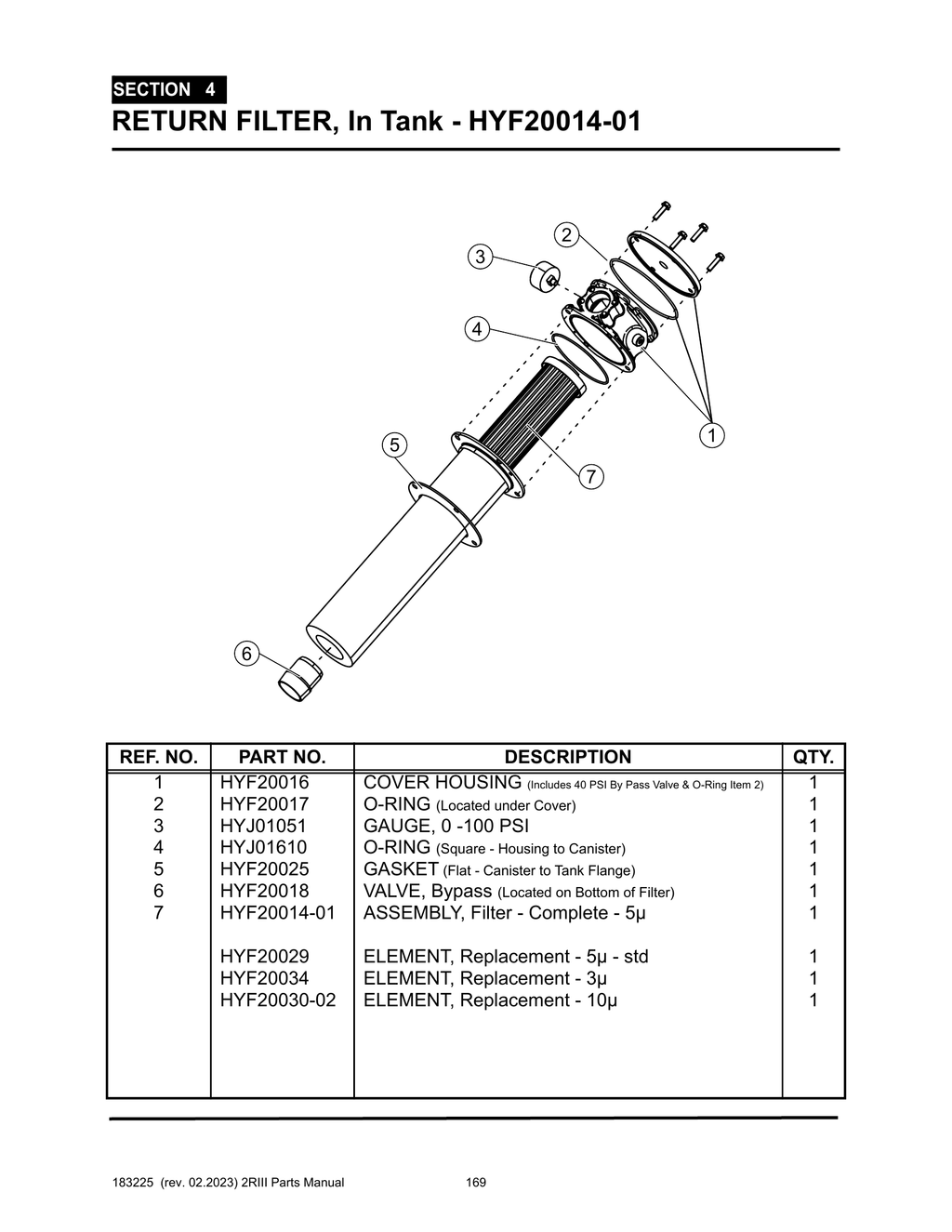 SECTION 4
RETURN FILTER, In Tank - HYF20014-01

2
3
4
5
1
7
6

| REF. NO. | PART NO. | DESCRIPTION | QTY. |
|---|---|---|---|
| 1 | HYF20016 | COVER HOUSING (Includes 40 PSI By Pass Valve & O-Ring Item 2) | 1 |
| 2 | HYF20017 | O-RING (Located under Cover) | 1 |
| 3 | HYJ01051 | GAUGE, 0 -100 PSI | 1 |
| 4 | HYJ01610 | O-RING (Square - Housing to Canister) | 1 |
| 5 | HYF20025 | GASKET (Flat - Canister to Tank Flange) | 1 |
| 6 | HYF20018 | VALVE, Bypass (Located on Bottom of Filter) | 1 |
| 7 | HYF20014-01 | ASSEMBLY, Filter - Complete - 5μ | 1 |
| | HYF20029 | ELEMENT, Replacement - 5μ - std | 1 |
| | HYF20034 | ELEMENT, Replacement - 3μ | 1 |
| | HYF20030-02 | ELEMENT, Replacement - 10μ | 1 |

183225 (rev. 02.2023) 2RIII Parts Manual 169