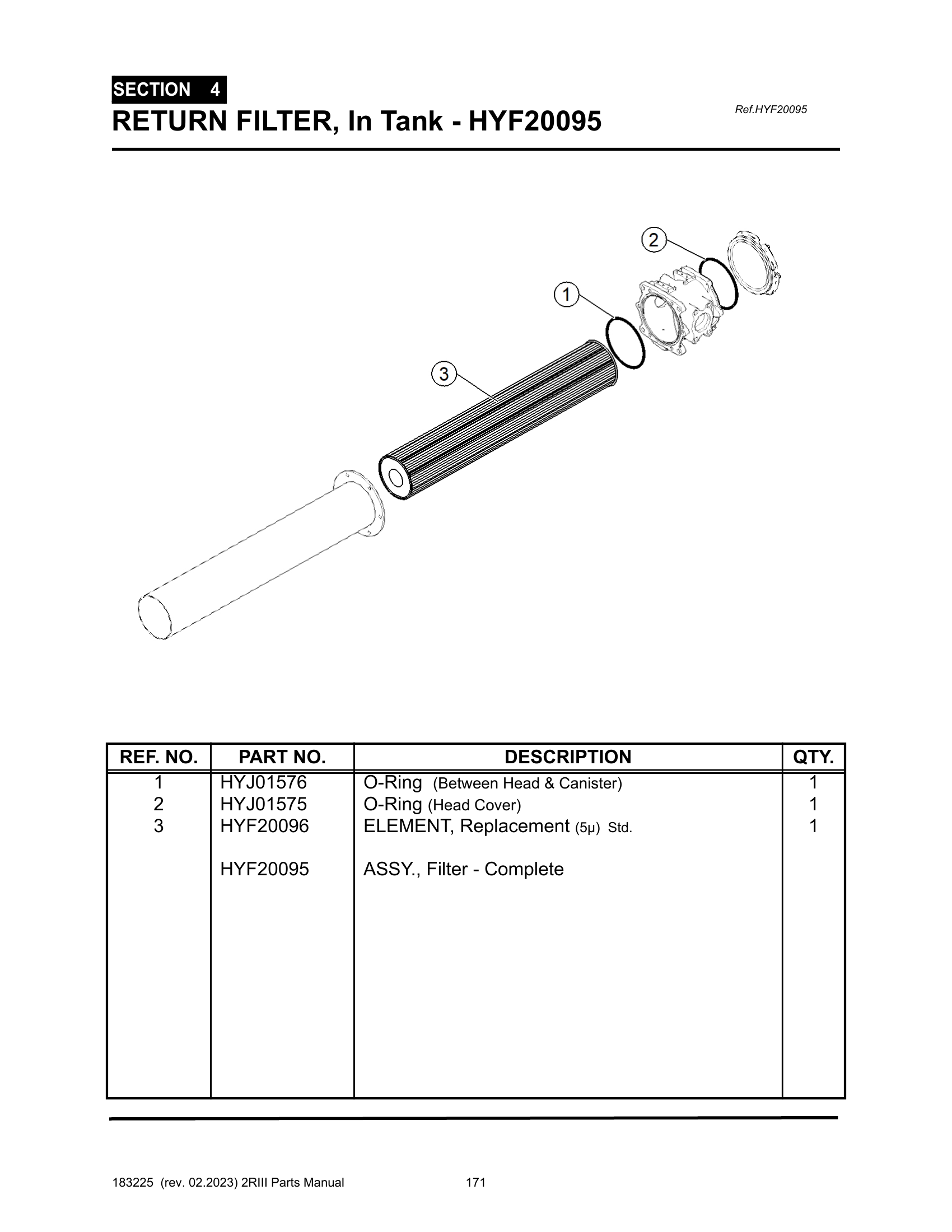 SECTION 4
RETURN FILTER, In Tank - HYF20095

Ref.HYF20095

2
1
3

| REF. NO. | PART NO. | DESCRIPTION | QTY. |
|---|---|---|---|
| 1 | HYJ01576 | O-Ring (Between Head & Canister) | 1 |
| 2 | HYJ01575 | O-Ring (Head Cover) | 1 |
| 3 | HYF20096 | ELEMENT, Replacement (5μ) Std. | 1 |
| | HYF20095 | ASSY., Filter - Complete | |

183225 (rev. 02.2023) 2RIII Parts Manual 171