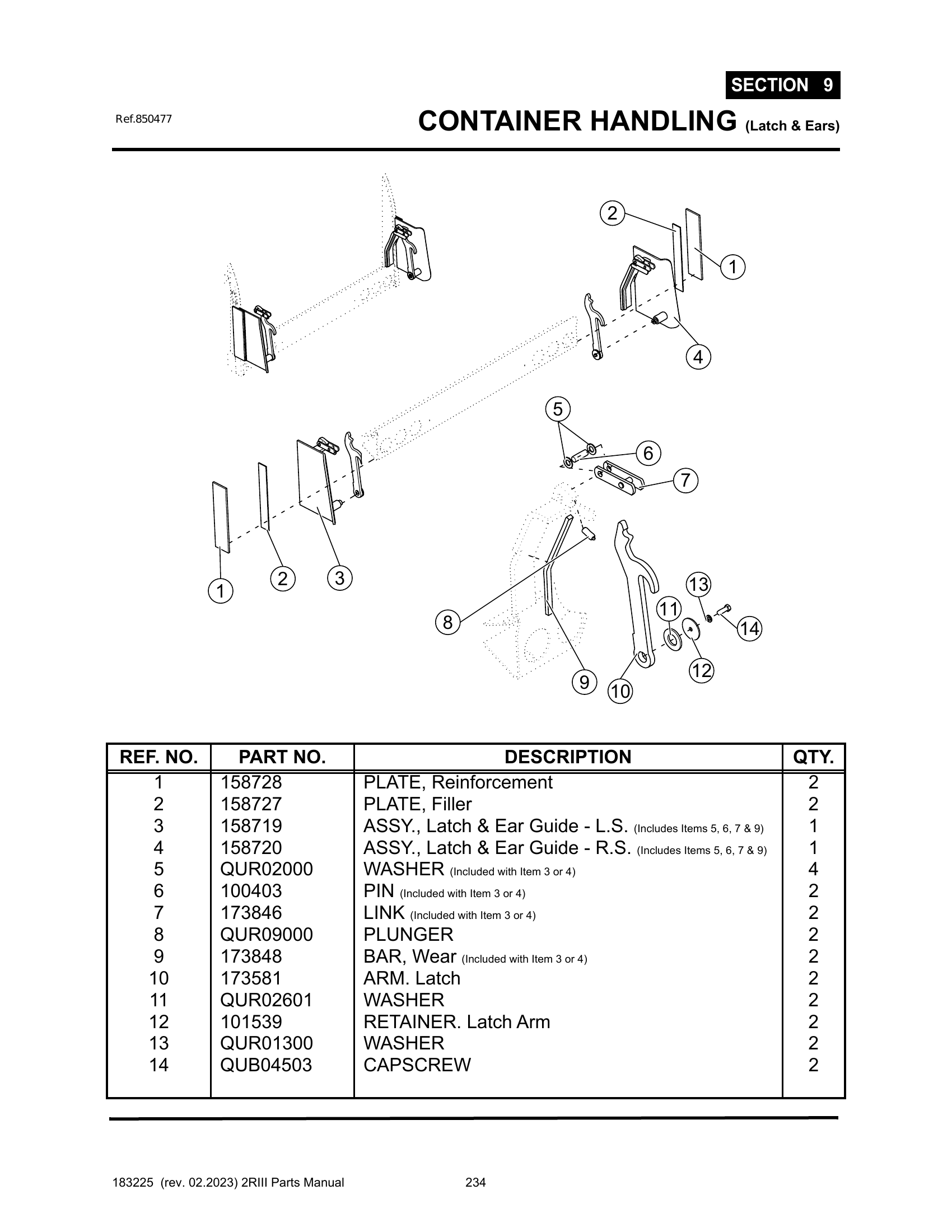 SECTION 9

Ref.850477

CONTAINER HANDLING (Latch & Ears)

2
1
4
5
6
7
1
2
3
8
9
10
11
12
13
14

| REF. NO. | PART NO. | DESCRIPTION | QTY. |
|---|---|---|---|
| 1 | 158728 | PLATE, Reinforcement | 2 |
| 2 | 158727 | PLATE, Filler | 2 |
| 3 | 158719 | ASSY., Latch & Ear Guide - L.S. (Includes Items 5, 6, 7 & 9) | 1 |
| 4 | 158720 | ASSY., Latch & Ear Guide - R.S. (Includes Items 5, 6, 7 & 9) | 1 |
| 5 | QUR02000 | WASHER (Included with Item 3 or 4) | 4 |
| 6 | 100403 | PIN (Included with Item 3 or 4) | 2 |
| 7 | 173846 | LINK (Included with Item 3 or 4) | 2 |
| 8 | QUR09000 | PLUNGER | 2 |
| 9 | 173848 | BAR, Wear (Included with Item 3 or 4) | 2 |
| 10 | 173581 | ARM. Latch | 2 |
| 11 | QUR02601 | WASHER | 2 |
| 12 | 101539 | RETAINER. Latch Arm | 2 |
| 13 | QUR01300 | WASHER | 2 |
| 14 | QUB04503 | CAPSCREW | 2 |

183225 (rev. 02.2023) 2RIII Parts Manual 234