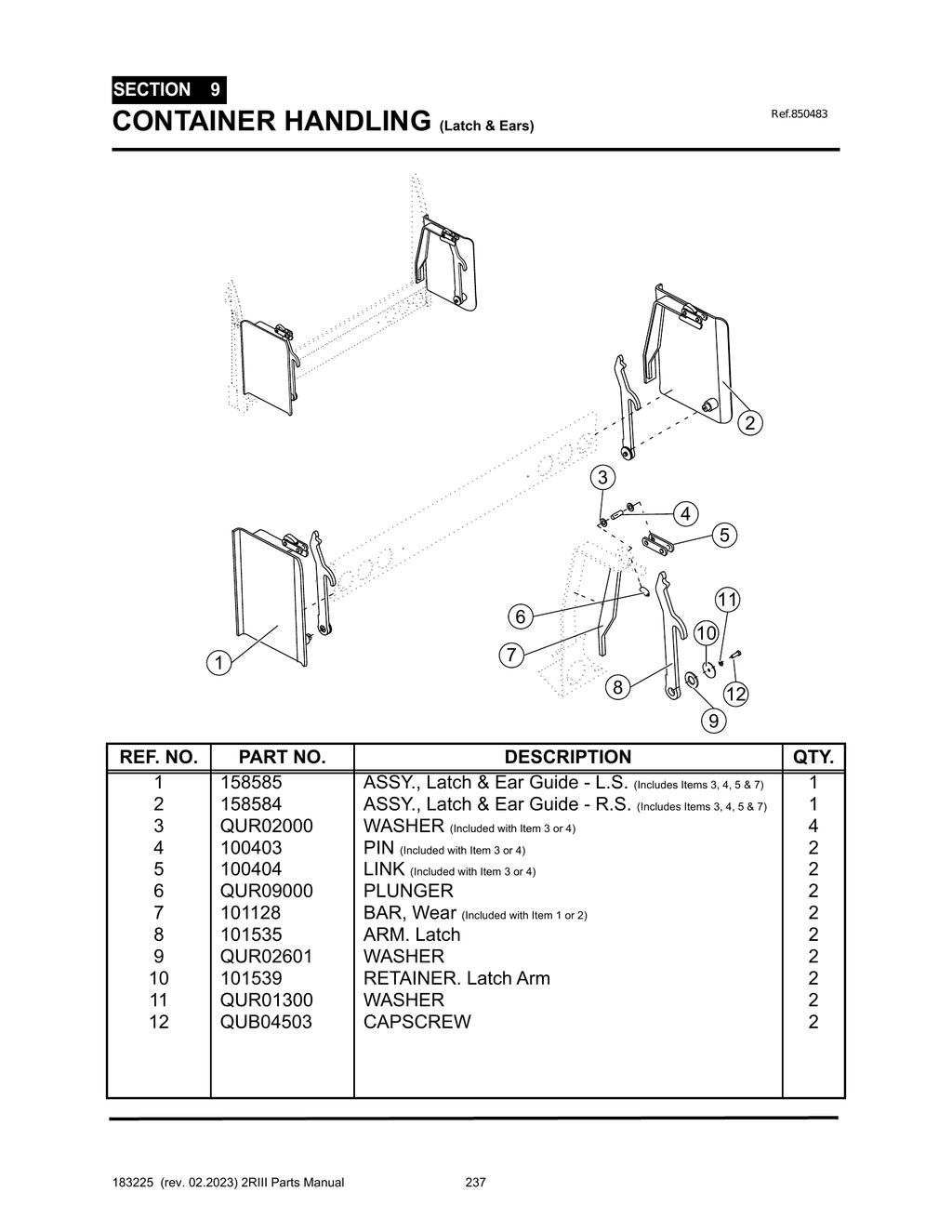 SECTION 9
CONTAINER HANDLING (Latch & Ears)

Ref.850483

2
3
4
5
11
6
10
7
1
8
12
9

| REF. NO. | PART NO. | DESCRIPTION | QTY. |
|---|---|---|---|
| 1 | 158585 | ASSY., Latch & Ear Guide - L.S. (Includes Items 3, 4, 5 & 7) | 1 |
| 2 | 158584 | ASSY., Latch & Ear Guide - R.S. (Includes Items 3, 4, 5 & 7) | 1 |
| 3 | QUR02000 | WASHER (Included with Item 3 or 4) | 4 |
| 4 | 100403 | PIN (Included with Item 3 or 4) | 2 |
| 5 | 100404 | LINK (Included with Item 3 or 4) | 2 |
| 6 | QUR09000 | PLUNGER | 2 |
| 7 | 101128 | BAR, Wear (Included with Item 1 or 2) | 2 |
| 8 | 101535 | ARM. Latch | 2 |
| 9 | QUR02601 | WASHER | 2 |
| 10 | 101539 | RETAINER. Latch Arm | 2 |
| 11 | QUR01300 | WASHER | 2 |
| 12 | QUB04503 | CAPSCREW | 2 |

183225 (rev. 02.2023) 2RIII Parts Manual 237