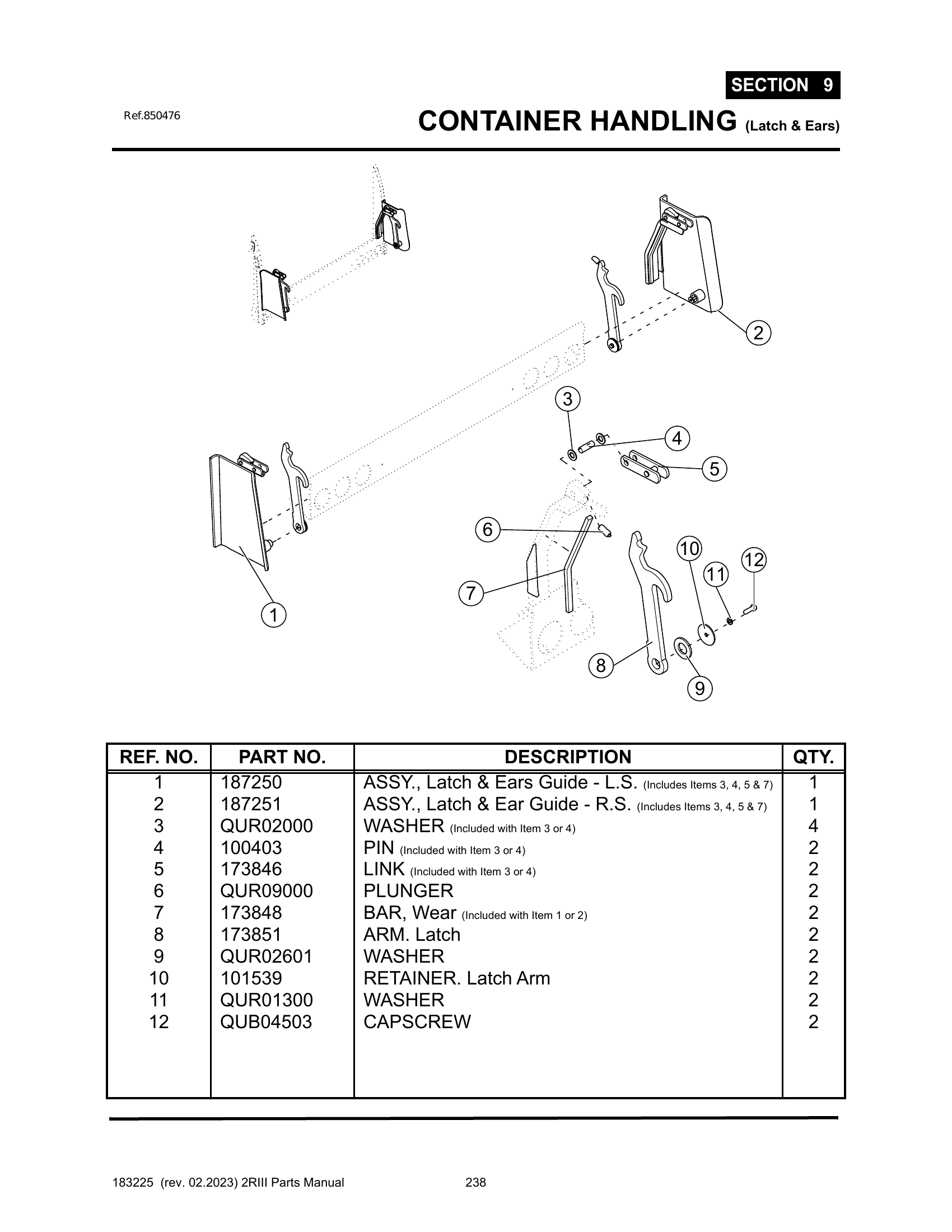 SECTION 9

Ref.850476

CONTAINER HANDLING (Latch & Ears)

2
3
4
5
6
10
12
11
7
1
8
9

| REF. NO. | PART NO. | DESCRIPTION | QTY. |
|---|---|---|---|
| 1 | 187250 | ASSY., Latch & Ears Guide - L.S. (Includes Items 3, 4, 5 & 7) | 1 |
| 2 | 187251 | ASSY., Latch & Ear Guide - R.S. (Includes Items 3, 4, 5 & 7) | 1 |
| 3 | QUR02000 | WASHER (Included with Item 3 or 4) | 4 |
| 4 | 100403 | PIN (Included with Item 3 or 4) | 2 |
| 5 | 173846 | LINK (Included with Item 3 or 4) | 2 |
| 6 | QUR09000 | PLUNGER | 2 |
| 7 | 173848 | BAR, Wear (Included with Item 1 or 2) | 2 |
| 8 | 173851 | ARM. Latch | 2 |
| 9 | QUR02601 | WASHER | 2 |
| 10 | 101539 | RETAINER. Latch Arm | 2 |
| 11 | QUR01300 | WASHER | 2 |
| 12 | QUB04503 | CAPSCREW | 2 |

183225 (rev. 02.2023) 2RIII Parts Manual 238