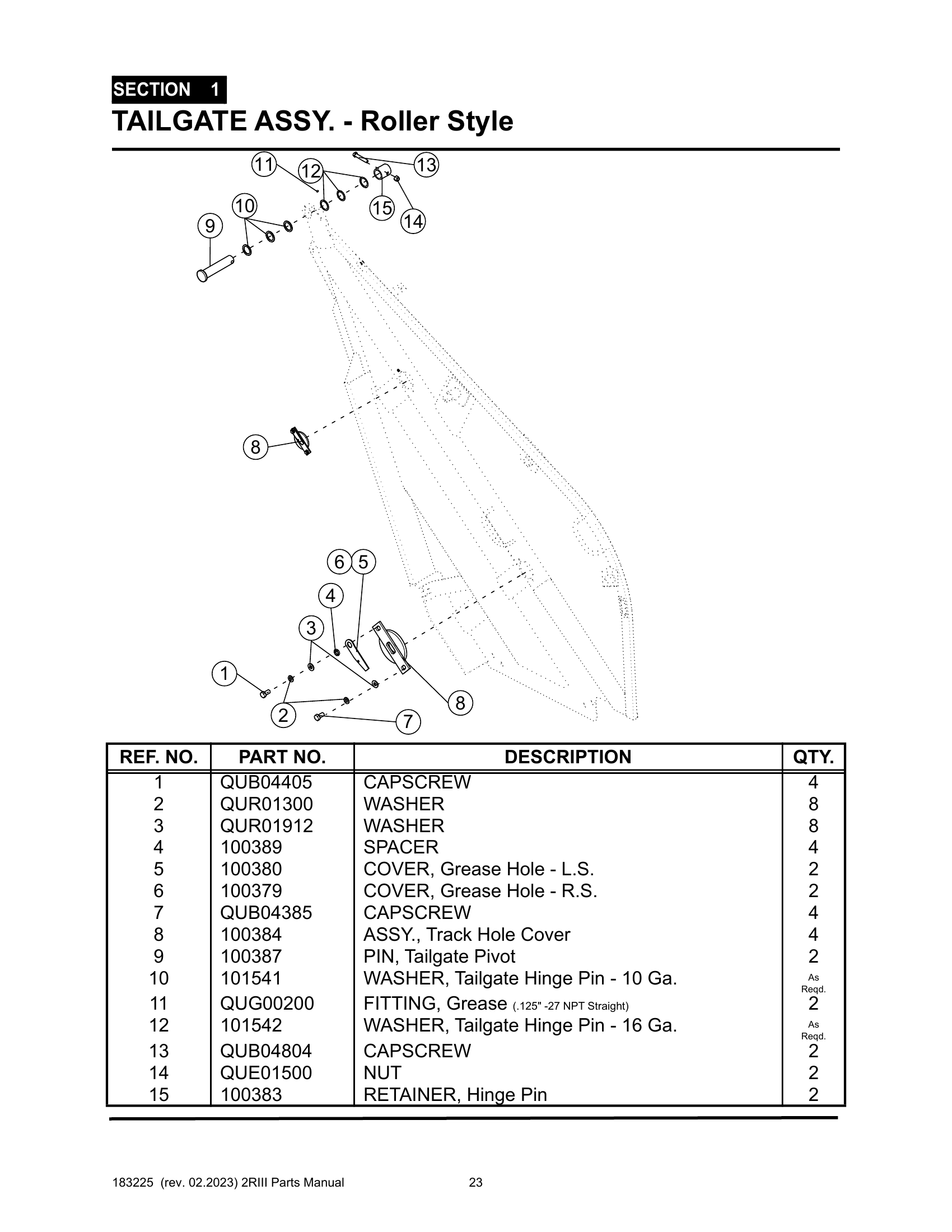 SECTION 1
TAILGATE ASSY. - Roller Style

11 12 13 10 15 14 9 8 6 5 4 3 1 8 2 7

| REF. NO. | PART NO. | DESCRIPTION | QTY. |
|---|---|---|---|
| 1 | QUB04405 | CAPSCREW | 4 |
| 2 | QUR01300 | WASHER | 8 |
| 3 | QUR01912 | WASHER | 8 |
| 4 | 100389 | SPACER | 4 |
| 5 | 100380 | COVER, Grease Hole - L.S. | 2 |
| 6 | 100379 | COVER, Grease Hole - R.S. | 2 |
| 7 | QUB04385 | CAPSCREW | 4 |
| 8 | 100384 | ASSY., Track Hole Cover | 4 |
| 9 | 100387 | PIN, Tailgate Pivot | 2 |
| 10 | 101541 | WASHER, Tailgate Hinge Pin - 10 Ga. | As Reqd. |
| 11 | QUG00200 | FITTING, Grease (.125" -27 NPT Straight) | 2 |
| 12 | 101542 | WASHER, Tailgate Hinge Pin - 16 Ga. | As Reqd. |
| 13 | QUB04804 | CAPSCREW | 2 |
| 14 | QUE01500 | NUT | 2 |
| 15 | 100383 | RETAINER, Hinge Pin | 2 |

183225 (rev. 02.2023) 2RIII Parts Manual 23