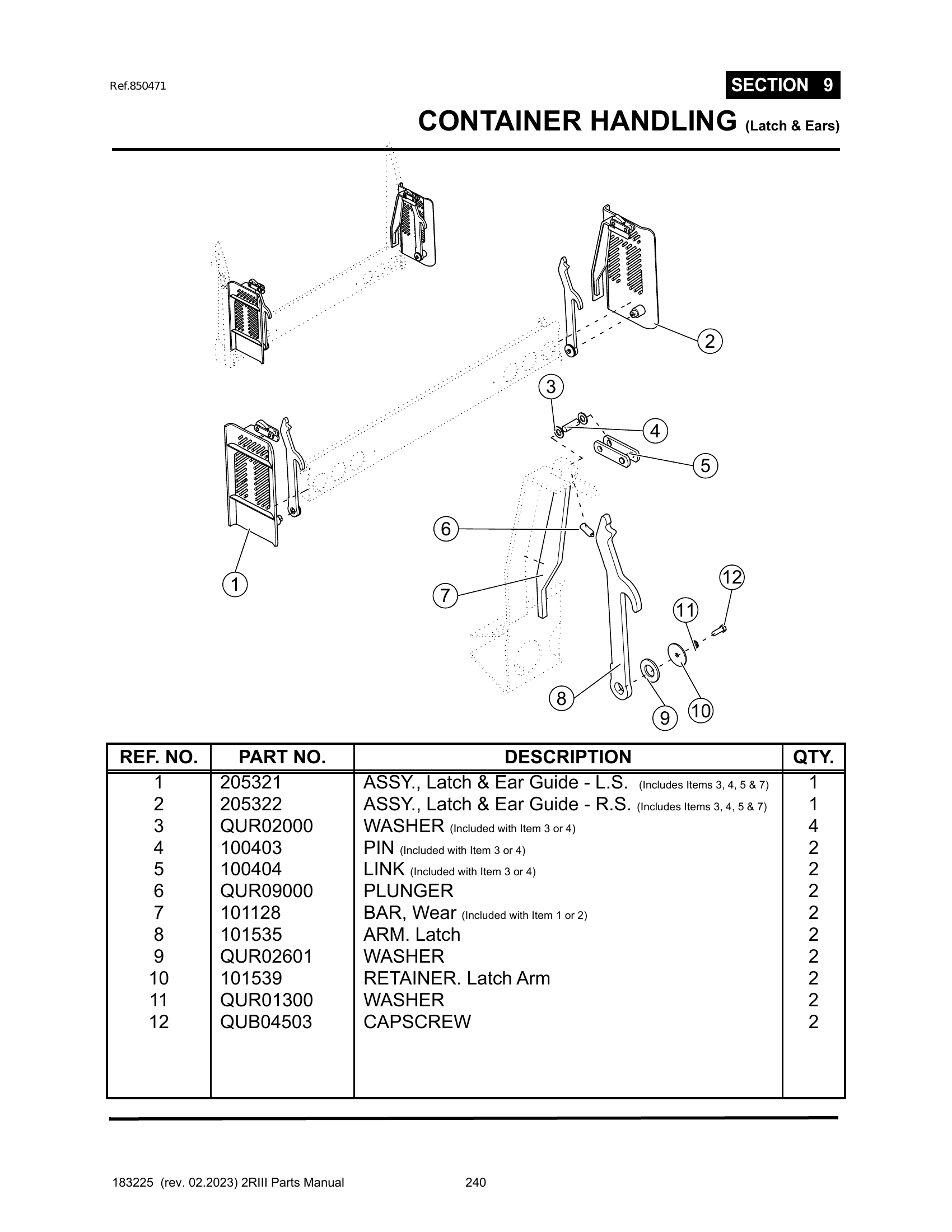 Ref.850471

SECTION 9

CONTAINER HANDLING (Latch & Ears)

2
3
4
5
6
1
7
12
11
8
9
10

| REF. NO. | PART NO. | DESCRIPTION | QTY. |
|---|---|---|---|
| 1 | 205321 | ASSY., Latch & Ear Guide - L.S. (Includes Items 3, 4, 5 & 7) | 1 |
| 2 | 205322 | ASSY., Latch & Ear Guide - R.S. (Includes Items 3, 4, 5 & 7) | 1 |
| 3 | QUR02000 | WASHER (Included with Item 3 or 4) | 4 |
| 4 | 100403 | PIN (Included with Item 3 or 4) | 2 |
| 5 | 100404 | LINK (Included with Item 3 or 4) | 2 |
| 6 | QUR09000 | PLUNGER | 2 |
| 7 | 101128 | BAR, Wear (Included with Item 1 or 2) | 2 |
| 8 | 101535 | ARM. Latch | 2 |
| 9 | QUR02601 | WASHER | 2 |
| 10 | 101539 | RETAINER. Latch Arm | 2 |
| 11 | QUR01300 | WASHER | 2 |
| 12 | QUB04503 | CAPSCREW | 2 |

183225 (rev. 02.2023) 2RIII Parts Manual 240