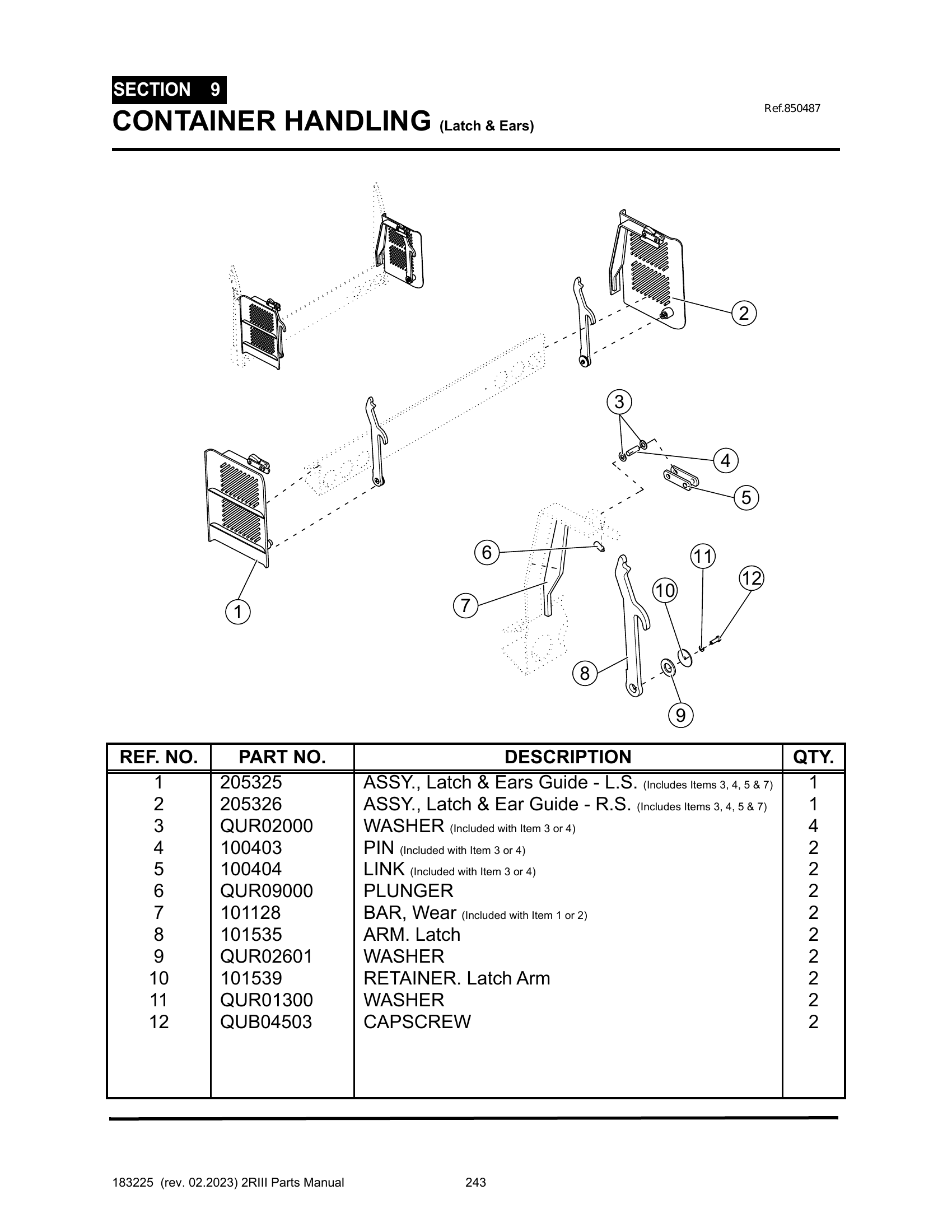 SECTION 9
CONTAINER HANDLING (Latch & Ears)

Ref.850487

2
3
4
5
6
11
12
10
7
1
8
9

| REF. NO. | PART NO. | DESCRIPTION | QTY. |
|---|---|---|---|
| 1 | 205325 | ASSY., Latch & Ears Guide - L.S. (Includes Items 3, 4, 5 & 7) | 1 |
| 2 | 205326 | ASSY., Latch & Ear Guide - R.S. (Includes Items 3, 4, 5 & 7) | 1 |
| 3 | QUR02000 | WASHER (Included with Item 3 or 4) | 4 |
| 4 | 100403 | PIN (Included with Item 3 or 4) | 2 |
| 5 | 100404 | LINK (Included with Item 3 or 4) | 2 |
| 6 | QUR09000 | PLUNGER | 2 |
| 7 | 101128 | BAR, Wear (Included with Item 1 or 2) | 2 |
| 8 | 101535 | ARM. Latch | 2 |
| 9 | QUR02601 | WASHER | 2 |
| 10 | 101539 | RETAINER. Latch Arm | 2 |
| 11 | QUR01300 | WASHER | 2 |
| 12 | QUB04503 | CAPSCREW | 2 |

183225 (rev. 02.2023) 2RIII Parts Manual 243