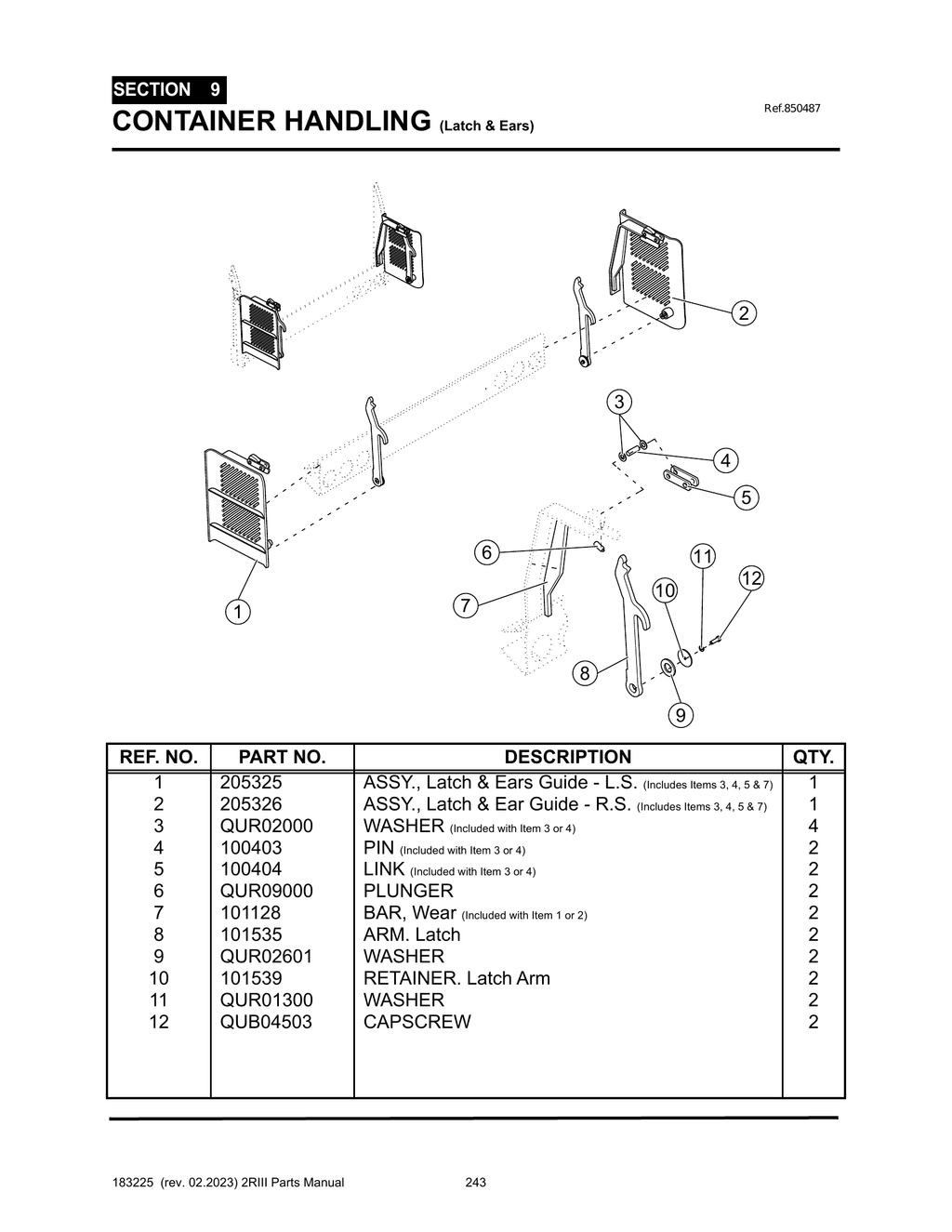 SECTION 9

CONTAINER HANDLING (Latch & Ears)

Ref.850487

2

3

4

5

6

11

12

10

7

1

8

9

| REF. NO. | PART NO. | DESCRIPTION | QTY. |
|---|---|---|---|
| 1 | 205325 | ASSY., Latch & Ears Guide - L.S. (Includes Items 3, 4, 5 & 7) | 1 |
| 2 | 205326 | ASSY., Latch & Ear Guide - R.S. (Includes Items 3, 4, 5 & 7) | 1 |
| 3 | QUR02000 | WASHER (Included with Item 3 or 4) | 4 |
| 4 | 100403 | PIN (Included with Item 3 or 4) | 2 |
| 5 | 100404 | LINK (Included with Item 3 or 4) | 2 |
| 6 | QUR09000 | PLUNGER | 2 |
| 7 | 101128 | BAR, Wear (Included with Item 1 or 2) | 2 |
| 8 | 101535 | ARM. Latch | 2 |
| 9 | QUR02601 | WASHER | 2 |
| 10 | 101539 | RETAINER. Latch Arm | 2 |
| 11 | QUR01300 | WASHER | 2 |
| 12 | QUB04503 | CAPSCREW | 2 |

183225 (rev. 02.2023) 2RIII Parts Manual 243