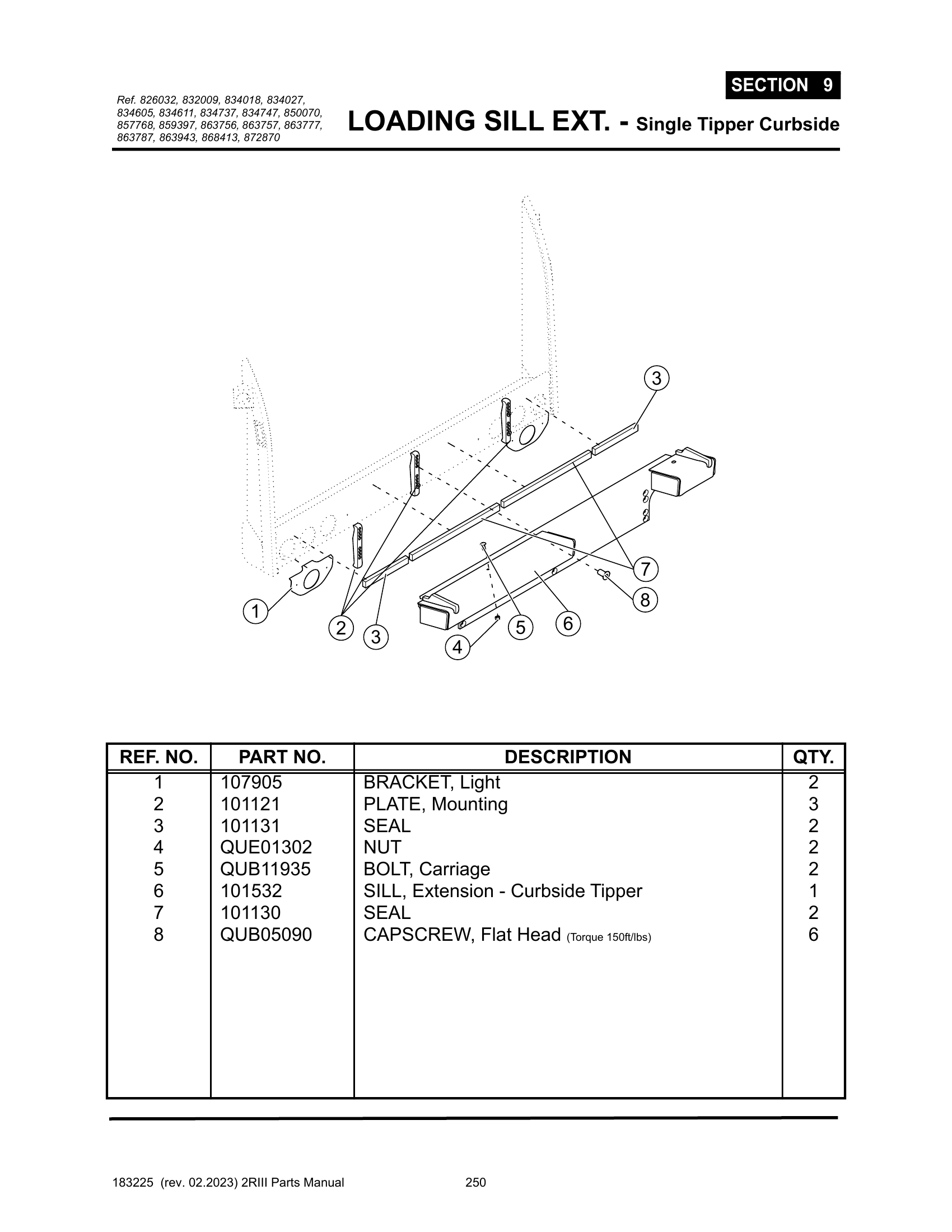 SECTION 9

Ref. 826032, 832009, 834018, 834027, 834605, 834611, 834737, 834747, 850070, 857768, 859397, 863756, 863757, 863777, 863787, 863943, 868413, 872870

LOADING SILL EXT. - Single Tipper Curbside

3
7
8
1
2
3
4
5
6

| REF. NO. | PART NO. | DESCRIPTION | QTY. |
|---|---|---|---|
| 1 | 107905 | BRACKET, Light | 2 |
| 2 | 101121 | PLATE, Mounting | 3 |
| 3 | 101131 | SEAL | 2 |
| 4 | QUE01302 | NUT | 2 |
| 5 | QUB11935 | BOLT, Carriage | 2 |
| 6 | 101532 | SILL, Extension - Curbside Tipper | 1 |
| 7 | 101130 | SEAL | 2 |
| 8 | QUB05090 | CAPSCREW, Flat Head (Torque 150ft/lbs) | 6 |

183225 (rev. 02.2023) 2RIII Parts Manual 250