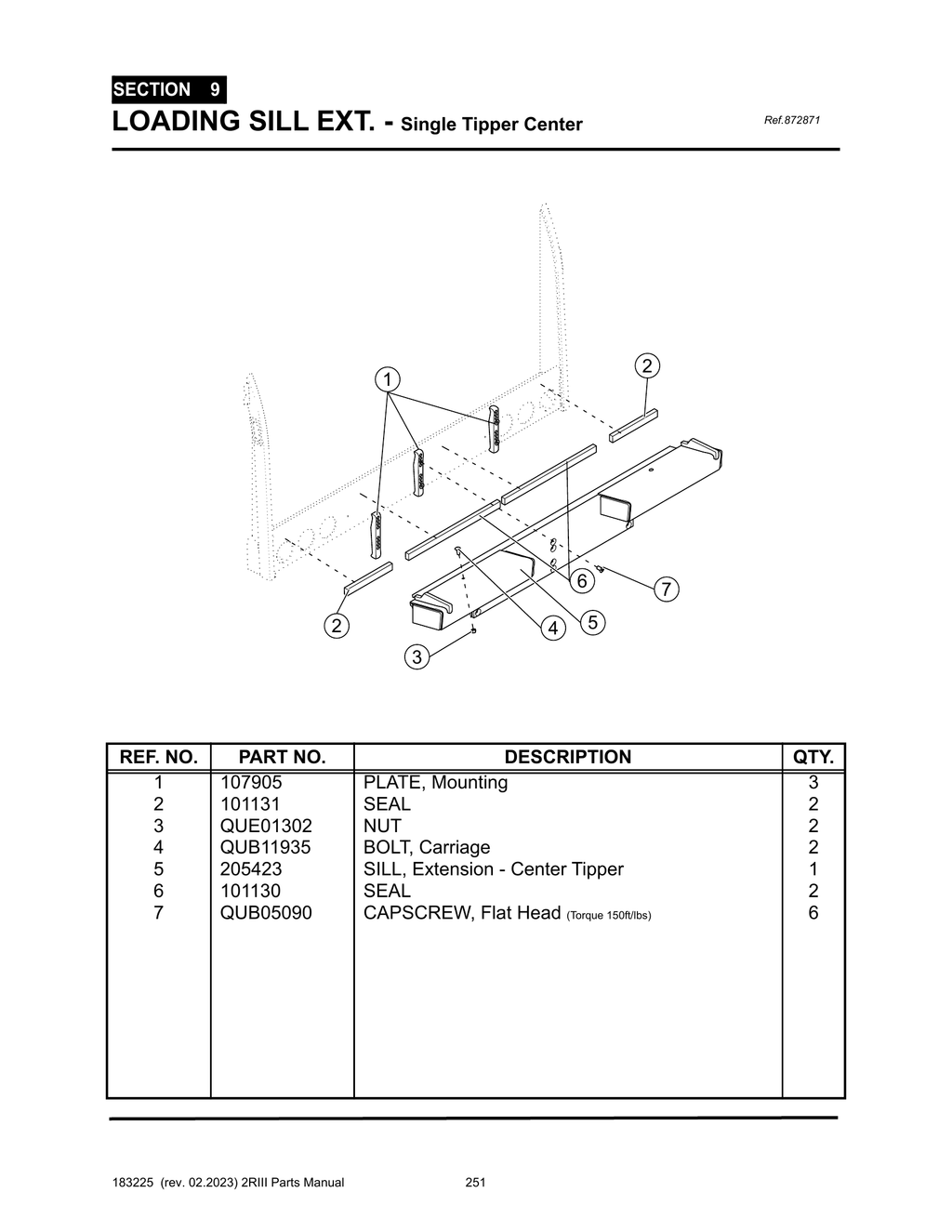 SECTION 9

LOADING SILL EXT. - Single Tipper Center

Ref.872871

1
2
2
3
4
5
6
7

| REF. NO. | PART NO. | DESCRIPTION | QTY. |
|---|---|---|---|
| 1 | 107905 | PLATE, Mounting | 3 |
| 2 | 101131 | SEAL | 2 |
| 3 | QUE01302 | NUT | 2 |
| 4 | QUB11935 | BOLT, Carriage | 2 |
| 5 | 205423 | SILL, Extension - Center Tipper | 1 |
| 6 | 101130 | SEAL | 2 |
| 7 | QUB05090 | CAPSCREW, Flat Head (Torque 150ft/lbs) | 6 |

183225 (rev. 02.2023) 2RIII Parts Manual 251