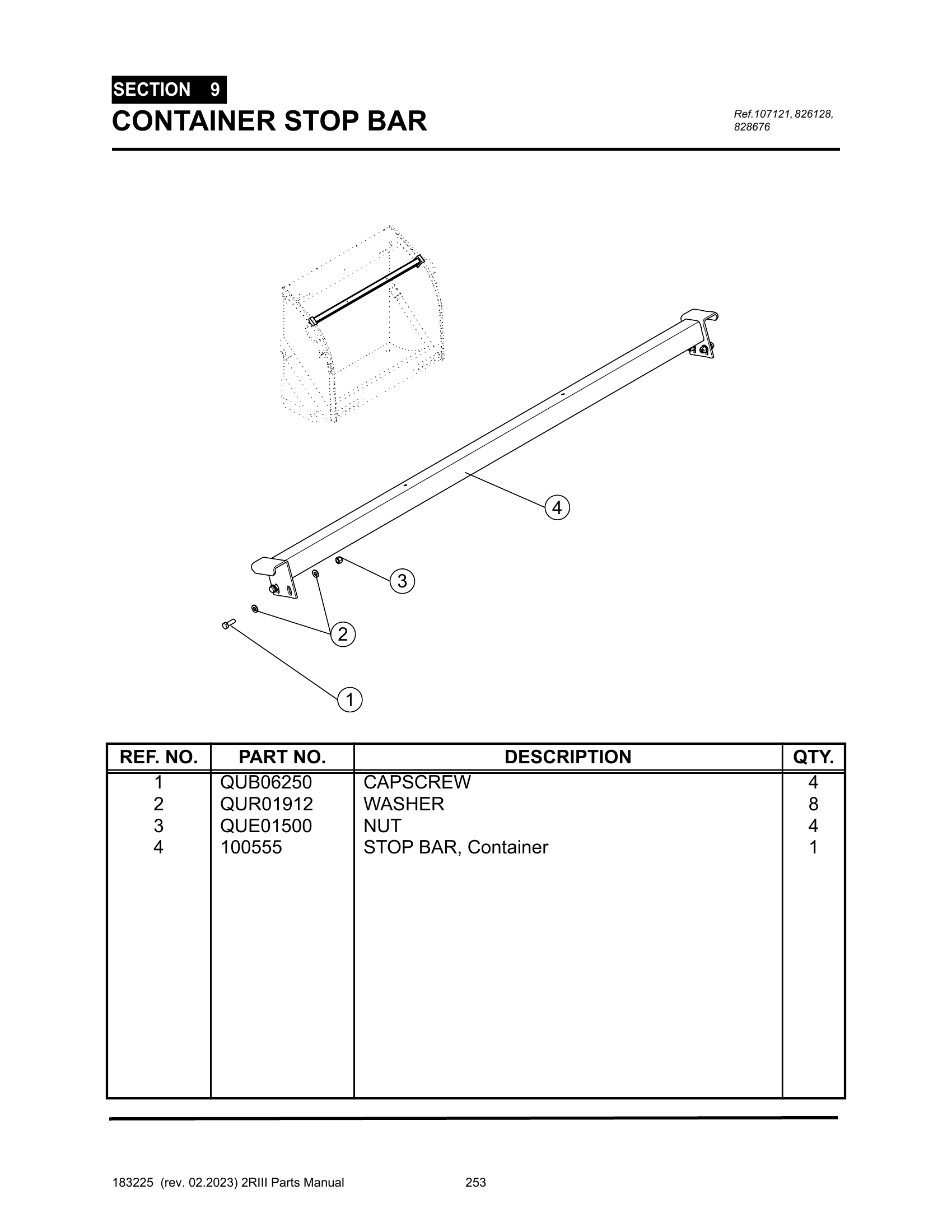 SECTION 9
CONTAINER STOP BAR

Ref.107121, 826128, 828676

4

3

2

1

| REF. NO. | PART NO. | DESCRIPTION | QTY. |
|---|---|---|---|
| 1 | QUB06250 | CAPSCREW | 4 |
| 2 | QUR01912 | WASHER | 8 |
| 3 | QUE01500 | NUT | 4 |
| 4 | 100555 | STOP BAR, Container | 1 |

183225 (rev. 02.2023) 2RIII Parts Manual 253