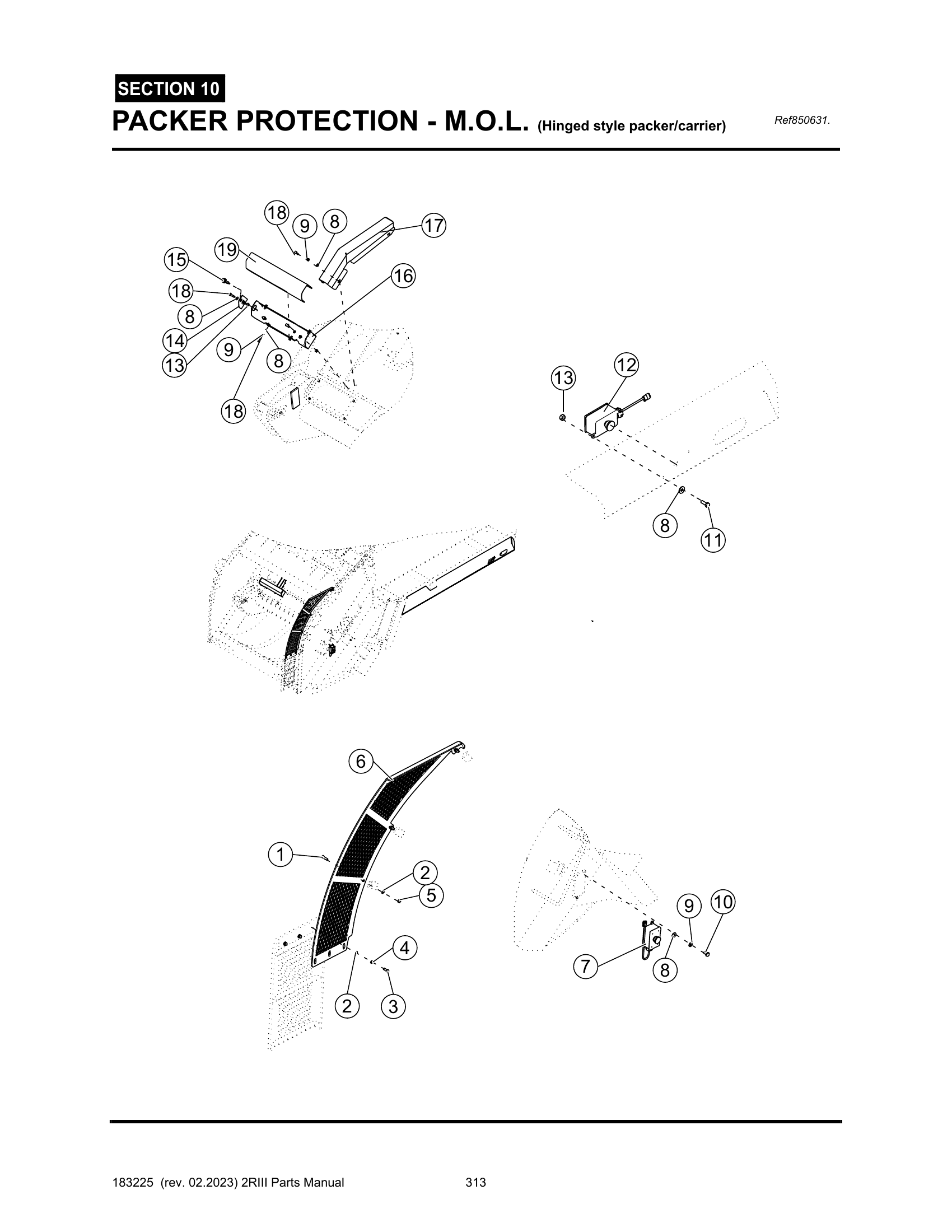 SECTION 10

PACKER PROTECTION - M.O.L. (Hinged style packer/carrier)

Ref850631.

18 9 8 17 19 15 16 18 8 14 13 9 8 18

13 12 8 11

6 1 2 5 4 2 3

9 10 7 8

183225 (rev. 02.2023) 2RIII Parts Manual 313