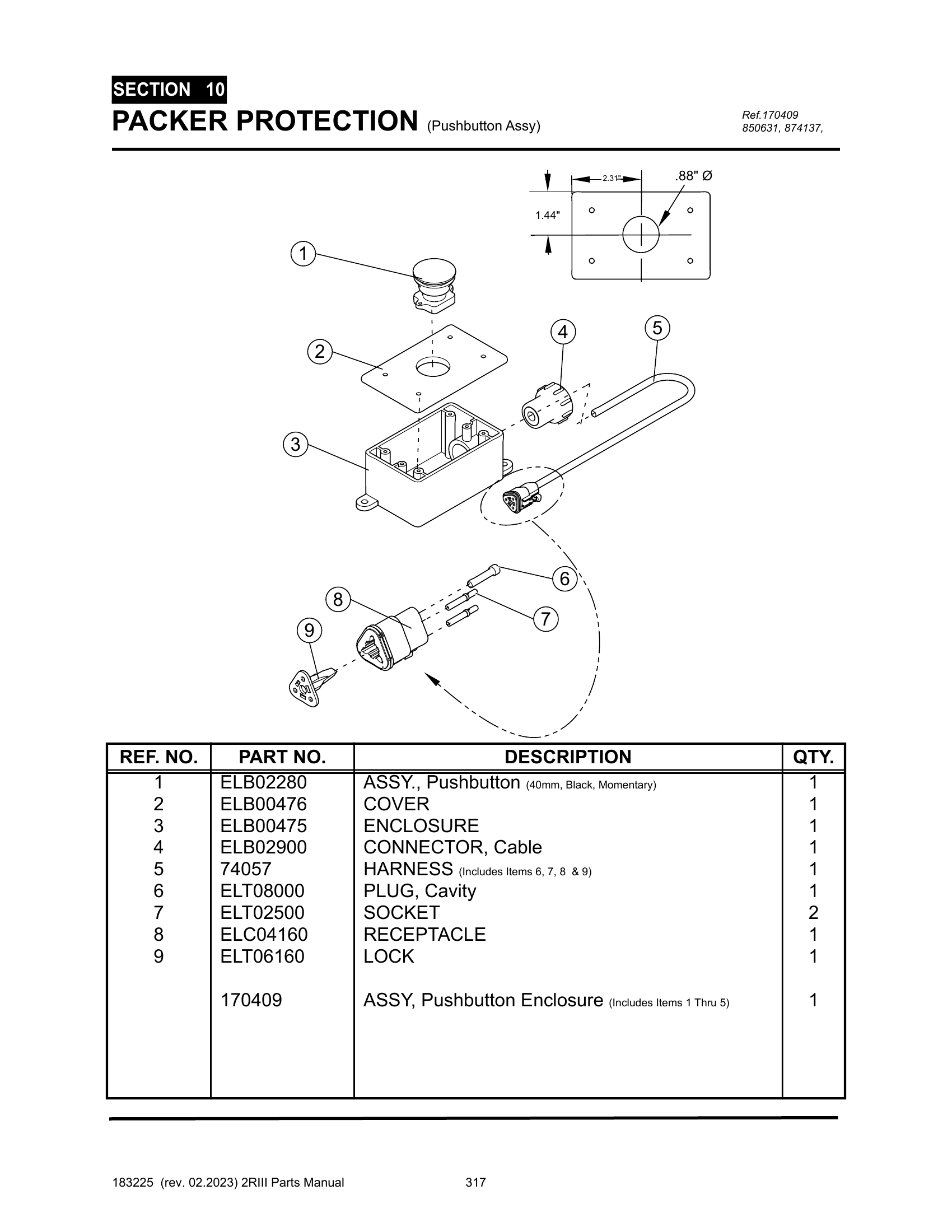 SECTION 10
PACKER PROTECTION (Pushbutton Assy)

Ref.170409
850631, 874137,

2.31"
.88" Ø
1.44"

1
2
3
4
5
6
7
8
9

| REF. NO. | PART NO. | DESCRIPTION | QTY. |
|---|---|---|---|
| 1 | ELB02280 | ASSY., Pushbutton (40mm, Black, Momentary) | 1 |
| 2 | ELB00476 | COVER | 1 |
| 3 | ELB00475 | ENCLOSURE | 1 |
| 4 | ELB02900 | CONNECTOR, Cable | 1 |
| 5 | 74057 | HARNESS (Includes Items 6, 7, 8 & 9) | 1 |
| 6 | ELT08000 | PLUG, Cavity | 1 |
| 7 | ELT02500 | SOCKET | 2 |
| 8 | ELC04160 | RECEPTACLE | 1 |
| 9 | ELT06160 | LOCK | 1 |
| | 170409 | ASSY, Pushbutton Enclosure (Includes Items 1 Thru 5) | 1 |

183225 (rev. 02.2023) 2RIII Parts Manual 317