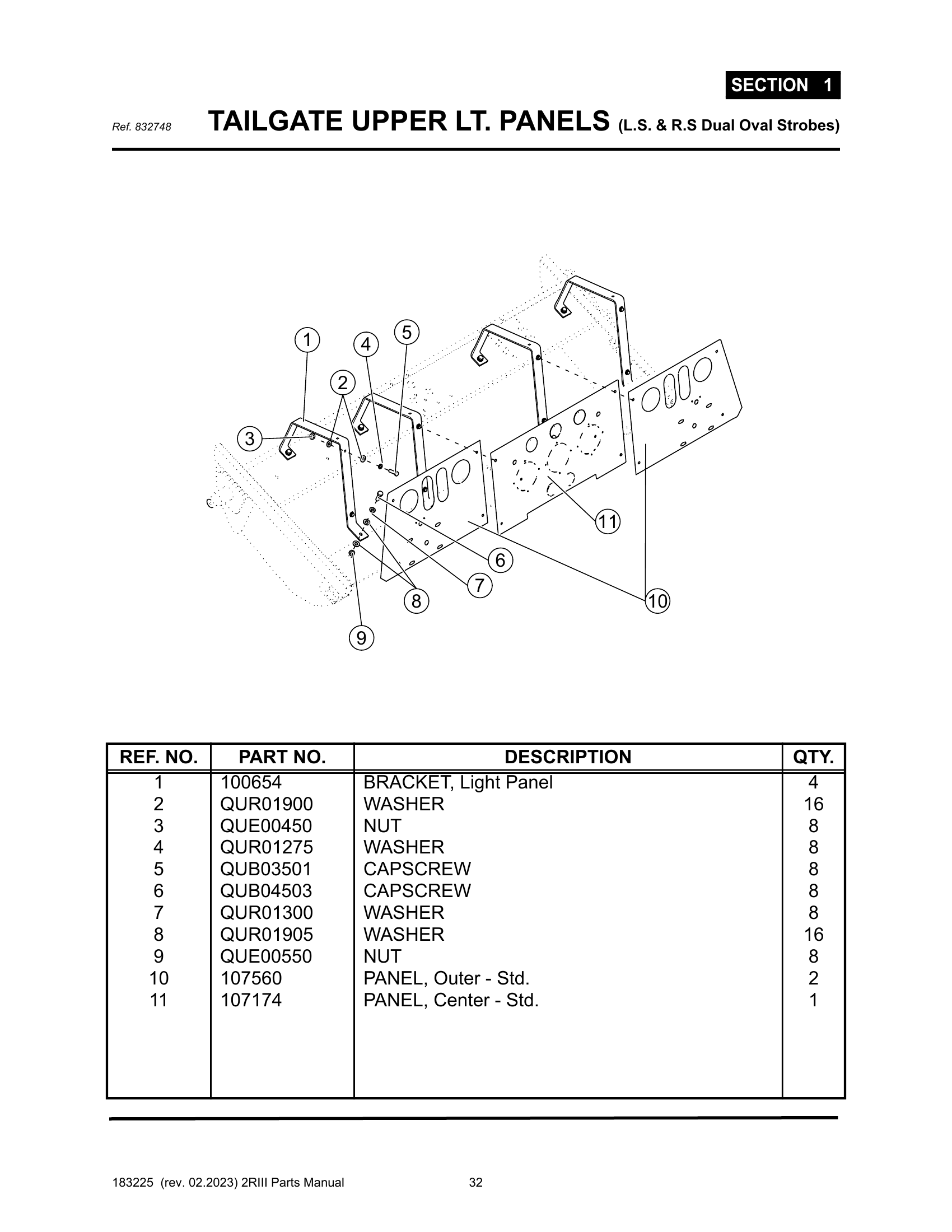 SECTION 1

Ref. 832748 TAILGATE UPPER LT. PANELS (L.S. & R.S Dual Oval Strobes)

1
4
5
2
3
11
6
7
8
10
9

| REF. NO. | PART NO. | DESCRIPTION | QTY. |
|---|---|---|---|
| 1 | 100654 | BRACKET, Light Panel | 4 |
| 2 | QUR01900 | WASHER | 16 |
| 3 | QUE00450 | NUT | 8 |
| 4 | QUR01275 | WASHER | 8 |
| 5 | QUB03501 | CAPSCREW | 8 |
| 6 | QUB04503 | CAPSCREW | 8 |
| 7 | QUR01300 | WASHER | 8 |
| 8 | QUR01905 | WASHER | 16 |
| 9 | QUE00550 | NUT | 8 |
| 10 | 107560 | PANEL, Outer - Std. | 2 |
| 11 | 107174 | PANEL, Center - Std. | 1 |

183225 (rev. 02.2023) 2RIII Parts Manual 32