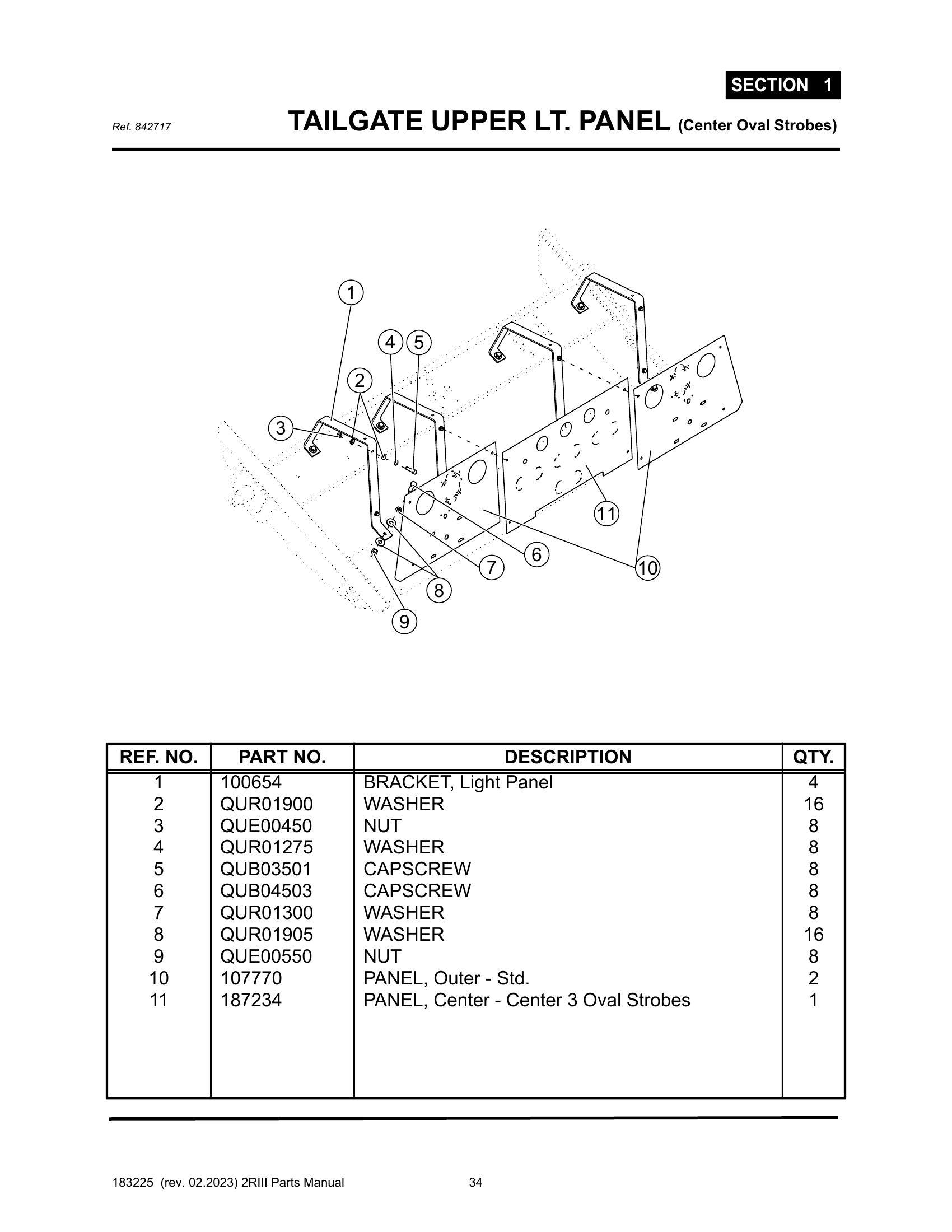 SECTION 1

Ref. 842717

TAILGATE UPPER LT. PANEL (Center Oval Strobes)

1
4 5
2
3
11
6
7
10
8
9

| REF. NO. | PART NO. | DESCRIPTION | QTY. |
|---|---|---|---|
| 1 | 100654 | BRACKET, Light Panel | 4 |
| 2 | QUR01900 | WASHER | 16 |
| 3 | QUE00450 | NUT | 8 |
| 4 | QUR01275 | WASHER | 8 |
| 5 | QUB03501 | CAPSCREW | 8 |
| 6 | QUB04503 | CAPSCREW | 8 |
| 7 | QUR01300 | WASHER | 8 |
| 8 | QUR01905 | WASHER | 16 |
| 9 | QUE00550 | NUT | 8 |
| 10 | 107770 | PANEL, Outer - Std. | 2 |
| 11 | 187234 | PANEL, Center - Center 3 Oval Strobes | 1 |

183225 (rev. 02.2023) 2RIII Parts Manual 34