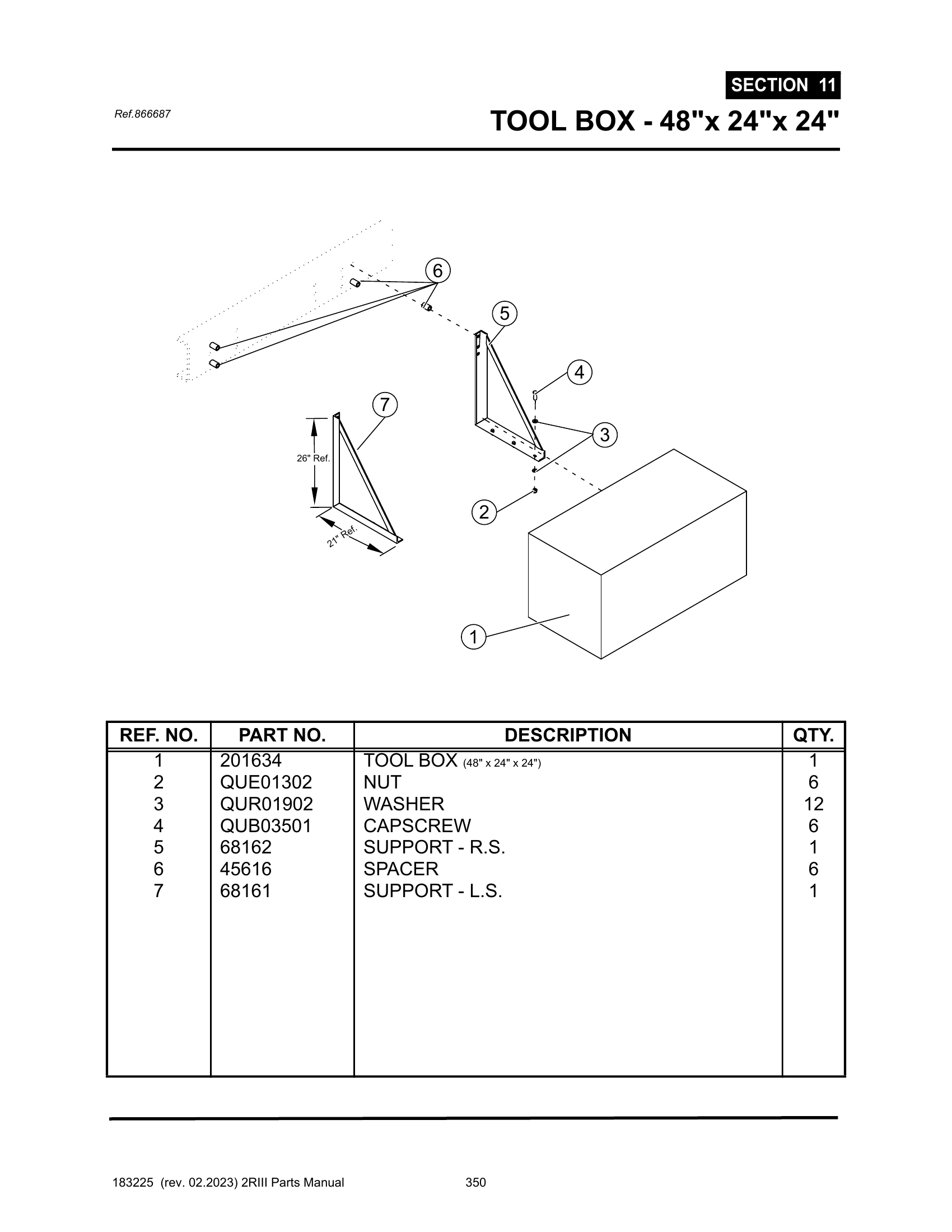 SECTION 11

Ref.866687

TOOL BOX - 48"x 24"x 24"

6
5
4
7
3
26" Ref.
2
21" Ref.
1

| REF. NO. | PART NO. | DESCRIPTION | QTY. |
|---|---|---|---|
| 1 | 201634 | TOOL BOX (48" x 24" x 24") | 1 |
| 2 | QUE01302 | NUT | 6 |
| 3 | QUR01902 | WASHER | 12 |
| 4 | QUB03501 | CAPSCREW | 6 |
| 5 | 68162 | SUPPORT - R.S. | 1 |
| 6 | 45616 | SPACER | 6 |
| 7 | 68161 | SUPPORT - L.S. | 1 |

183225 (rev. 02.2023) 2RIII Parts Manual 350