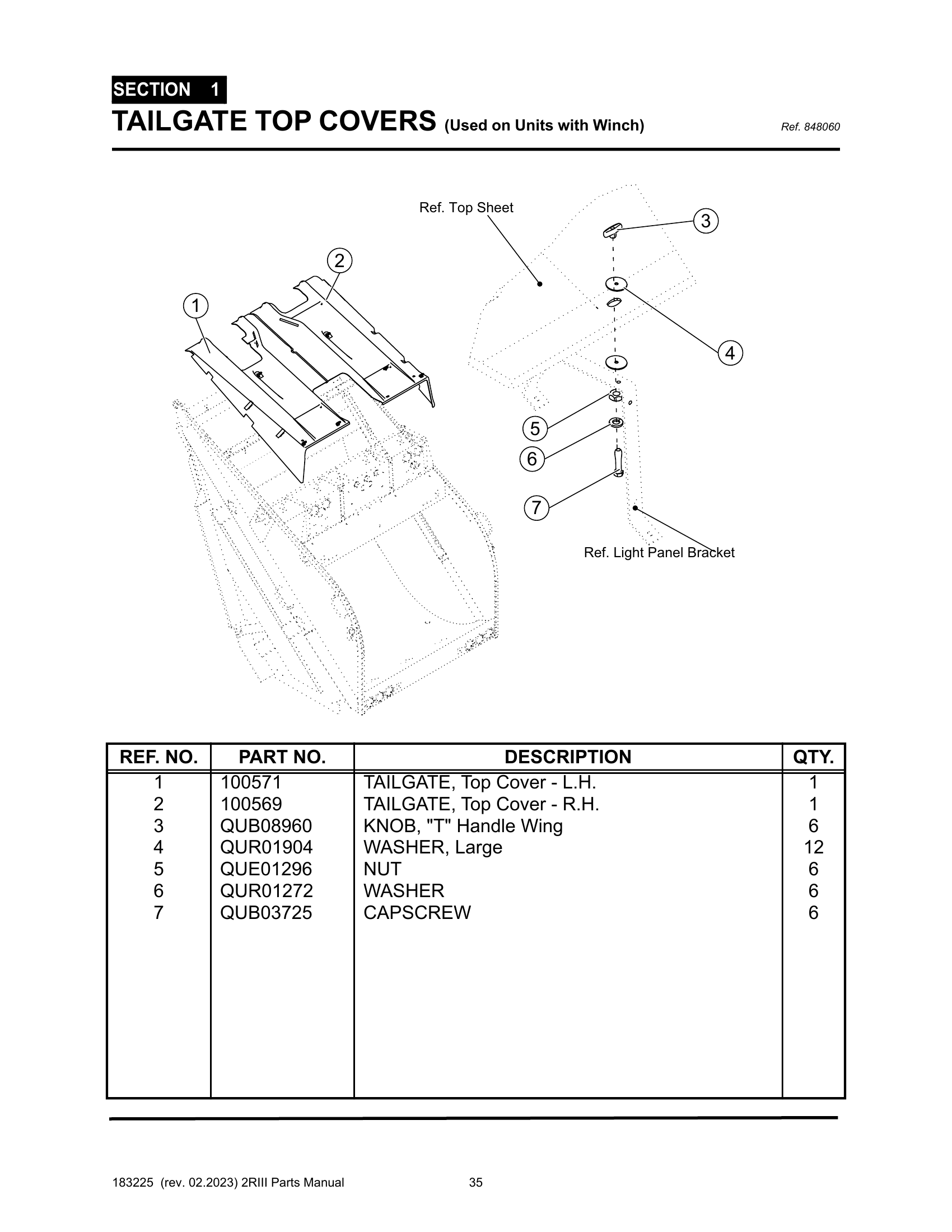 SECTION 1
TAILGATE TOP COVERS (Used on Units with Winch)
Ref. 848060

Ref. Top Sheet
3
2
1
4
5
6
7
Ref. Light Panel Bracket

| REF. NO. | PART NO. | DESCRIPTION | QTY. |
|---|---|---|---|
| 1 | 100571 | TAILGATE, Top Cover - L.H. | 1 |
| 2 | 100569 | TAILGATE, Top Cover - R.H. | 1 |
| 3 | QUB08960 | KNOB, "T" Handle Wing | 6 |
| 4 | QUR01904 | WASHER, Large | 12 |
| 5 | QUE01296 | NUT | 6 |
| 6 | QUR01272 | WASHER | 6 |
| 7 | QUB03725 | CAPSCREW | 6 |

183225 (rev. 02.2023) 2RIII Parts Manual 35