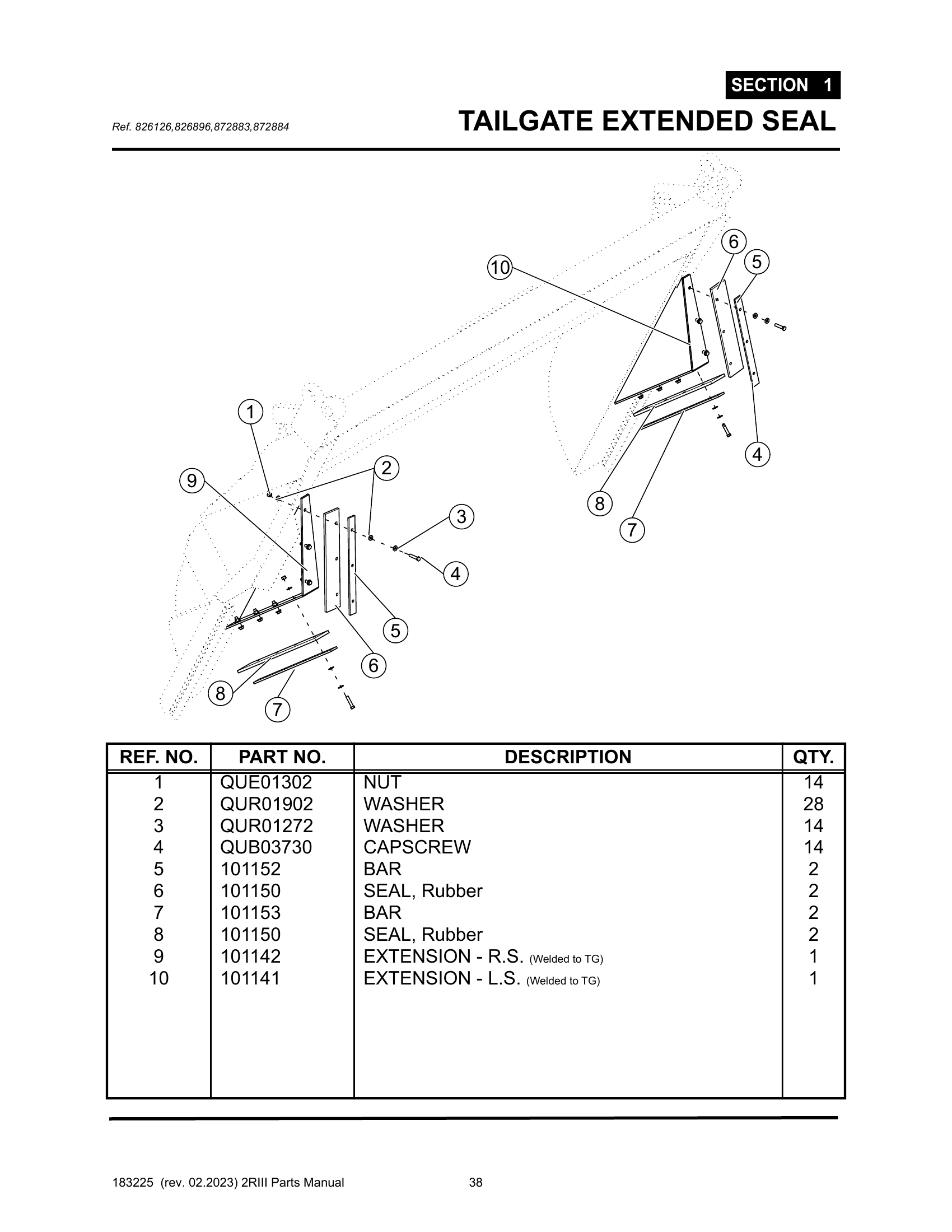 SECTION 1

Ref. 826126,826896,872883,872884

TAILGATE EXTENDED SEAL

10 6 5 1 2 9 3 4 8 7 4 5 6 8 7

| REF. NO. | PART NO. | DESCRIPTION | QTY. |
|---|---|---|---|
| 1 | QUE01302 | NUT | 14 |
| 2 | QUR01902 | WASHER | 28 |
| 3 | QUR01272 | WASHER | 14 |
| 4 | QUB03730 | CAPSCREW | 14 |
| 5 | 101152 | BAR | 2 |
| 6 | 101150 | SEAL, Rubber | 2 |
| 7 | 101153 | BAR | 2 |
| 8 | 101150 | SEAL, Rubber | 2 |
| 9 | 101142 | EXTENSION - R.S. (Welded to TG) | 1 |
| 10 | 101141 | EXTENSION - L.S. (Welded to TG) | 1 |

183225 (rev. 02.2023) 2RIII Parts Manual 38