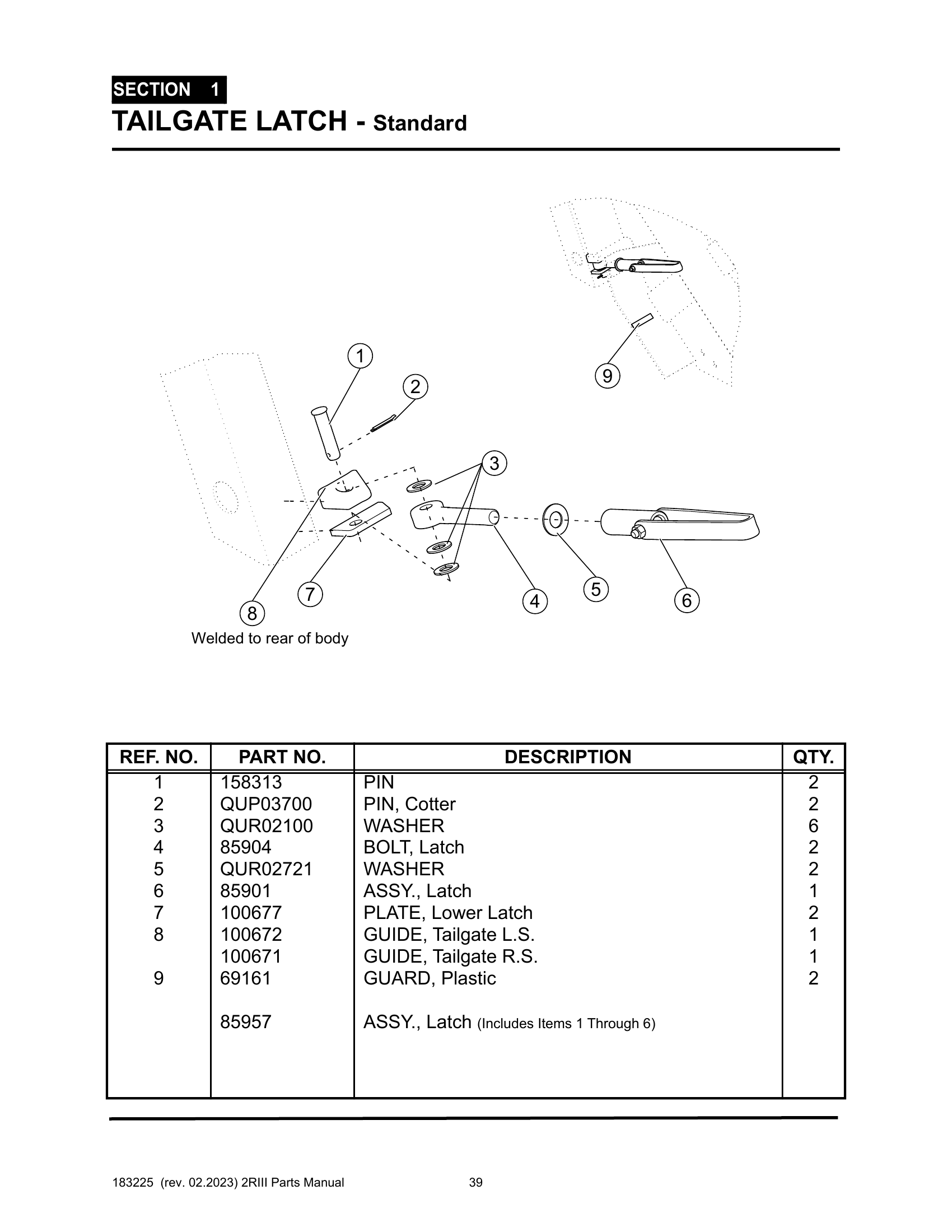 SECTION 1
TAILGATE LATCH - Standard

1
2
9
3
8
7
4
5
6
Welded to rear of body

| REF. NO. | PART NO. | DESCRIPTION | QTY. |
|---|---|---|---|
| 1 | 158313 | PIN | 2 |
| 2 | QUP03700 | PIN, Cotter | 2 |
| 3 | QUR02100 | WASHER | 6 |
| 4 | 85904 | BOLT, Latch | 2 |
| 5 | QUR02721 | WASHER | 2 |
| 6 | 85901 | ASSY., Latch | 1 |
| 7 | 100677 | PLATE, Lower Latch | 2 |
| 8 | 100672 | GUIDE, Tailgate L.S. | 1 |
|  | 100671 | GUIDE, Tailgate R.S. | 1 |
| 9 | 69161 | GUARD, Plastic | 2 |
|  | 85957 | ASSY., Latch (Includes Items 1 Through 6) |  |

183225 (rev. 02.2023) 2RIII Parts Manual 39