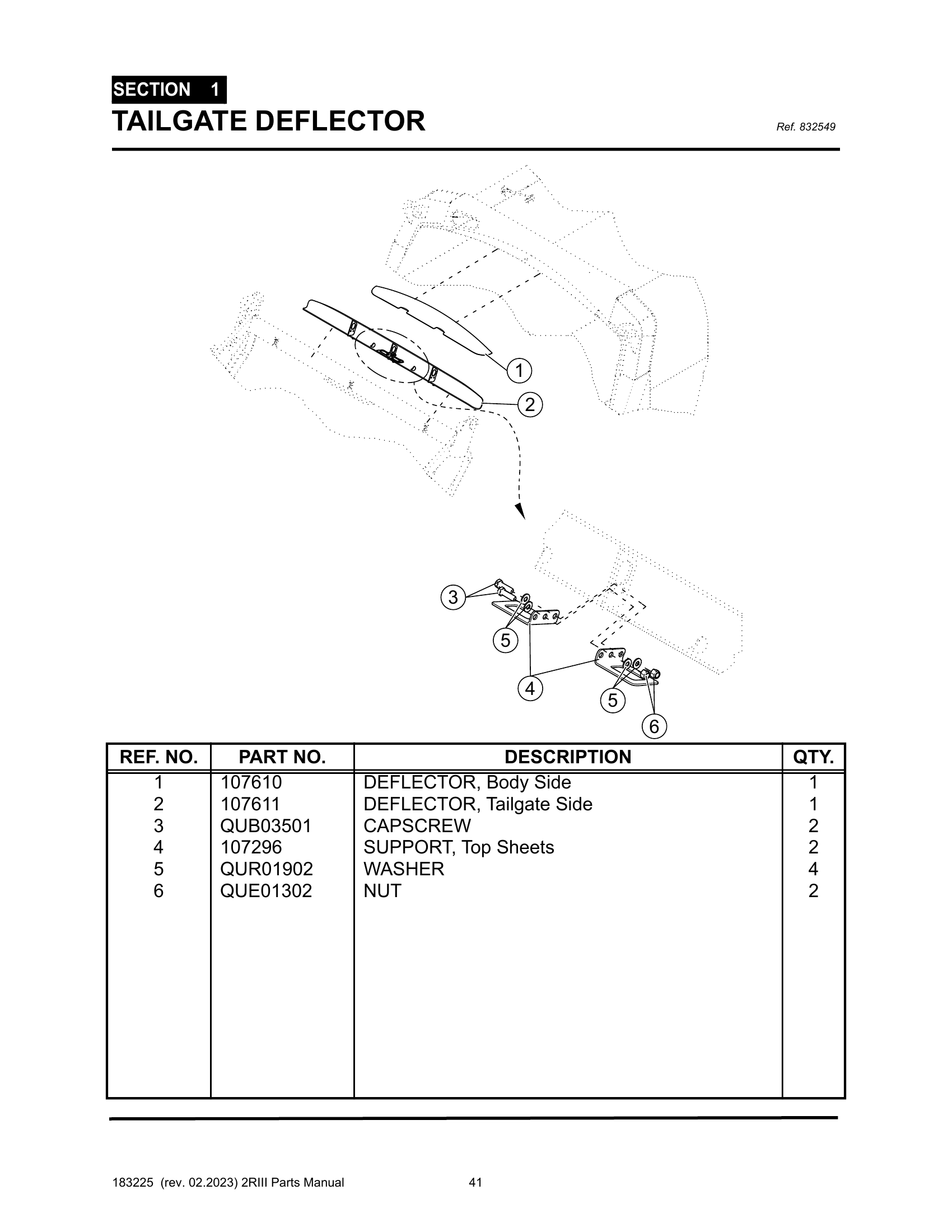 SECTION 1
TAILGATE DEFLECTOR
Ref. 832549

1
2
3
5
4
5
6

| REF. NO. | PART NO. | DESCRIPTION | QTY. |
|---|---|---|---|
| 1 | 107610 | DEFLECTOR, Body Side | 1 |
| 2 | 107611 | DEFLECTOR, Tailgate Side | 1 |
| 3 | QUB03501 | CAPSCREW | 2 |
| 4 | 107296 | SUPPORT, Top Sheets | 2 |
| 5 | QUR01902 | WASHER | 4 |
| 6 | QUE01302 | NUT | 2 |

183225 (rev. 02.2023) 2RIII Parts Manual 41