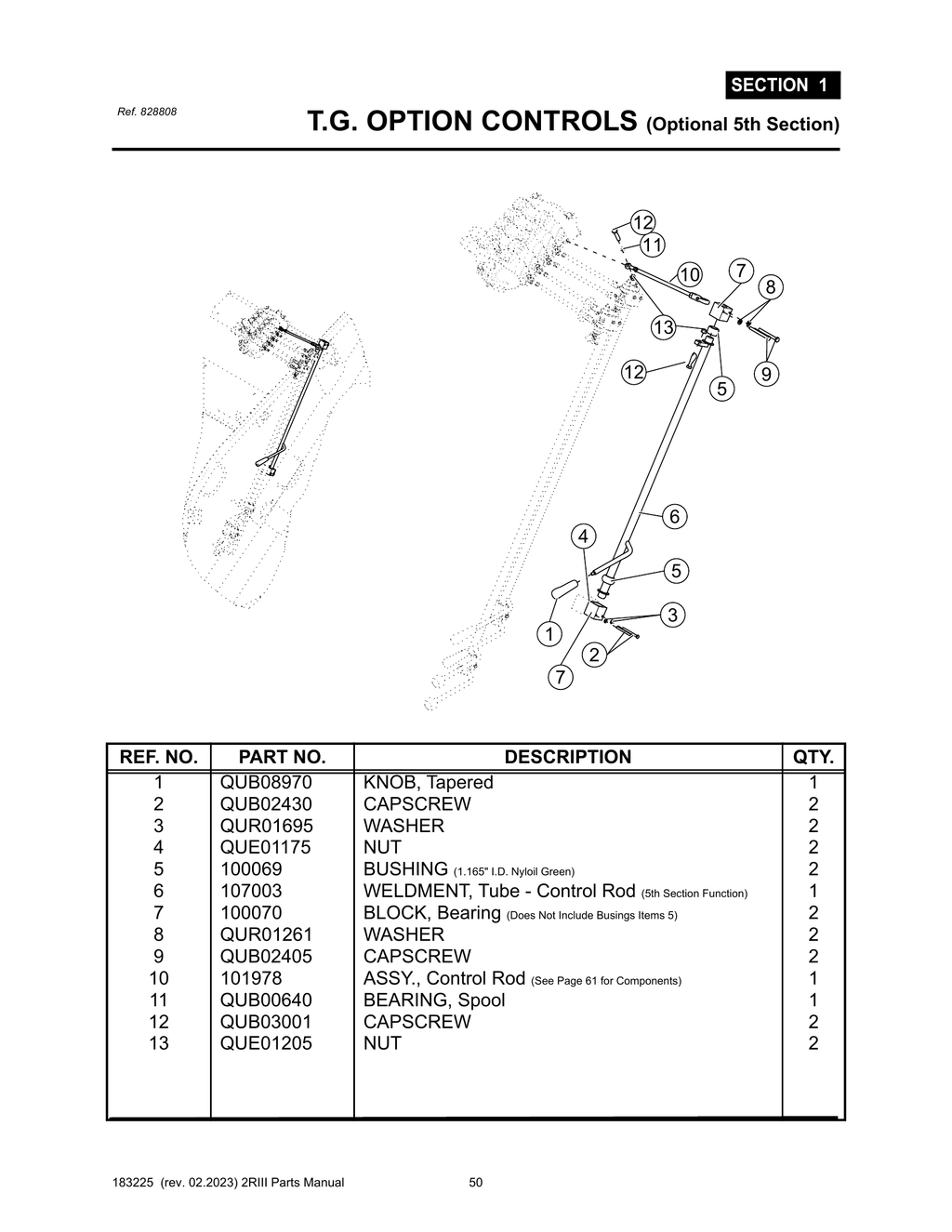 SECTION 1

Ref. 828808

T.G. OPTION CONTROLS (Optional 5th Section)

12
11
10
7
8
13
12
5
9
6
4
5
3
1
2
7

| REF. NO. | PART NO. | DESCRIPTION | QTY. |
|---|---|---|---|
| 1 | QUB08970 | KNOB, Tapered | 1 |
| 2 | QUB02430 | CAPSCREW | 2 |
| 3 | QUR01695 | WASHER | 2 |
| 4 | QUE01175 | NUT | 2 |
| 5 | 100069 | BUSHING (1.165" I.D. Nyloil Green) | 2 |
| 6 | 107003 | WELDMENT, Tube - Control Rod (5th Section Function) | 1 |
| 7 | 100070 | BLOCK, Bearing (Does Not Include Busings Items 5) | 2 |
| 8 | QUR01261 | WASHER | 2 |
| 9 | QUB02405 | CAPSCREW | 2 |
| 10 | 101978 | ASSY., Control Rod (See Page 61 for Components) | 1 |
| 11 | QUB00640 | BEARING, Spool | 1 |
| 12 | QUB03001 | CAPSCREW | 2 |
| 13 | QUE01205 | NUT | 2 |

183225 (rev. 02.2023) 2RIII Parts Manual 50