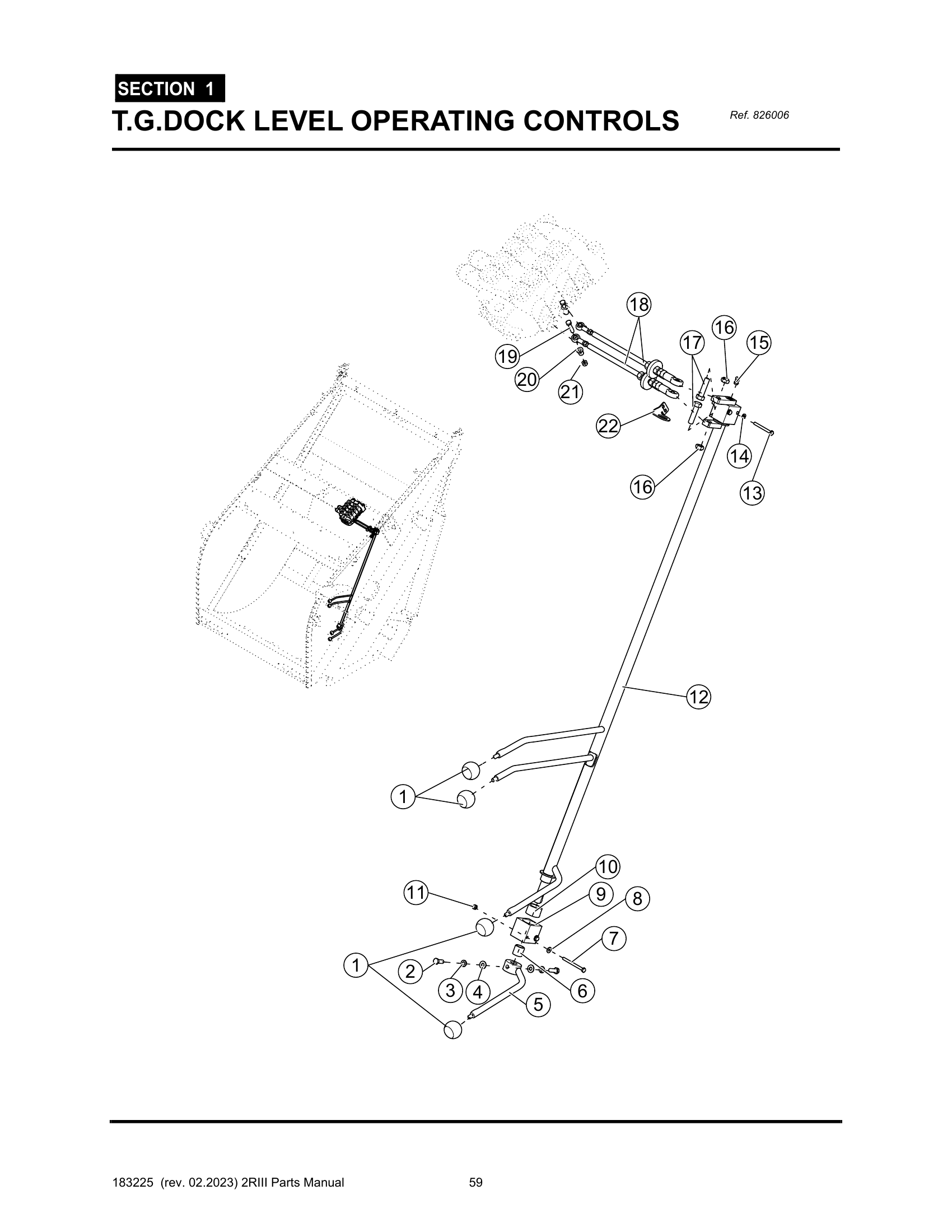 SECTION 1

T.G.DOCK LEVEL OPERATING CONTROLS

Ref. 826006

18
16
17
15
19
20
21
22
14
16
13
12
1
10
11
9
8
7
1
2
3
4
6
5

183225 (rev. 02.2023) 2RIII Parts Manual

59