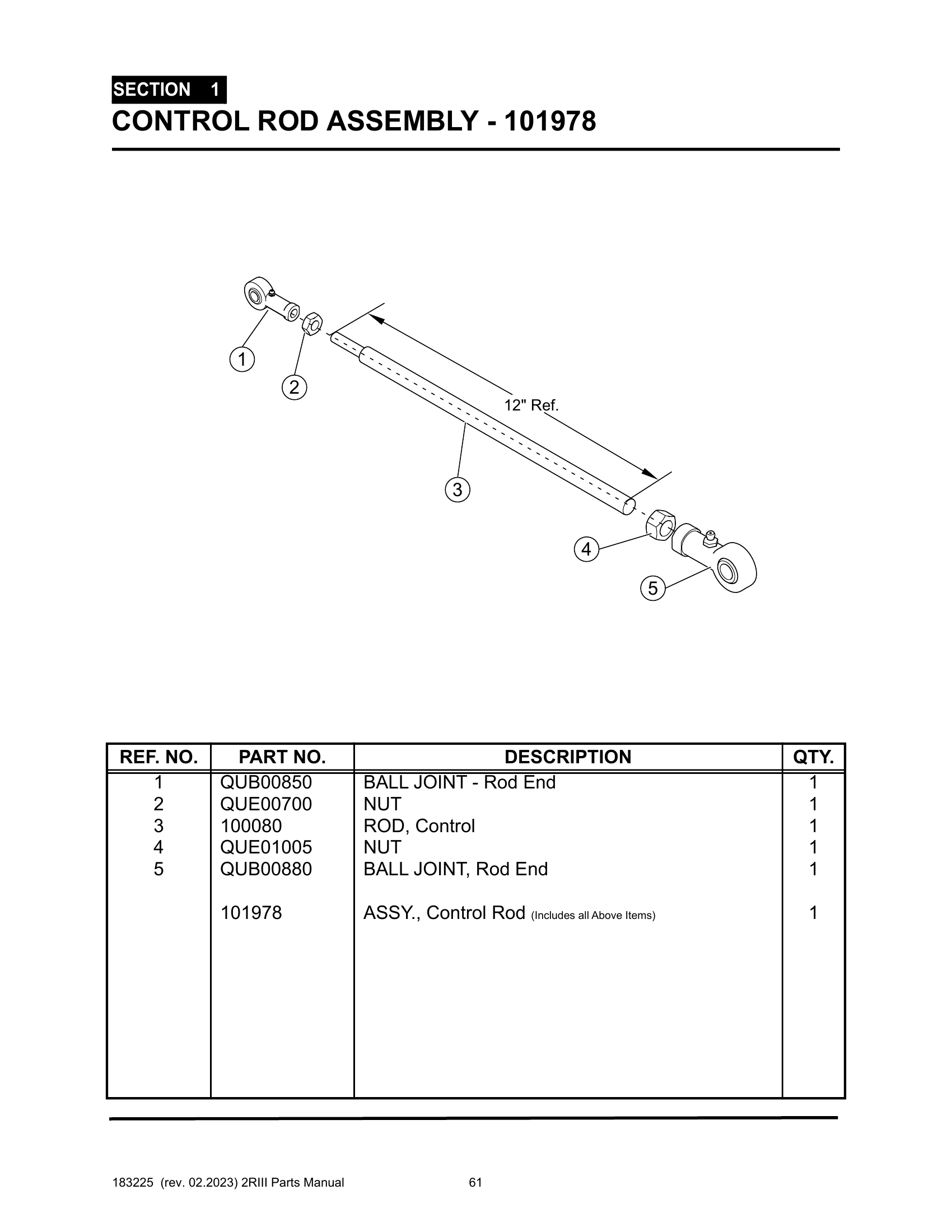 SECTION 1
CONTROL ROD ASSEMBLY - 101978

1
2
12" Ref.
3
4
5

| REF. NO. | PART NO. | DESCRIPTION | QTY. |
|---|---|---|---|
| 1 | QUB00850 | BALL JOINT - Rod End | 1 |
| 2 | QUE00700 | NUT | 1 |
| 3 | 100080 | ROD, Control | 1 |
| 4 | QUE01005 | NUT | 1 |
| 5 | QUB00880 | BALL JOINT, Rod End | 1 |
| | 101978 | ASSY., Control Rod (Includes all Above Items) | 1 |

183225 (rev. 02.2023) 2RIII Parts Manual 61