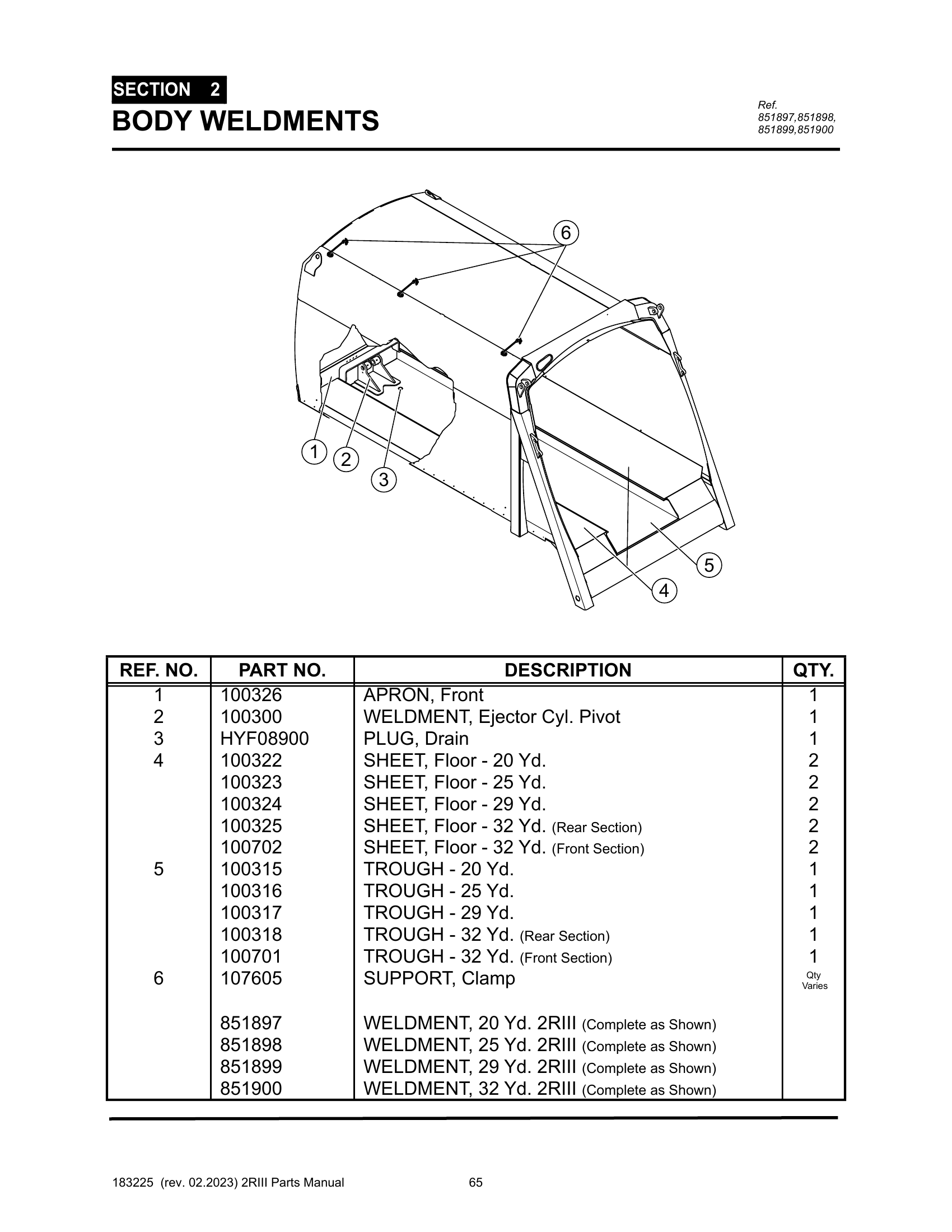 SECTION 2
BODY WELDMENTS

Ref.
851897,851898,
851899,851900

6
1
2
3
5
4

| REF. NO. | PART NO. | DESCRIPTION | QTY. |
|---|---|---|---|
| 1 | 100326 | APRON, Front | 1 |
| 2 | 100300 | WELDMENT, Ejector Cyl. Pivot | 1 |
| 3 | HYF08900 | PLUG, Drain | 1 |
| 4 | 100322 | SHEET, Floor - 20 Yd. | 2 |
| | 100323 | SHEET, Floor - 25 Yd. | 2 |
| | 100324 | SHEET, Floor - 29 Yd. | 2 |
| | 100325 | SHEET, Floor - 32 Yd. (Rear Section) | 2 |
| | 100702 | SHEET, Floor - 32 Yd. (Front Section) | 2 |
| 5 | 100315 | TROUGH - 20 Yd. | 1 |
| | 100316 | TROUGH - 25 Yd. | 1 |
| | 100317 | TROUGH - 29 Yd. | 1 |
| | 100318 | TROUGH - 32 Yd. (Rear Section) | 1 |
| | 100701 | TROUGH - 32 Yd. (Front Section) | 1 |
| 6 | 107605 | SUPPORT, Clamp | Qty Varies |
| | 851897 | WELDMENT, 20 Yd. 2RIII (Complete as Shown) | |
| | 851898 | WELDMENT, 25 Yd. 2RIII (Complete as Shown) | |
| | 851899 | WELDMENT, 29 Yd. 2RIII (Complete as Shown) | |
| | 851900 | WELDMENT, 32 Yd. 2RIII (Complete as Shown) | |

183225 (rev. 02.2023) 2RIII Parts Manual 65