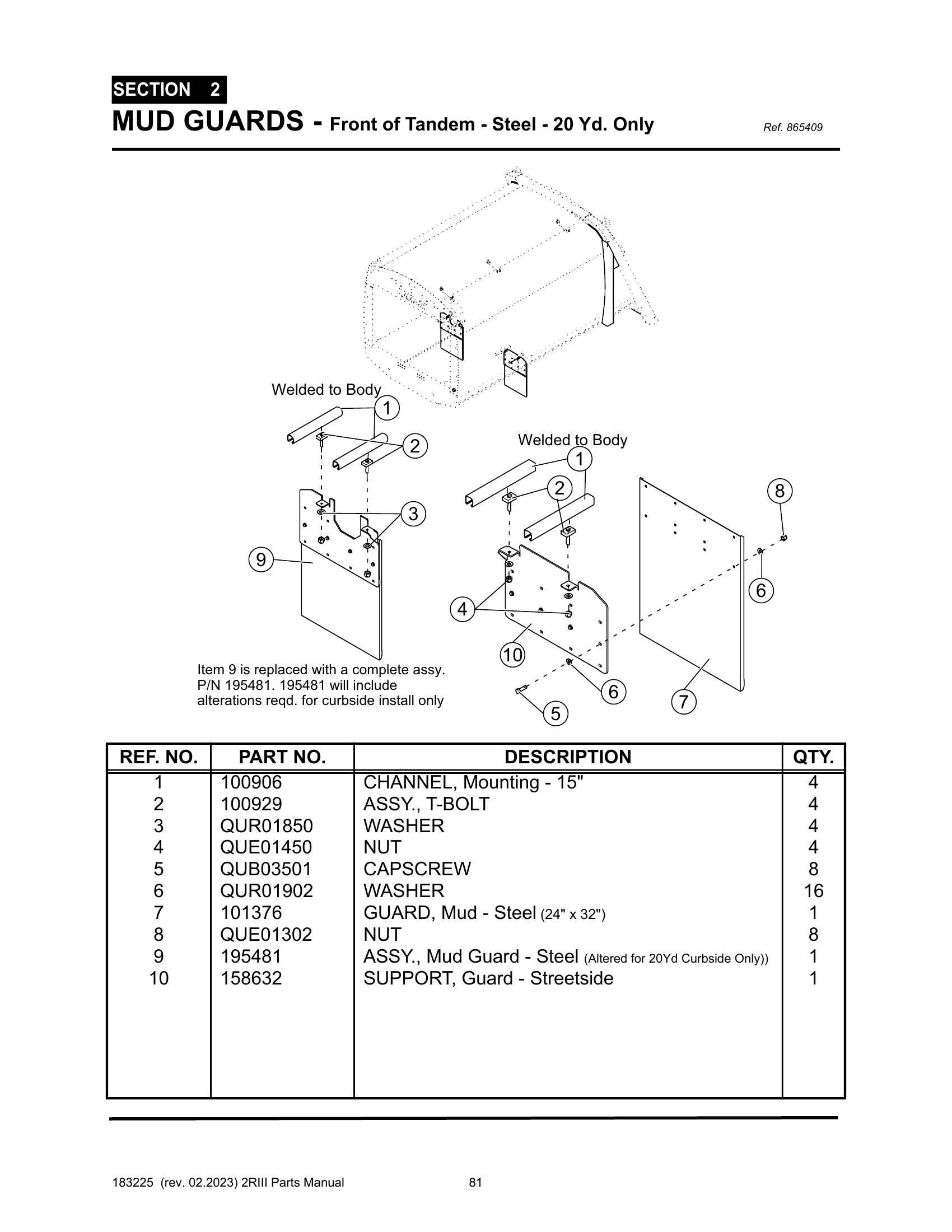 SECTION 2
MUD GUARDS - Front of Tandem - Steel - 20 Yd. Only
Ref. 865409

Welded to Body
1
2
3
9
Welded to Body
1
2
8
6
4
10
6
7
5

Item 9 is replaced with a complete assy. P/N 195481. 195481 will include alterations reqd. for curbside install only

| REF. NO. | PART NO. | DESCRIPTION | QTY. |
|---|---|---|---|
| 1 | 100906 | CHANNEL, Mounting - 15" | 4 |
| 2 | 100929 | ASSY., T-BOLT | 4 |
| 3 | QUR01850 | WASHER | 4 |
| 4 | QUE01450 | NUT | 4 |
| 5 | QUB03501 | CAPSCREW | 8 |
| 6 | QUR01902 | WASHER | 16 |
| 7 | 101376 | GUARD, Mud - Steel (24" x 32") | 1 |
| 8 | QUE01302 | NUT | 8 |
| 9 | 195481 | ASSY., Mud Guard - Steel (Altered for 20Yd Curbside Only)) | 1 |
| 10 | 158632 | SUPPORT, Guard - Streetside | 1 |

183225 (rev. 02.2023) 2RIII Parts Manual 81