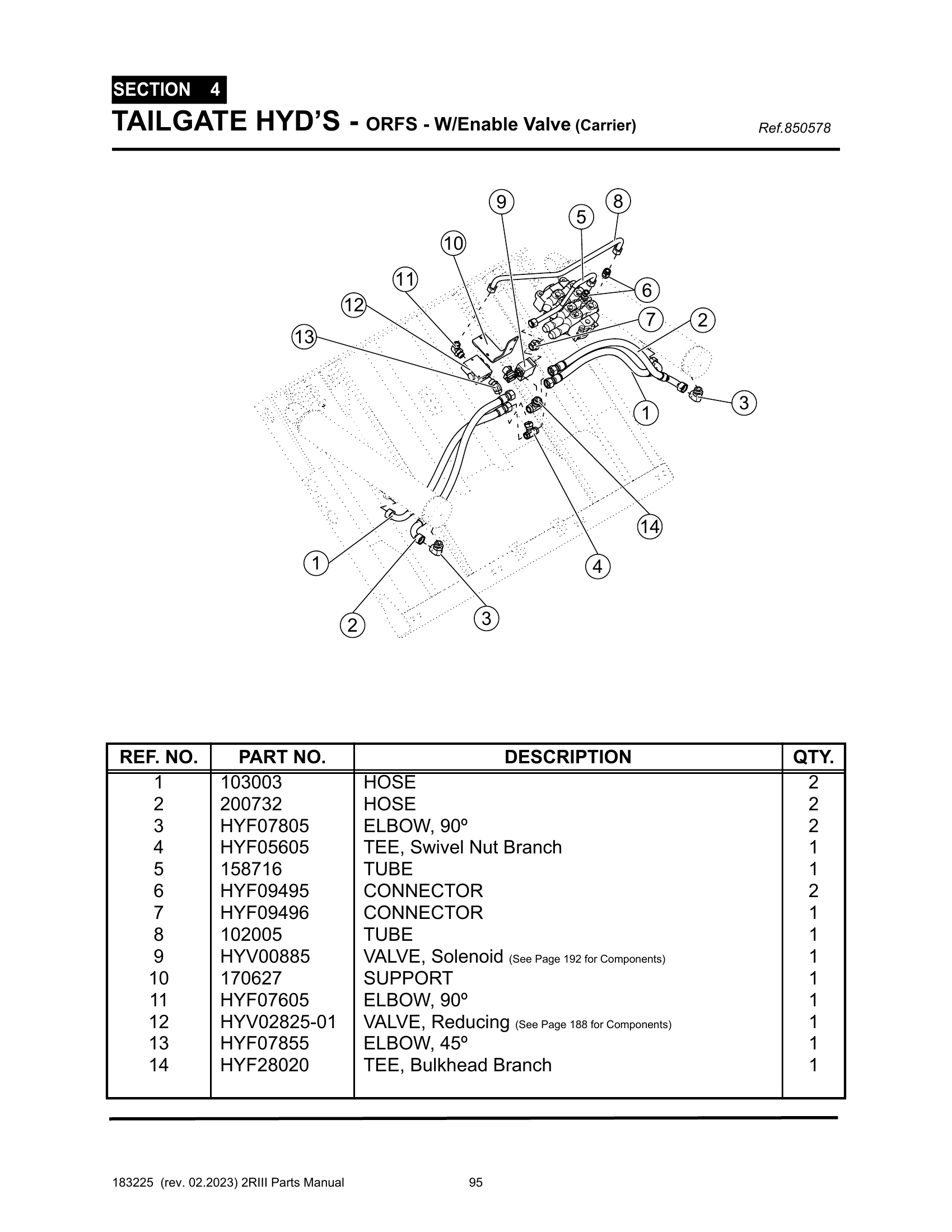 SECTION 4
TAILGATE HYD'S - ORFS - W/Enable Valve (Carrier)

Ref.850578

9 8 5 10 11 6 12 7 2 13 3 1 14 1 4 2 3

| REF. NO. | PART NO. | DESCRIPTION | QTY. |
|---|---|---|---|
| 1 | 103003 | HOSE | 2 |
| 2 | 200732 | HOSE | 2 |
| 3 | HYF07805 | ELBOW, 90º | 2 |
| 4 | HYF05605 | TEE, Swivel Nut Branch | 1 |
| 5 | 158716 | TUBE | 1 |
| 6 | HYF09495 | CONNECTOR | 2 |
| 7 | HYF09496 | CONNECTOR | 1 |
| 8 | 102005 | TUBE | 1 |
| 9 | HYV00885 | VALVE, Solenoid (See Page 192 for Components) | 1 |
| 10 | 170627 | SUPPORT | 1 |
| 11 | HYF07605 | ELBOW, 90º | 1 |
| 12 | HYV02825-01 | VALVE, Reducing (See Page 188 for Components) | 1 |
| 13 | HYF07855 | ELBOW, 45º | 1 |
| 14 | HYF28020 | TEE, Bulkhead Branch | 1 |

183225 (rev. 02.2023) 2RIII Parts Manual 95