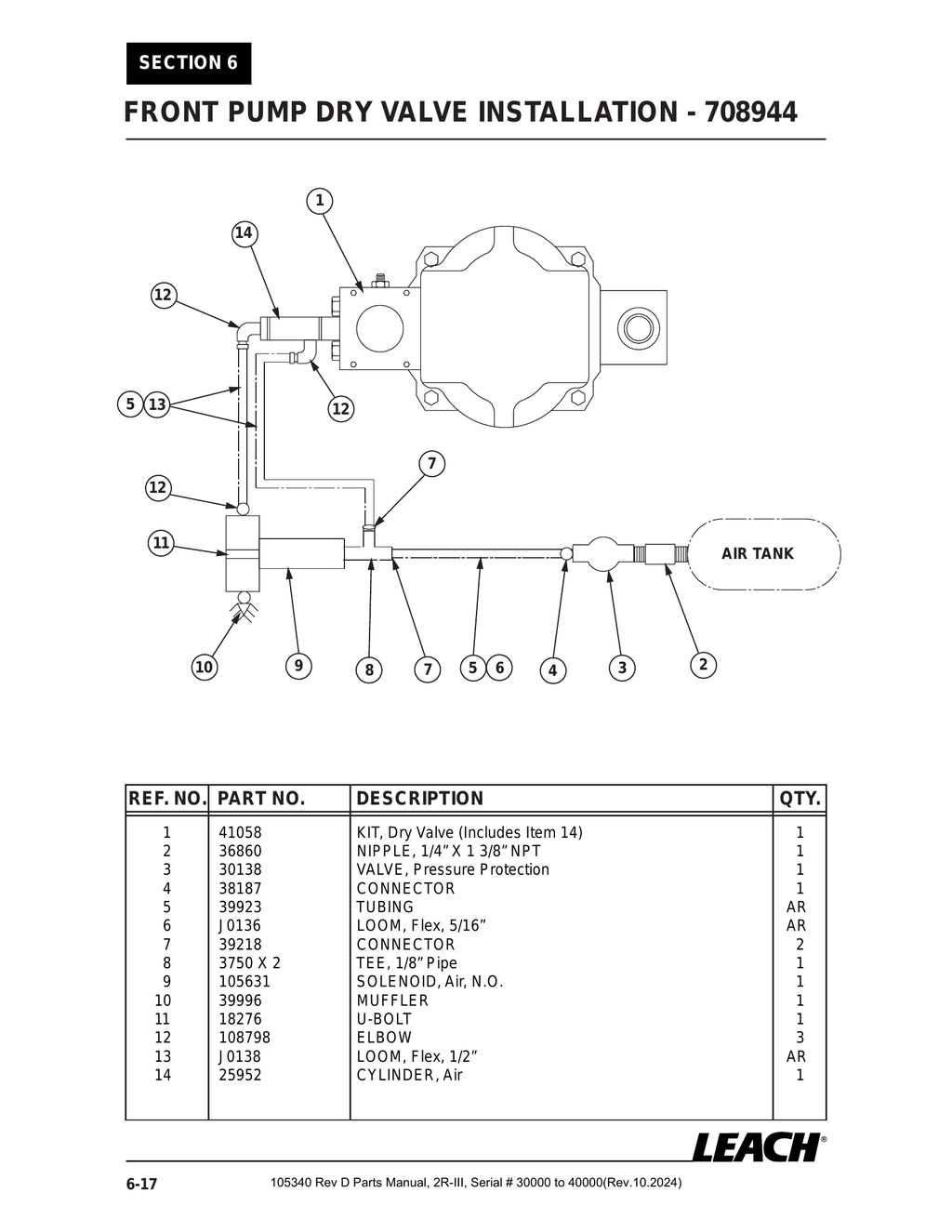 SECTION 6

FRONT PUMP DRY VALVE INSTALLATION - 708944

1
14
12
5 13
12
7
12
11
AIR TANK
10 9 8 7 5 6 4 3 2

| REF. NO. | PART NO. | DESCRIPTION | QTY. |
|---|---|---|---|
| 1 | 41058 | KIT, Dry Valve (Includes Item 14) | 1 |
| 2 | 36860 | NIPPLE, 1/4” X 1 3/8” NPT | 1 |
| 3 | 30138 | VALVE, Pressure Protection | 1 |
| 4 | 38187 | CONNECTOR | 1 |
| 5 | 39923 | TUBING | AR |
| 6 | J0136 | LOOM, Flex, 5/16” | AR |
| 7 | 39218 | CONNECTOR | 2 |
| 8 | 3750 X 2 | TEE, 1/8” Pipe | 1 |
| 9 | 105631 | SOLENOID, Air, N.O. | 1 |
| 10 | 39996 | MUFFLER | 1 |
| 11 | 18276 | U-BOLT | 1 |
| 12 | 108798 | ELBOW | 3 |
| 13 | J0138 | LOOM, Flex, 1/2” | AR |
| 14 | 25952 | CYLINDER, Air | 1 |

LEACH®

6-17 105340 Rev D Parts Manual, 2R-III, Serial # 30000 to 40000(Rev.10.2024)