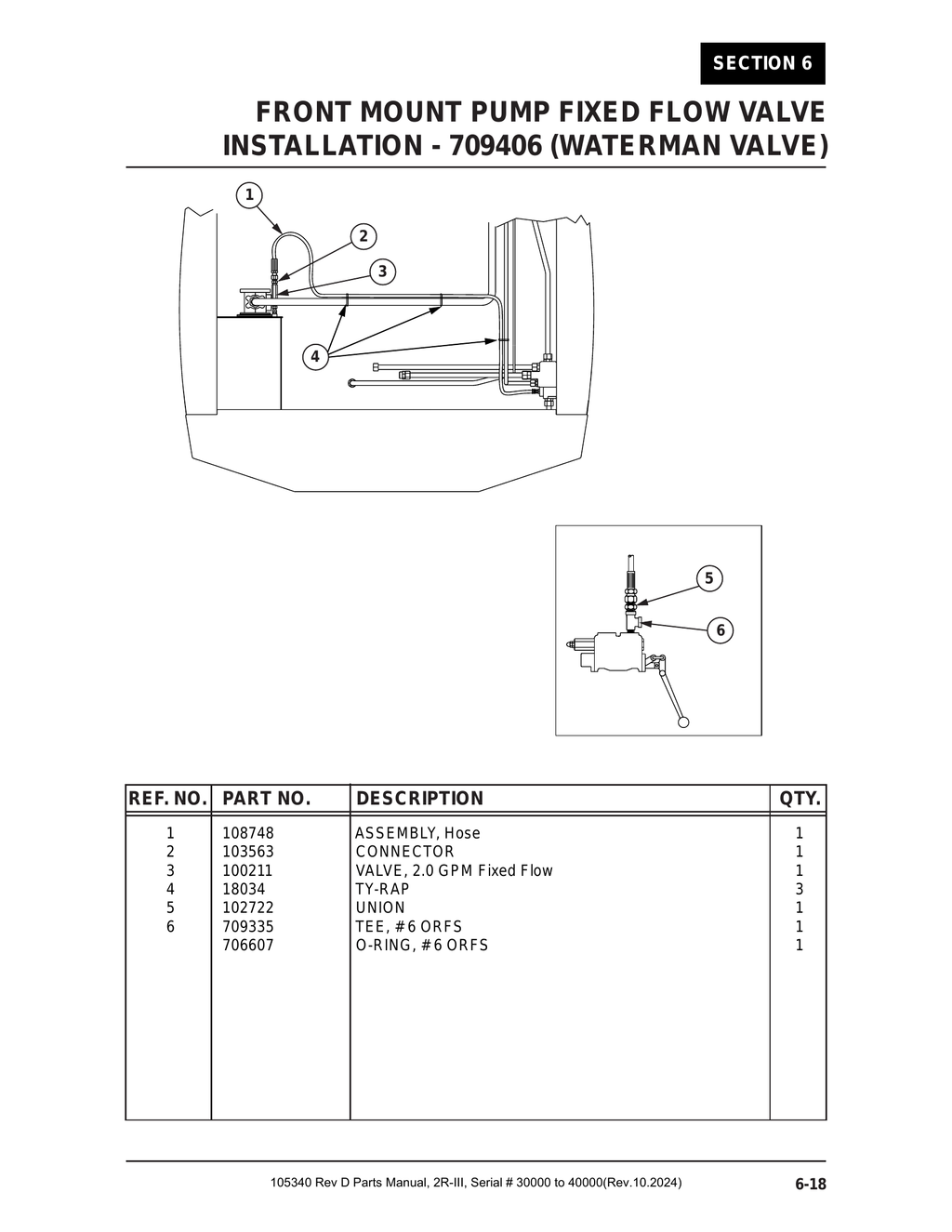 SECTION 6

FRONT MOUNT PUMP FIXED FLOW VALVE INSTALLATION - 709406 (WATERMAN VALVE)

1
2
3
4

5
6

| REF. NO. | PART NO. | DESCRIPTION | QTY. |
|---|---|---|---|
| 1 | 108748 | ASSEMBLY, Hose | 1 |
| 2 | 103563 | CONNECTOR | 1 |
| 3 | 100211 | VALVE, 2.0 GPM Fixed Flow | 1 |
| 4 | 18034 | TY-RAP | 3 |
| 5 | 102722 | UNION | 1 |
| 6 | 709335 | TEE, #6 ORFS | 1 |
| | 706607 | O-RING, #6 ORFS | 1 |

105340 Rev D Parts Manual, 2R-III, Serial # 30000 to 40000(Rev.10.2024)

6-18