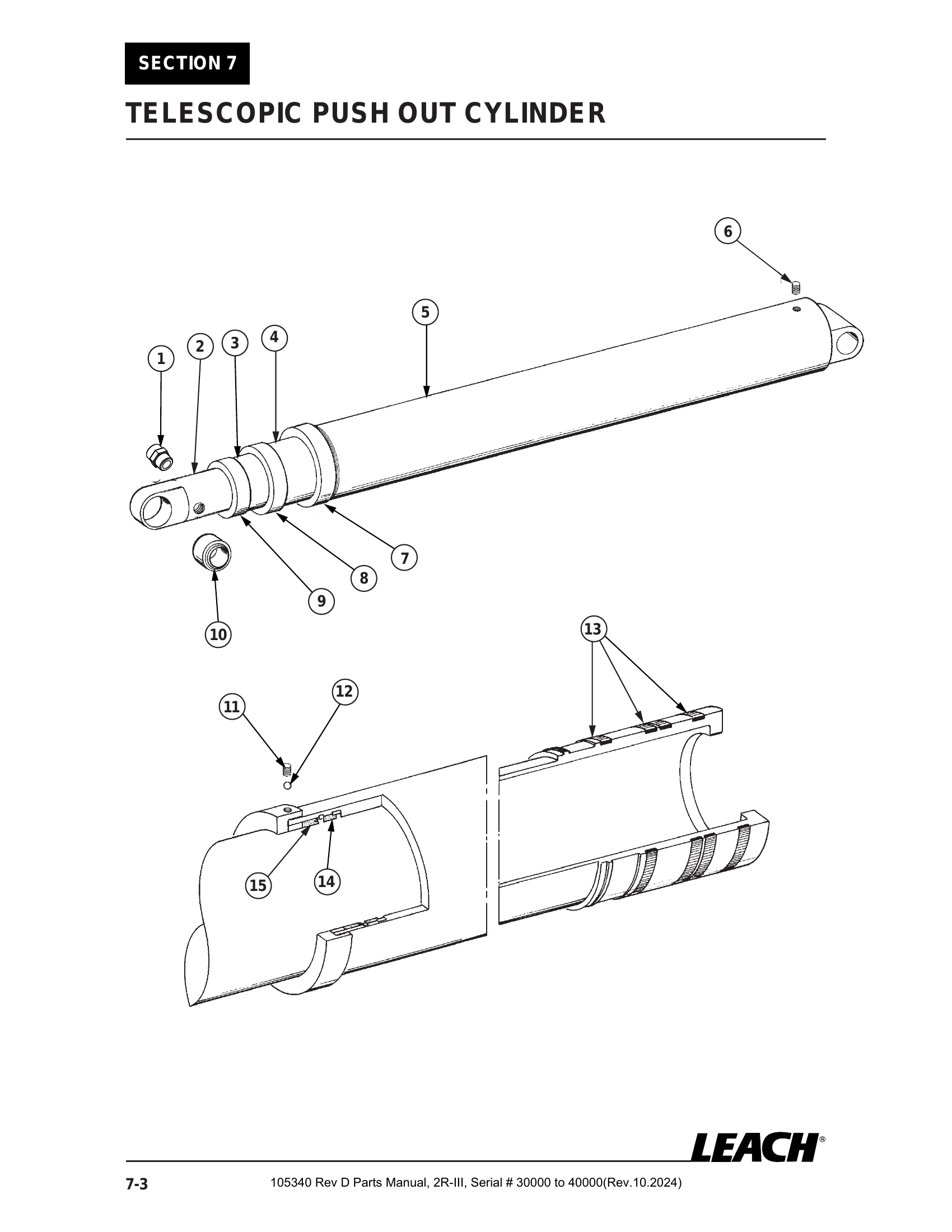 SECTION 7

TELESCOPIC PUSH OUT CYLINDER

6
5
1
2
3
4
7
8
9
10
13
11
12
15
14

LEACH®

7-3 105340 Rev D Parts Manual, 2R-III, Serial # 30000 to 40000(Rev.10.2024)