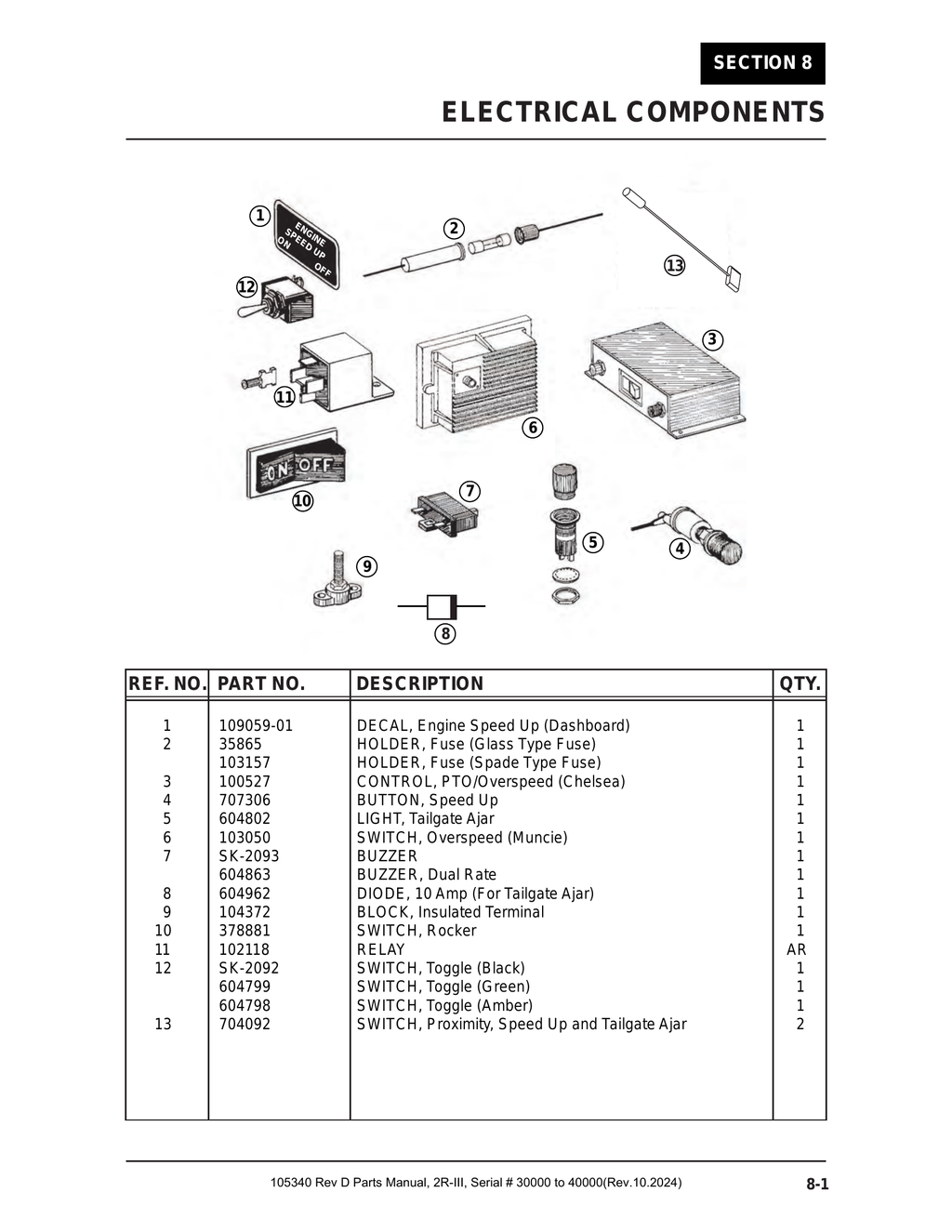 SECTION 8

ELECTRICAL COMPONENTS

1
ENGINE SPEED UP
ON OFF
2
13
12
3
11
6
ON OFF
10
7
5
4
9
8

| REF. NO. | PART NO. | DESCRIPTION | QTY. |
|---|---|---|---|
| 1 | 109059-01 | DECAL, Engine Speed Up (Dashboard) | 1 |
| 2 | 35865 | HOLDER, Fuse (Glass Type Fuse) | 1 |
| | 103157 | HOLDER, Fuse (Spade Type Fuse) | 1 |
| 3 | 100527 | CONTROL, PTO/Overspeed (Chelsea) | 1 |
| 4 | 707306 | BUTTON, Speed Up | 1 |
| 5 | 604802 | LIGHT, Tailgate Ajar | 1 |
| 6 | 103050 | SWITCH, Overspeed (Muncie) | 1 |
| 7 | SK-2093 | BUZZER | 1 |
| | 604863 | BUZZER, Dual Rate | 1 |
| 8 | 604962 | DIODE, 10 Amp (For Tailgate Ajar) | 1 |
| 9 | 104372 | BLOCK, Insulated Terminal | 1 |
| 10 | 378881 | SWITCH, Rocker | 1 |
| 11 | 102118 | RELAY | AR |
| 12 | SK-2092 | SWITCH, Toggle (Black) | 1 |
| | 604799 | SWITCH, Toggle (Green) | 1 |
| | 604798 | SWITCH, Toggle (Amber) | 1 |
| 13 | 704092 | SWITCH, Proximity, Speed Up and Tailgate Ajar | 2 |

105340 Rev D Parts Manual, 2R-III, Serial # 30000 to 40000(Rev.10.2024)

8-1